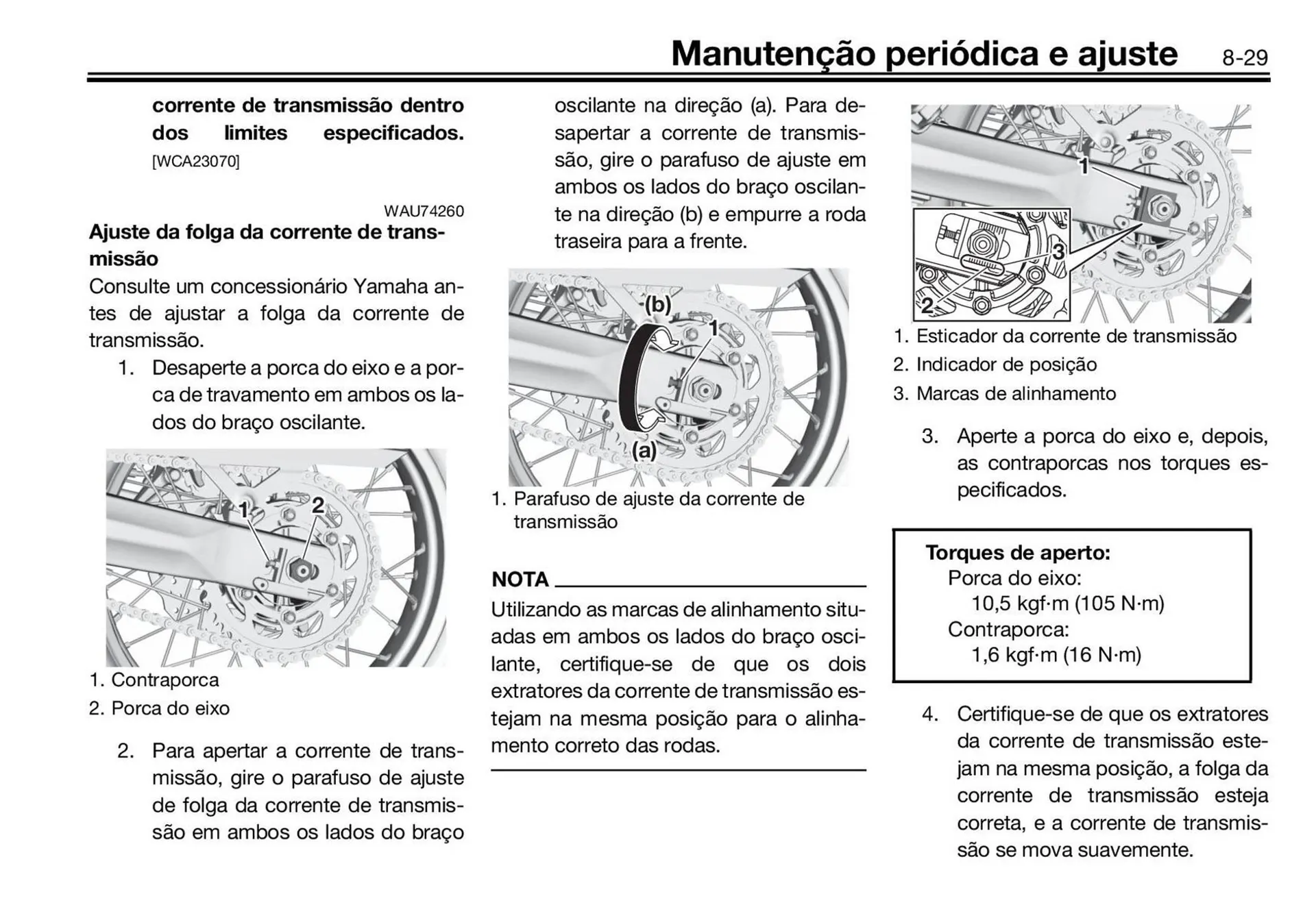 Manutenção periódica e ajuste 8-29

corrente de transmissão dentro dos limites especificados. [WCA23070]

WAU74260

Ajuste da folga da corrente de transmissão

Consulte um concessionário Yamaha antes de ajustar a folga da corrente de transmissão.

1. Desaperte a porca do eixo e a porca de travamento em ambos os lados do braço oscilante.

1
2

1. Contraporca
2. Porca do eixo

2. Para apertar a corrente de transmissão, gire o parafuso de ajuste de folga da corrente de transmissão em ambos os lados do braço oscilante na direção (a). Para desapertar a corrente de transmissão, gire o parafuso de ajuste em ambos os lados do braço oscilante na direção (b) e empurre a roda traseira para a frente.

(b)
1
(a)

1. Parafuso de ajuste da corrente de transmissão

NOTA

Utilizando as marcas de alinhamento situadas em ambos os lados do braço oscilante, certifique-se de que os dois extratores da corrente de transmissão estejam na mesma posição para o alinhamento correto das rodas.

1
3
2

1. Esticador da corrente de transmissão
2. Indicador de posição
3. Marcas de alinhamento

3. Aperte a porca do eixo e, depois, as contraporcas nos torques especificados.

Torques de aperto:
Porca do eixo:
10,5 kgf·m (105 N·m)
Contraporca:
1,6 kgf·m (16 N·m)

4. Certifique-se de que os extratores da corrente de transmissão estejam na mesma posição, a folga da corrente de transmissão esteja correta, e a corrente de transmissão se mova suavemente.