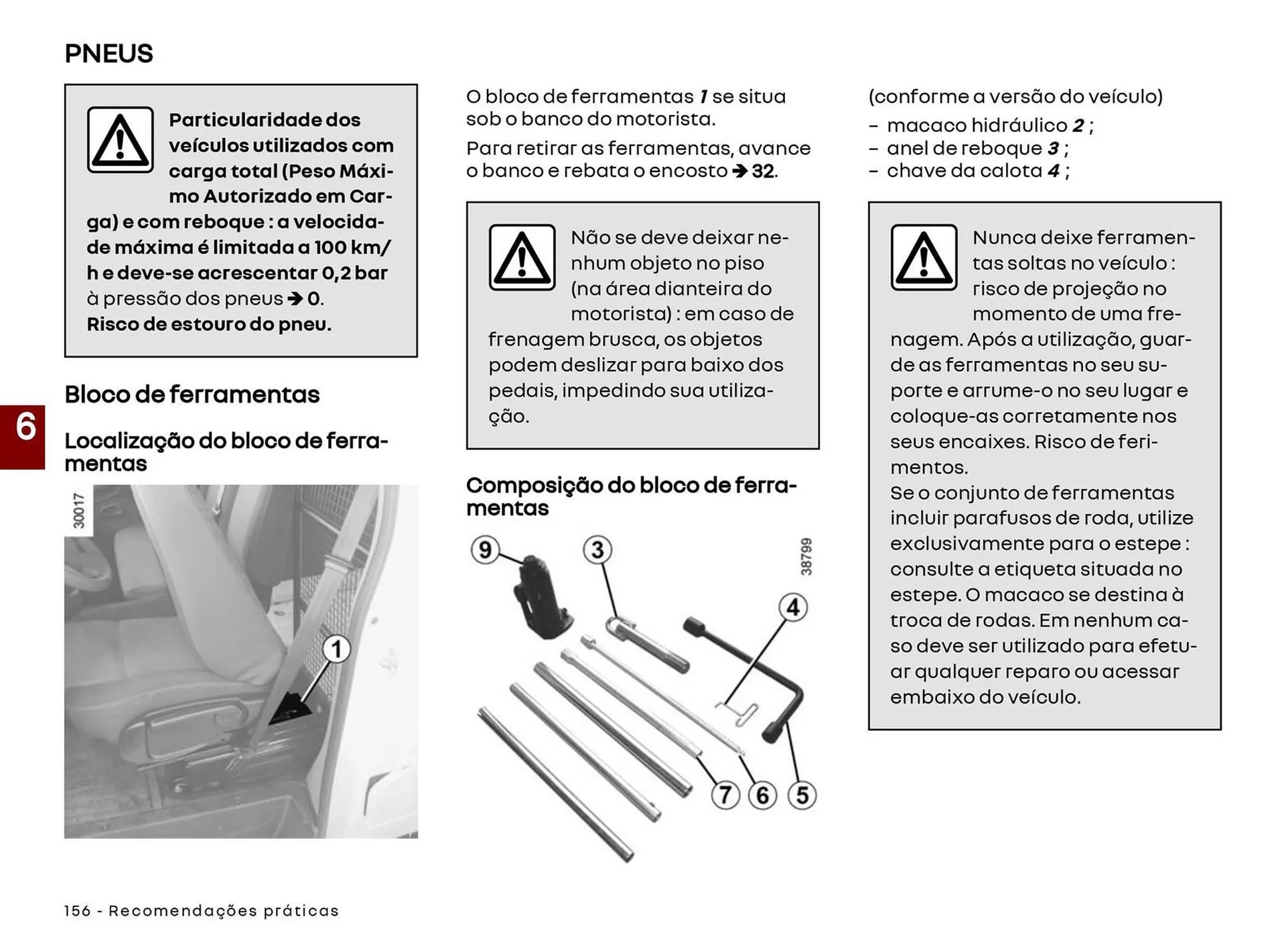 PNEUS

Particularidade dos veículos utilizados com carga total (Peso Máximo Autorizado em Carga) e com reboque : a velocidade máxima é limitada a 100 km/h e deve-se acrescentar 0,2 bar à pressão dos pneus ➔ 0.
Risco de estouro do pneu.

Bloco de ferramentas

6

Localização do bloco de ferramentas

30017

1

O bloco de ferramentas 1 se situa sob o banco do motorista.

Para retirar as ferramentas, avance o banco e rebata o encosto ➔ 32.

Não se deve deixar nenhum objeto no piso (na área dianteira do motorista) : em caso de frenagem brusca, os objetos podem deslizar para baixo dos pedais, impedindo sua utilização.

Composição do bloco de ferramentas

9
3
38799
4
7
6
5

(conforme a versão do veículo)

– macaco hidráulico 2 ;
– anel de reboque 3 ;
– chave da calota 4 ;

Nunca deixe ferramentas soltas no veículo : risco de projeção no momento de uma frenagem. Após a utilização, guarde as ferramentas no seu suporte e arrume-o no seu lugar e coloque-as corretamente nos seus encaixes. Risco de ferimentos.
Se o conjunto de ferramentas incluir parafusos de roda, utilize exclusivamente para o estepe : consulte a etiqueta situada no estepe. O macaco se destina à troca de rodas. Em nenhum caso deve ser utilizado para efetuar qualquer reparo ou acessar embaixo do veículo.

156 - Recomendações práticas