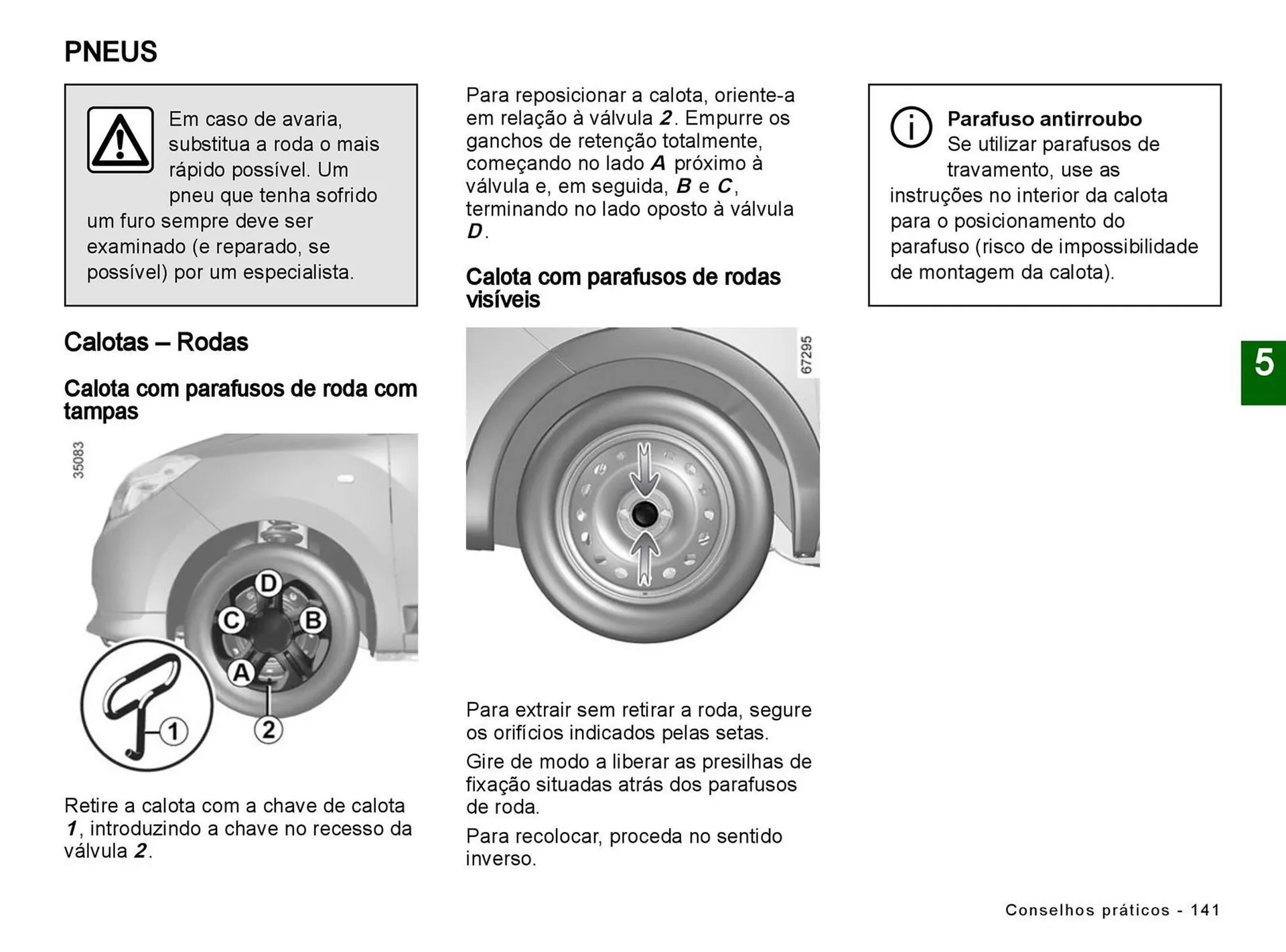 PNEUS

Em caso de avaria, substitua a roda o mais rápido possível. Um pneu que tenha sofrido um furo sempre deve ser examinado (e reparado, se possível) por um especialista.

Calotas – Rodas

Calota com parafusos de roda com tampas

35083

D
C
B
A
1
2

Retire a calota com a chave de calota 1, introduzindo a chave no recesso da válvula 2.

Para reposicionar a calota, oriente-a em relação à válvula 2. Empurre os ganchos de retenção totalmente, começando no lado A próximo à válvula e, em seguida, B e C, terminando no lado oposto à válvula D.

Calota com parafusos de rodas visíveis

67295

Para extrair sem retirar a roda, segure os orifícios indicados pelas setas.

Gire de modo a liberar as presilhas de fixação situadas atrás dos parafusos de roda.

Para recolocar, proceda no sentido inverso.

Parafuso antirroubo
Se utilizar parafusos de travamento, use as instruções no interior da calota para o posicionamento do parafuso (risco de impossibilidade de montagem da calota).

5

Conselhos práticos - 141