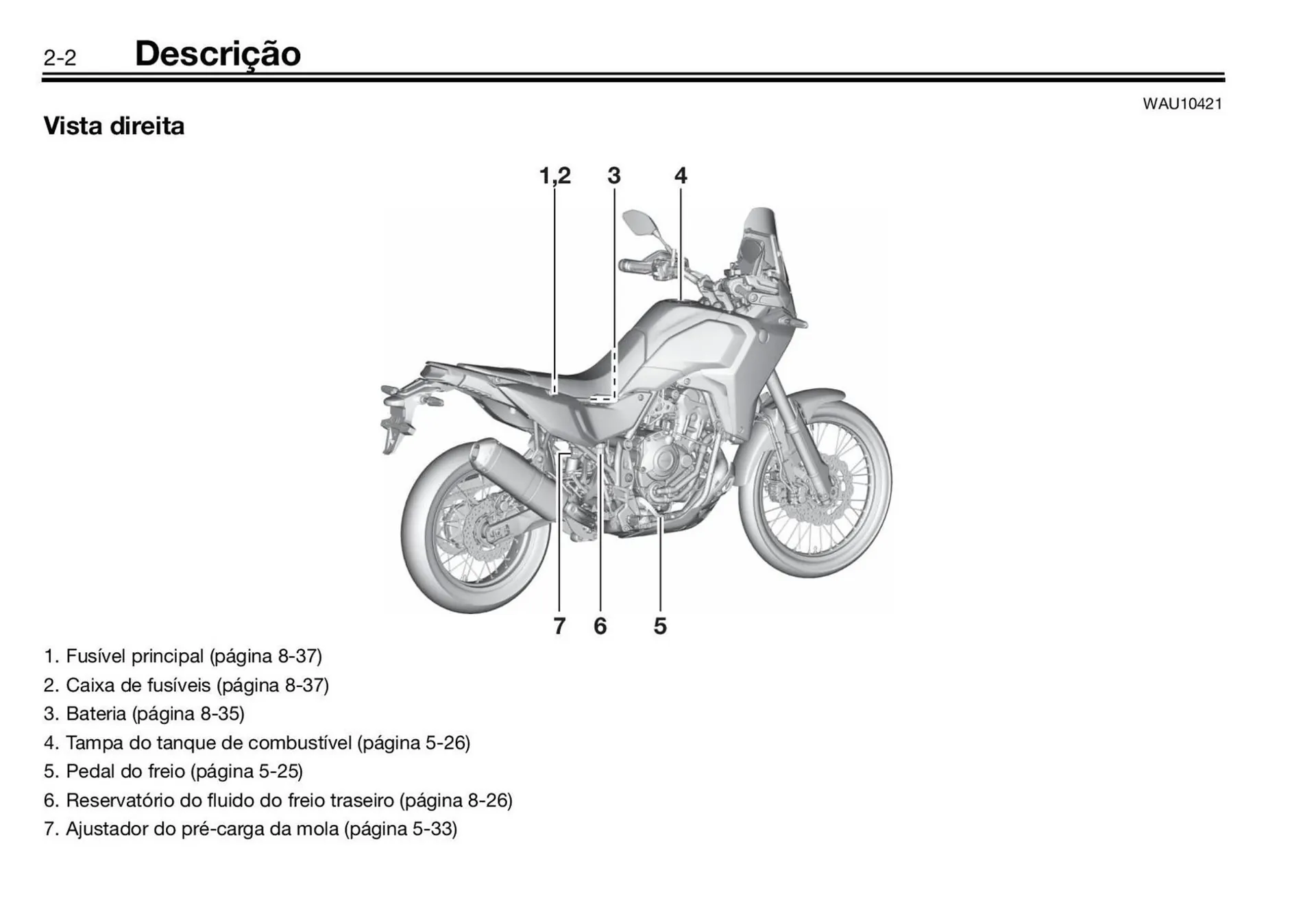 2-2 Descrição

WAU10421

Vista direita

1,2 3 4

7 6 5

1. Fusível principal (página 8-37)
2. Caixa de fusíveis (página 8-37)
3. Bateria (página 8-35)
4. Tampa do tanque de combustível (página 5-26)
5. Pedal do freio (página 5-25)
6. Reservatório do fluido do freio traseiro (página 8-26)
7. Ajustador do pré-carga da mola (página 5-33)