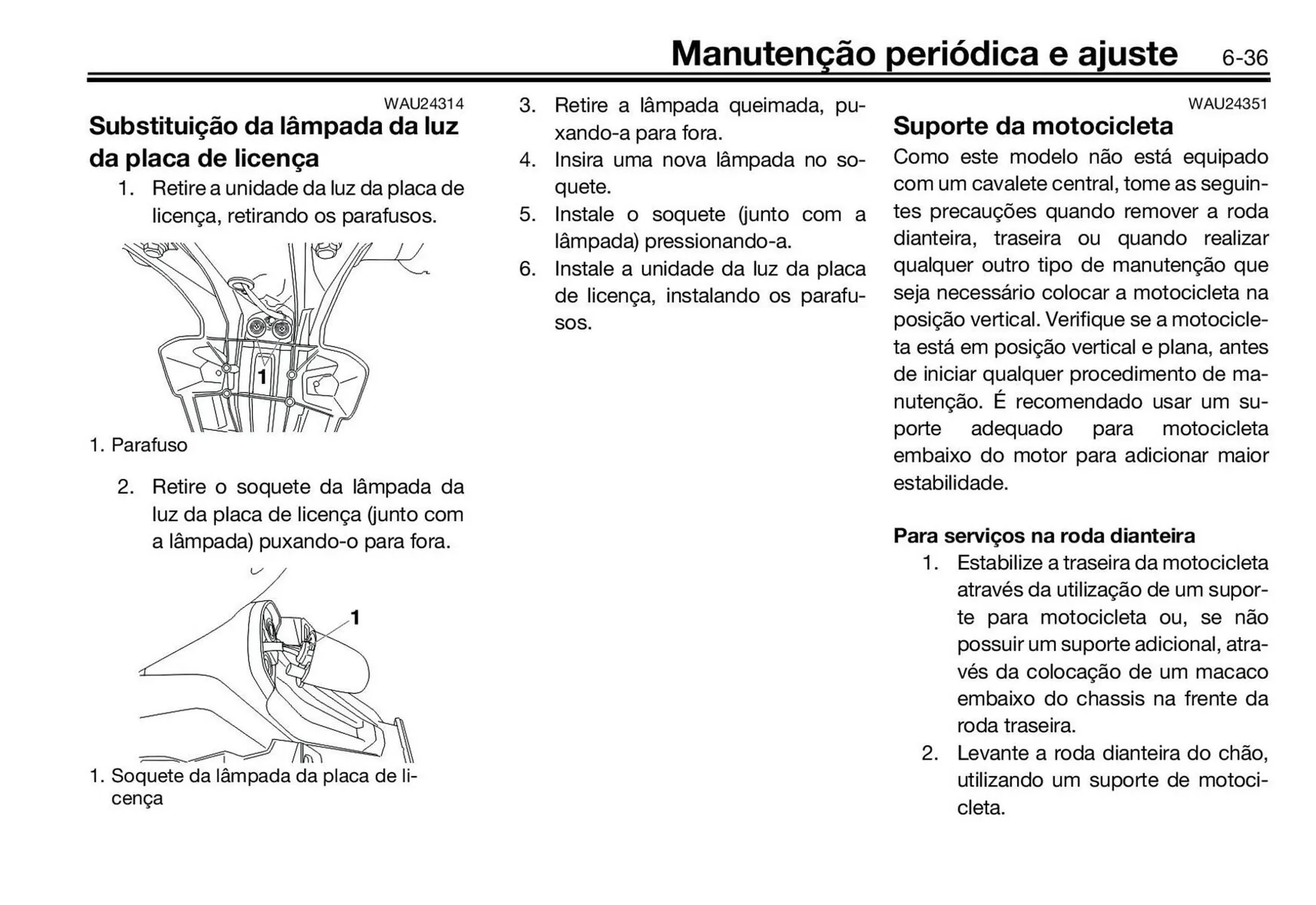 Manutenção periódica e ajuste 6-36

WAU24314

Substituição da lâmpada da luz da placa de licença

1. Retire a unidade da luz da placa de licença, retirando os parafusos.

1

1. Parafuso

2. Retire o soquete da lâmpada da luz da placa de licença (junto com a lâmpada) puxando-o para fora.

1

1. Soquete da lâmpada da placa de licença

3. Retire a lâmpada queimada, puxando-a para fora.
4. Insira uma nova lâmpada no soquete.
5. Instale o soquete (junto com a lâmpada) pressionando-a.
6. Instale a unidade da luz da placa de licença, instalando os parafusos.

WAU24351

Suporte da motocicleta

Como este modelo não está equipado com um cavalete central, tome as seguintes precauções quando remover a roda dianteira, traseira ou quando realizar qualquer outro tipo de manutenção que seja necessário colocar a motocicleta na posição vertical. Verifique se a motocicleta está em posição vertical e plana, antes de iniciar qualquer procedimento de manutenção. É recomendado usar um suporte adequado para motocicleta embaixo do motor para adicionar maior estabilidade.

Para serviços na roda dianteira

1. Estabilize a traseira da motocicleta através da utilização de um suporte para motocicleta ou, se não possuir um suporte adicional, através da colocação de um macaco embaixo do chassis na frente da roda traseira.
2. Levante a roda dianteira do chão, utilizando um suporte de motocicleta.