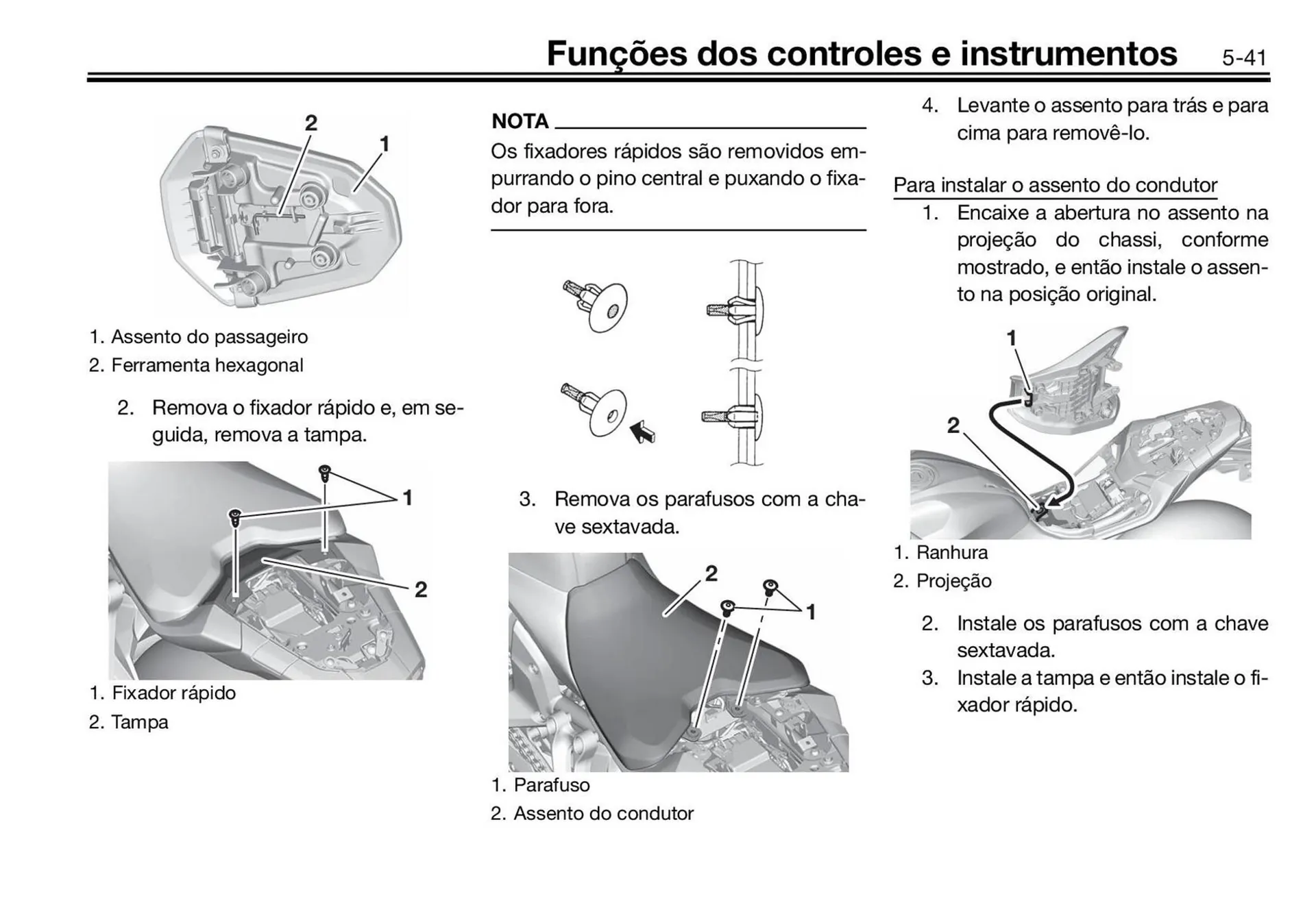 Funções dos controles e instrumentos 5-41

2
1

1. Assento do passageiro
2. Ferramenta hexagonal

2. Remova o fixador rápido e, em seguida, remova a tampa.

1
2

1. Fixador rápido
2. Tampa

NOTA

Os fixadores rápidos são removidos empurrando o pino central e puxando o fixador para fora.

3. Remova os parafusos com a chave sextavada.

2
1

1. Parafuso
2. Assento do condutor

4. Levante o assento para trás e para cima para removê-lo.

Para instalar o assento do condutor

1. Encaixe a abertura no assento na projeção do chassi, conforme mostrado, e então instale o assento na posição original.

1
2

1. Ranhura
2. Projeção

2. Instale os parafusos com a chave sextavada.
3. Instale a tampa e então instale o fixador rápido.