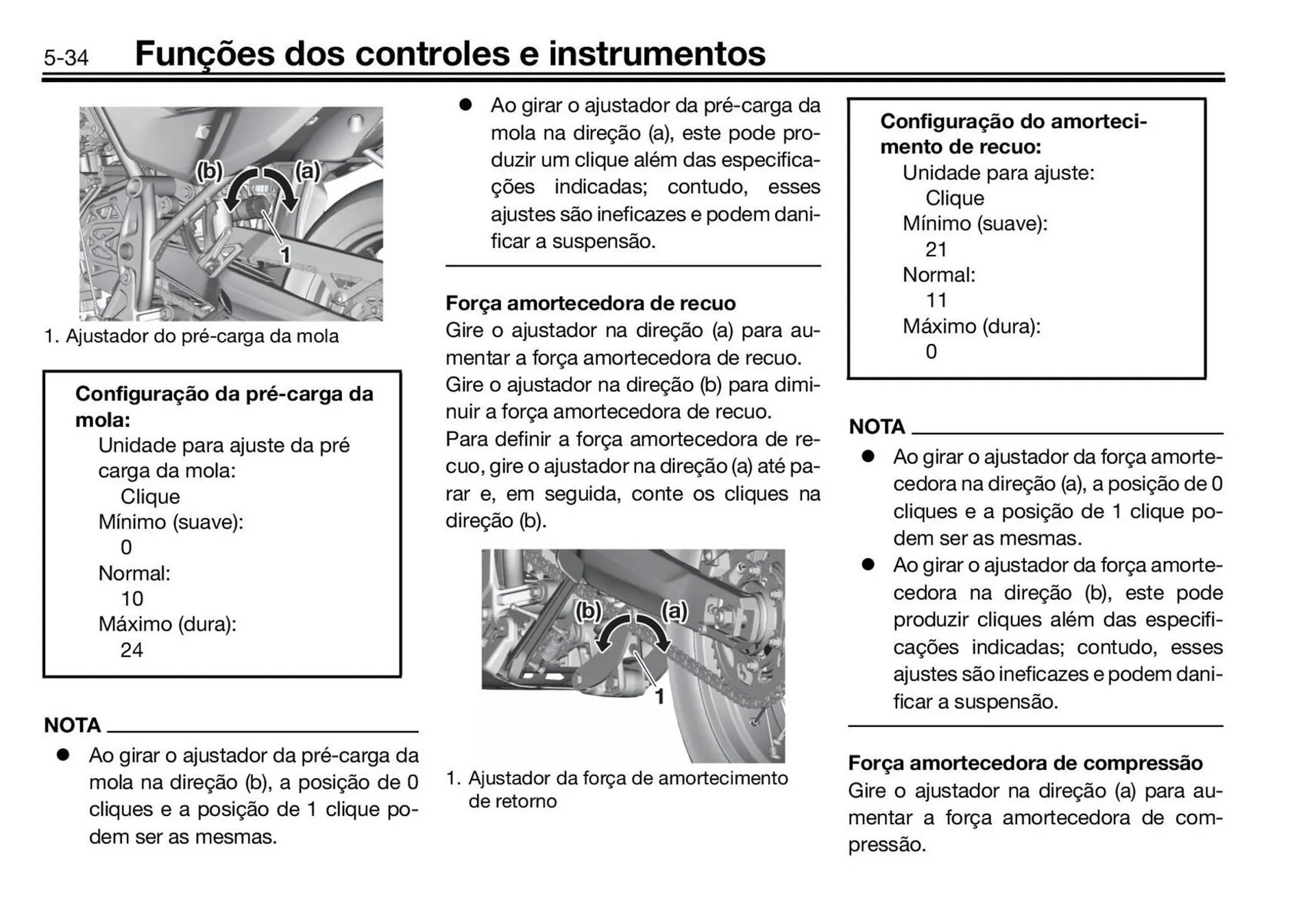 5-34 Funções dos controles e instrumentos

(b) (a)
1

1. Ajustador do pré-carga da mola

Configuração da pré-carga da mola:
Unidade para ajuste da pré carga da mola:
Clique
Mínimo (suave):
0
Normal:
10
Máximo (dura):
24

NOTA

● Ao girar o ajustador da pré-carga da mola na direção (b), a posição de 0 cliques e a posição de 1 clique podem ser as mesmas.

● Ao girar o ajustador da pré-carga da mola na direção (a), este pode produzir um clique além das especificações indicadas; contudo, esses ajustes são ineficazes e podem danificar a suspensão.

Força amortecedora de recuo
Gire o ajustador na direção (a) para aumentar a força amortecedora de recuo.
Gire o ajustador na direção (b) para diminuir a força amortecedora de recuo.
Para definir a força amortecedora de recuo, gire o ajustador na direção (a) até parar e, em seguida, conte os cliques na direção (b).

(b) (a)
1

1. Ajustador da força de amortecimento de retorno

Configuração do amortecimento de recuo:
Unidade para ajuste:
Clique
Mínimo (suave):
21
Normal:
11
Máximo (dura):
0

NOTA

● Ao girar o ajustador da força amortecedora na direção (a), a posição de 0 cliques e a posição de 1 clique podem ser as mesmas.

● Ao girar o ajustador da força amortecedora na direção (b), este pode produzir cliques além das especificações indicadas; contudo, esses ajustes são ineficazes e podem danificar a suspensão.

Força amortecedora de compressão
Gire o ajustador na direção (a) para aumentar a força amortecedora de compressão.