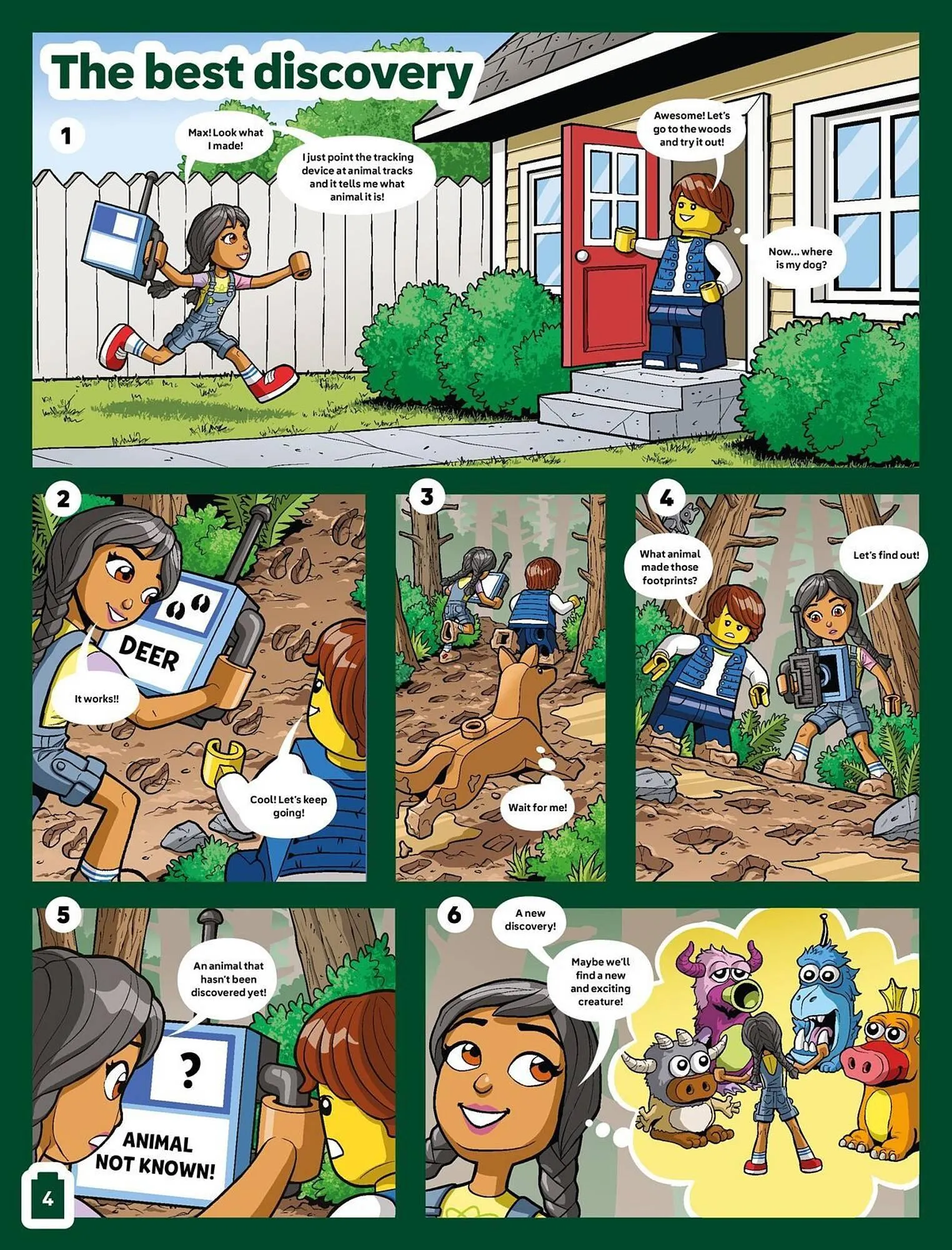 The best discovery

1

Max! Look what I made!

I just point the tracking device at animal tracks and it tells me what animal it is!

Awesome! Let's go to the woods and try it out!

Now... where is my dog?

2

DEER

It works!!

Cool! Let's keep going!

3

Wait for me!

4

What animal made those footprints?

Let's find out!

5

An animal that hasn't been discovered yet!

?

ANIMAL NOT KNOWN!

6

A new discovery!

Maybe we'll find a new and exciting creature!

4