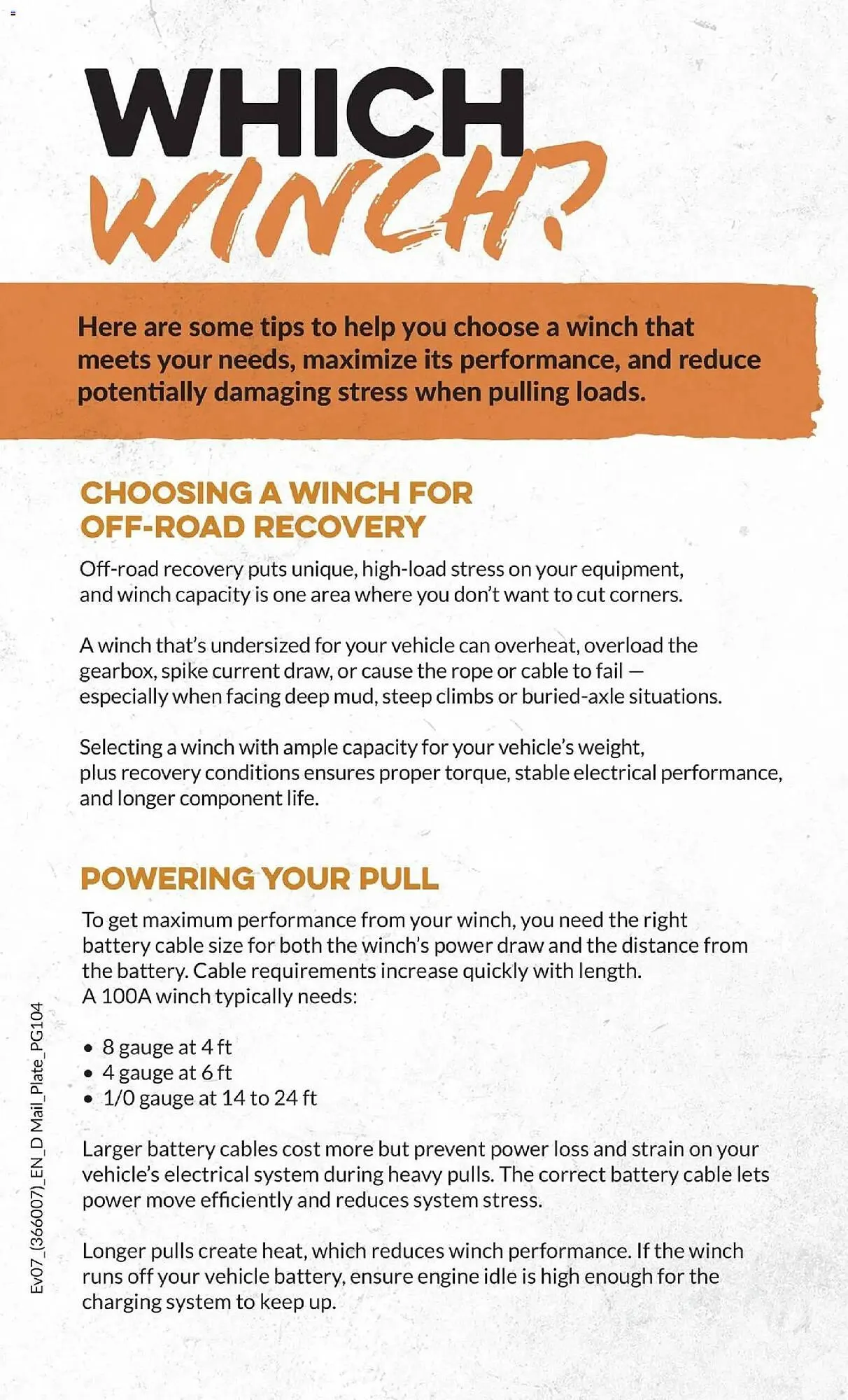 WHICH WINCH?

Here are some tips to help you choose a winch that meets your needs, maximize its performance, and reduce potentially damaging stress when pulling loads.

CHOOSING A WINCH FOR OFF-ROAD RECOVERY

Off-road recovery puts unique, high-load stress on your equipment, and winch capacity is one area where you don't want to cut corners.

A winch that's undersized for your vehicle can overheat, overload the gearbox, spike current draw, or cause the rope or cable to fail — especially when facing deep mud, steep climbs or buried-axle situations.

Selecting a winch with ample capacity for your vehicle's weight, plus recovery conditions ensures proper torque, stable electrical performance, and longer component life.

POWERING YOUR PULL

To get maximum performance from your winch, you need the right battery cable size for both the winch's power draw and the distance from the battery. Cable requirements increase quickly with length.
A 100A winch typically needs:

• 8 gauge at 4 ft
• 4 gauge at 6 ft
• 1/0 gauge at 14 to 24 ft

Larger battery cables cost more but prevent power loss and strain on your vehicle's electrical system during heavy pulls. The correct battery cable lets power move efficiently and reduces system stress.

Longer pulls create heat, which reduces winch performance. If the winch runs off your vehicle battery, ensure engine idle is high enough for the charging system to keep up.

Ev07_(366007)_EN_D Mail_Plate_PG104