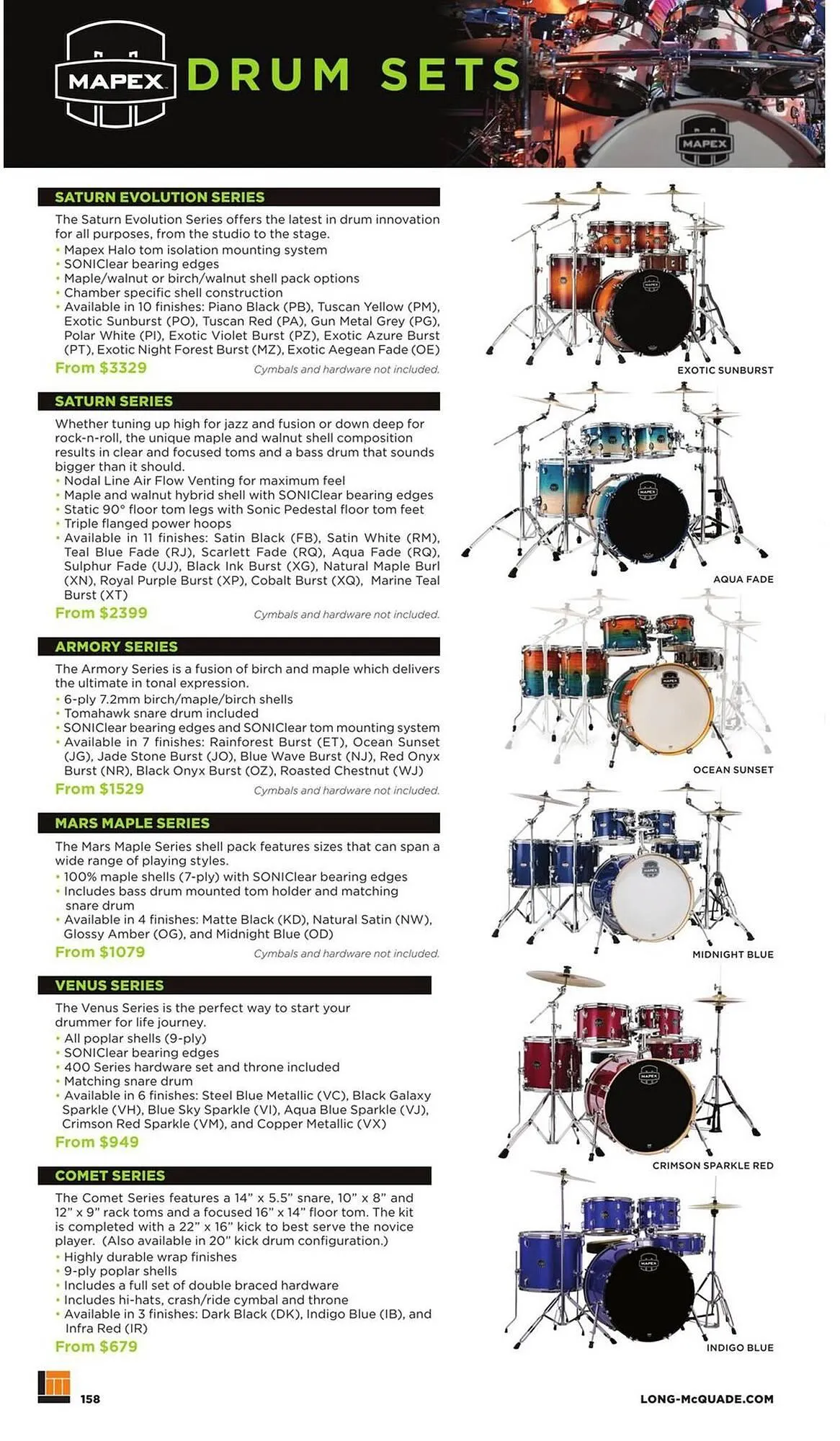 MAPEX DRUM SETS

MAPEX

SATURN EVOLUTION SERIES

The Saturn Evolution Series offers the latest in drum innovation for all purposes, from the studio to the stage.
• Mapex Halo tom isolation mounting system
• SONIClear bearing edges
• Maple/walnut or birch/walnut shell pack options
• Chamber specific shell construction
• Available in 10 finishes: Piano Black (PB), Tuscan Yellow (PM), Exotic Sunburst (PO), Tuscan Red (PA), Gun Metal Grey (PG), Polar White (PI), Exotic Violet Burst (PZ), Exotic Azure Burst (PT), Exotic Night Forest Burst (MZ), Exotic Aegean Fade (OE)

From $3329 Cymbals and hardware not included.

EXOTIC SUNBURST

SATURN SERIES

Whether tuning up high for jazz and fusion or down deep for rock-n-roll, the unique maple and walnut shell composition results in clear and focused toms and a bass drum that sounds bigger than it should.
• Nodal Line Air Flow Venting for maximum feel
• Maple and walnut hybrid shell with SONIClear bearing edges
• Static 90° floor tom legs with Sonic Pedestal floor tom feet
• Triple flanged power hoops
• Available in 11 finishes: Satin Black (FB), Satin White (RM), Teal Blue Fade (RJ), Scarlett Fade (RQ), Aqua Fade (RQ), Sulphur Fade (UJ), Black Ink Burst (XG), Natural Maple Burl (XN), Royal Purple Burst (XP), Cobalt Burst (XQ), Marine Teal Burst (XT)

From $2399 Cymbals and hardware not included.

AQUA FADE

ARMORY SERIES

The Armory Series is a fusion of birch and maple which delivers the ultimate in tonal expression.
• 6-ply 7.2mm birch/maple/birch shells
• Tomahawk snare drum included
• SONIClear bearing edges and SONIClear tom mounting system
• Available in 7 finishes: Rainforest Burst (ET), Ocean Sunset (JG), Jade Stone Burst (JO), Blue Wave Burst (NJ), Red Onyx Burst (NR), Black Onyx Burst (OZ), Roasted Chestnut (WJ)

From $1529 Cymbals and hardware not included.

OCEAN SUNSET

MARS MAPLE SERIES

The Mars Maple Series shell pack features sizes that can span a wide range of playing styles.
• 100% maple shells (7-ply) with SONIClear bearing edges
• Includes bass drum mounted tom holder and matching snare drum
• Available in 4 finishes: Matte Black (KD), Natural Satin (NW), Glossy Amber (OG), and Midnight Blue (OD)

From $1079 Cymbals and hardware not included.

MIDNIGHT BLUE

VENUS SERIES

The Venus Series is the perfect way to start your drummer for life journey.
• All poplar shells (9-ply)
• SONIClear bearing edges
• 400 Series hardware set and throne included
• Matching snare drum
• Available in 6 finishes: Steel Blue Metallic (VC), Black Galaxy Sparkle (VH), Blue Sky Sparkle (VI), Aqua Blue Sparkle (VJ), Crimson Red Sparkle (VM), and Copper Metallic (VX)

From $949

CRIMSON SPARKLE RED

COMET SERIES

The Comet Series features a 14" x 5.5" snare, 10" x 8" and 12" x 9" rack toms and a focused 16" x 14" floor tom. The kit is completed with a 22" x 16" kick to best serve the novice player. (Also available in 20" kick drum configuration.)
• Highly durable wrap finishes
• 9-ply poplar shells
• Includes a full set of double braced hardware
• Includes hi-hats, crash/ride cymbal and throne
• Available in 3 finishes: Dark Black (DK), Indigo Blue (IB), and Infra Red (IR)

From $679

INDIGO BLUE

158

LONG-McQUADE.COM