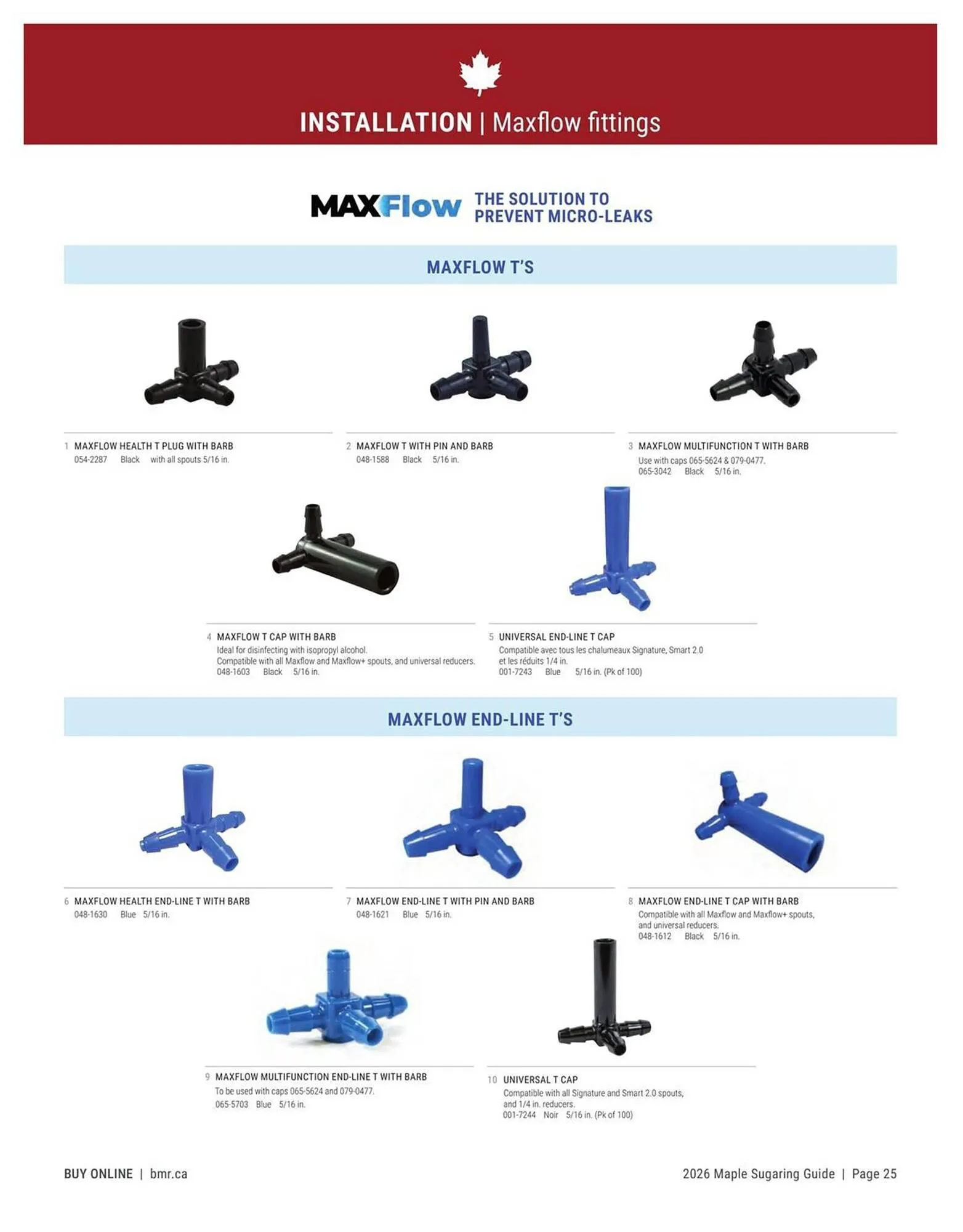 INSTALLATION | Maxflow fittings

MAXFlow THE SOLUTION TO PREVENT MICRO-LEAKS

MAXFLOW T'S

1 MAXFLOW HEALTH T PLUG WITH BARB
054-2287 Black with all spouts 5/16 in.

2 MAXFLOW T WITH PIN AND BARB
048-1588 Black 5/16 in.

3 MAXFLOW MULTIFUNCTION T WITH BARB
Use with caps 065-5624 & 079-0477.
065-3042 Black 5/16 in.

4 MAXFLOW T CAP WITH BARB
Ideal for disinfecting with isopropyl alcohol.
Compatible with all Maxflow and Maxflow+ spouts, and universal reducers.
048-1603 Black 5/16 in.

5 UNIVERSAL END-LINE T CAP
Compatible avec tous les chalumeaux Signature, Smart 2.0 et les réduits 1/4 in.
001-7243 Blue 5/16 in. (Pk of 100)

MAXFLOW END-LINE T'S

6 MAXFLOW HEALTH END-LINE T WITH BARB
048-1630 Blue 5/16 in.

7 MAXFLOW END-LINE T WITH PIN AND BARB
048-1621 Blue 5/16 in.

8 MAXFLOW END-LINE T CAP WITH BARB
Compatible with all Maxflow and Maxflow+ spouts, and universal reducers.
048-1612 Black 5/16 in.

9 MAXFLOW MULTIFUNCTION END-LINE T WITH BARB
To be used with caps 065-5624 and 079-0477.
065-5703 Blue 5/16 in.

10 UNIVERSAL T CAP
Compatible with all Signature and Smart 2.0 spouts, and 1/4 in. reducers.
001-7244 Noir 5/16 in. (Pk of 100)

BUY ONLINE | bmr.ca

2026 Maple Sugaring Guide | Page 25