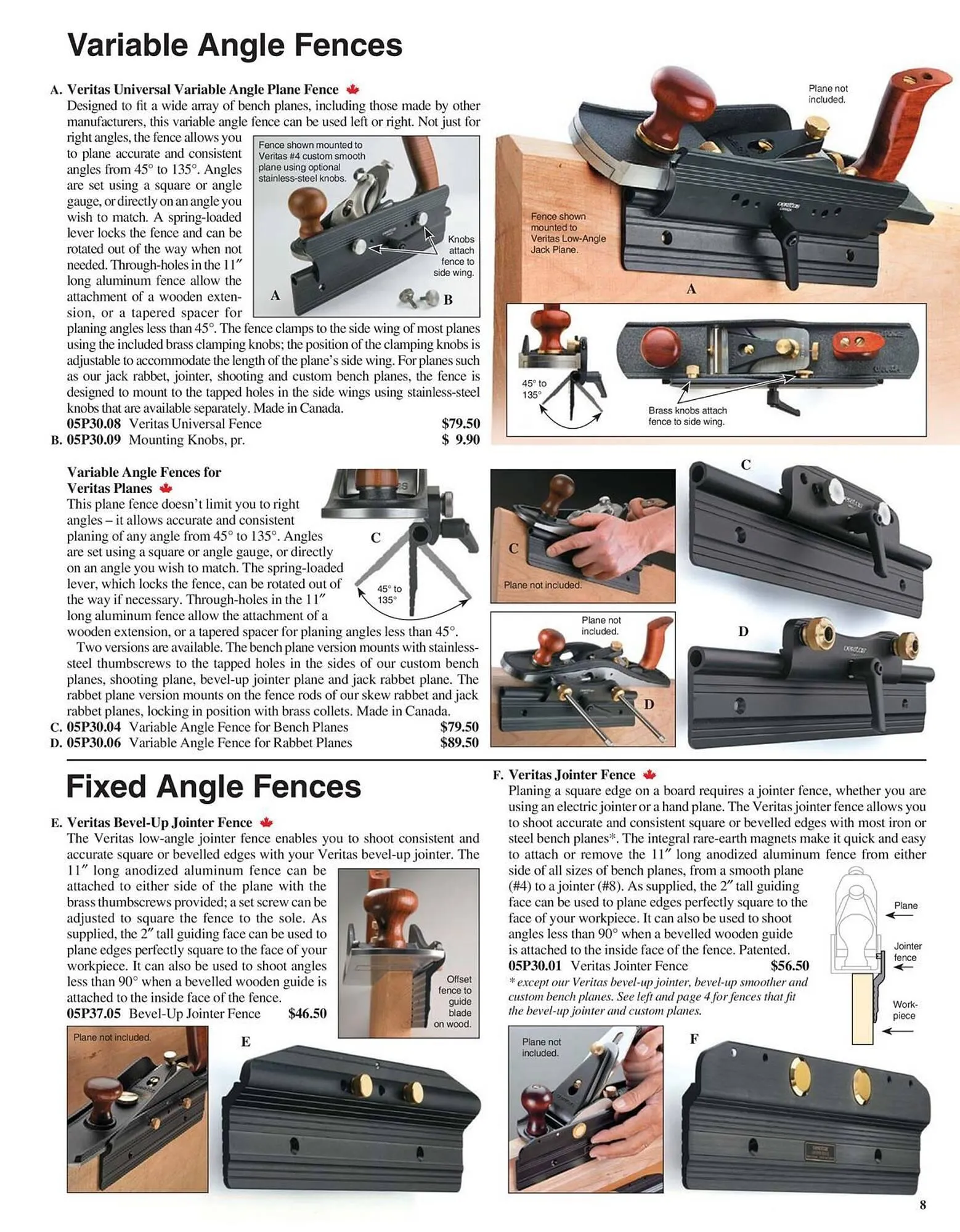 Variable Angle Fences

A. Veritas Universal Variable Angle Plane Fence
Designed to fit a wide array of bench planes, including those made by other manufacturers, this variable angle fence can be used left or right. Not just for right angles, the fence allows you to plane accurate and consistent angles from 45° to 135°. Angles are set using a square or angle gauge, or directly on an angle you wish to match. A spring-loaded lever locks the fence and can be rotated out of the way when not needed. Through-holes in the 11″ long aluminum fence allow the attachment of a wooden extension, or a tapered spacer for planing angles less than 45°. The fence clamps to the side wing of most planes using the included brass clamping knobs; the position of the clamping knobs is adjustable to accommodate the length of the plane's side wing. For planes such as our jack rabbet, jointer, shooting and custom bench planes, the fence is designed to mount to the tapped holes in the side wings using stainless-steel knobs that are available separately. Made in Canada.
05P30.08 Veritas Universal Fence $79.50
B. 05P30.09 Mounting Knobs, pr. $ 9.90

Fence shown mounted to Veritas #4 custom smooth plane using optional stainless-steel knobs.

Knobs attach fence to side wing.

A

B

Plane not included.

Fence shown mounted to Veritas Low-Angle Jack Plane.

A

45° to 135°

Brass knobs attach fence to side wing.

Variable Angle Fences for Veritas Planes
This plane fence doesn't limit you to right angles – it allows accurate and consistent planing of any angle from 45° to 135°. Angles are set using a square or angle gauge, or directly on an angle you wish to match. The spring-loaded lever, which locks the fence, can be rotated out of the way if necessary. Through-holes in the 11″ long aluminum fence allow the attachment of a wooden extension, or a tapered spacer for planing angles less than 45°.
Two versions are available. The bench plane version mounts with stainless-steel thumbscrews to the tapped holes in the sides of our custom bench planes, shooting plane, bevel-up jointer plane and jack rabbet plane. The rabbet plane version mounts on the fence rods of our skew rabbet and jack rabbet planes, locking in position with brass collets. Made in Canada.
C. 05P30.04 Variable Angle Fence for Bench Planes $79.50
D. 05P30.06 Variable Angle Fence for Rabbet Planes $89.50

C

45° to 135°

C

Plane not included.

C

Plane not included.

D

D

Fixed Angle Fences

E. Veritas Bevel-Up Jointer Fence
The Veritas low-angle jointer fence enables you to shoot consistent and accurate square or bevelled edges with your Veritas bevel-up jointer. The 11″ long anodized aluminum fence can be attached to either side of the plane with the brass thumbscrews provided; a set screw can be adjusted to square the fence to the sole. As supplied, the 2″ tall guiding face can be used to plane edges perfectly square to the face of your workpiece. It can also be used to shoot angles less than 90° when a bevelled wooden guide is attached to the inside face of the fence.
05P37.05 Bevel-Up Jointer Fence $46.50

Offset fence to guide blade on wood.

Plane not included.

E

F. Veritas Jointer Fence
Planing a square edge on a board requires a jointer fence, whether you are using an electric jointer or a hand plane. The Veritas jointer fence allows you to shoot accurate and consistent square or bevelled edges with most iron or steel bench planes*. The integral rare-earth magnets make it quick and easy to attach or remove the 11″ long anodized aluminum fence from either side of all sizes of bench planes, from a smooth plane (#4) to a jointer (#8). As supplied, the 2″ tall guiding face can be used to plane edges perfectly square to the face of your workpiece. It can also be used to shoot angles less than 90° when a bevelled wooden guide is attached to the inside face of the fence. Patented.
05P30.01 Veritas Jointer Fence $56.50
* except our Veritas bevel-up jointer, bevel-up smoother and custom bench planes. See left and page 4 for fences that fit the bevel-up jointer and custom planes.

Plane

Jointer fence

Work-piece

Plane not included.

F

8