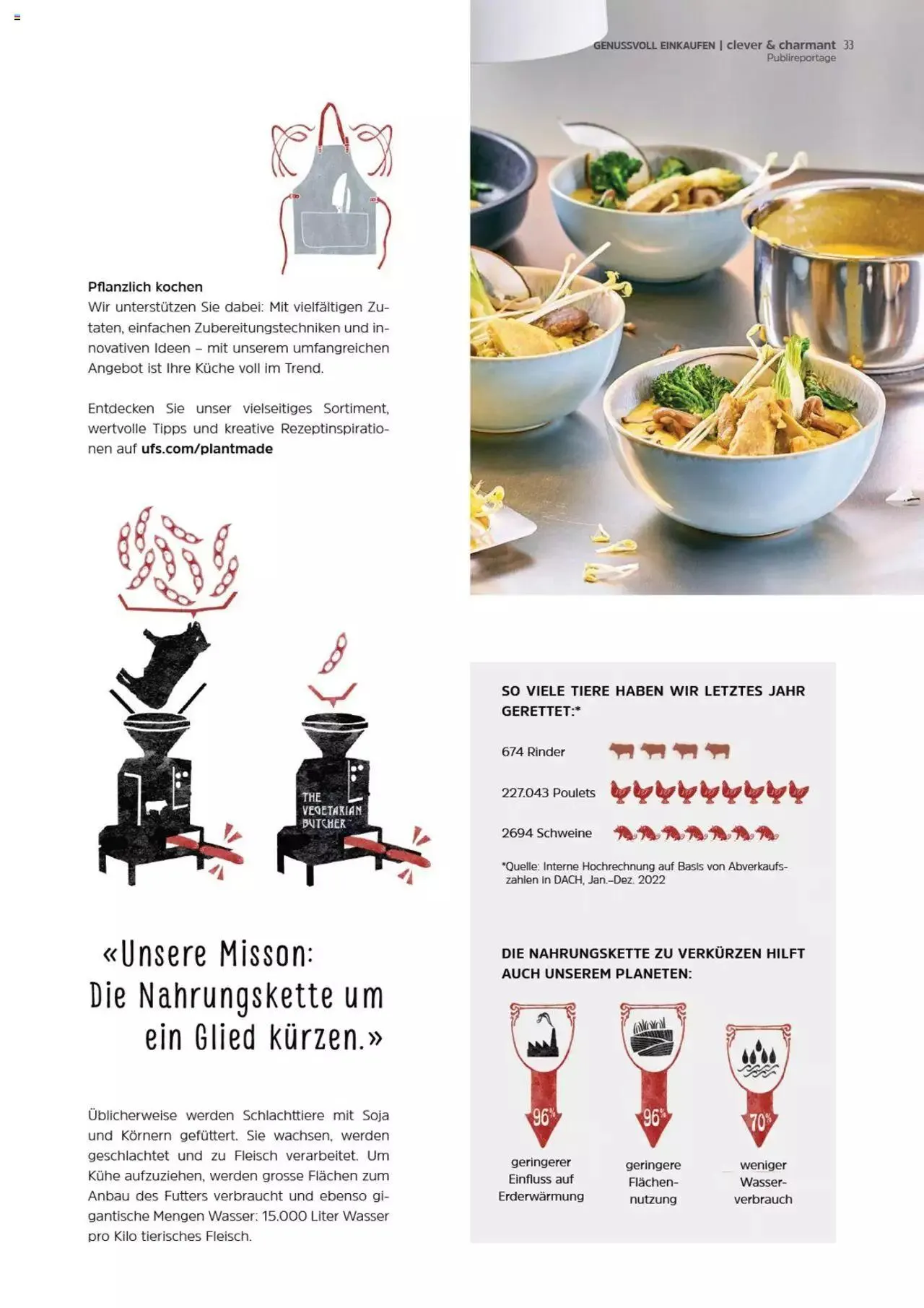 GENUSSVOLL EINKAUFEN | clever & charmant 33
Publireportage

Pflanzlich kochen
Wir unterstützen Sie dabei: Mit vielfältigen Zutaten, einfachen Zubereitungstechniken und innovativen Ideen – mit unserem umfangreichen Angebot ist Ihre Küche voll im Trend.

Entdecken Sie unser vielseitiges Sortiment, wertvolle Tipps und kreative Rezeptinspirationen auf ufs.com/plantmade

THE VEGETARIAN BUTCHER

«Unsere Misson: Die Nahrungskette um ein Glied kürzen.»

Üblicherweise werden Schlachttiere mit Soja und Körnern gefüttert. Sie wachsen, werden geschlachtet und zu Fleisch verarbeitet. Um Kühe aufzuziehen, werden grosse Flächen zum Anbau des Futters verbraucht und ebenso gigantische Mengen Wasser: 15.000 Liter Wasser pro Kilo tierisches Fleisch.

SO VIELE TIERE HABEN WIR LETZTES JAHR GERETTET:*

674 Rinder

227.043 Poulets

2694 Schweine

*Quelle: Interne Hochrechnung auf Basis von Abverkaufszahlen in DACH, Jan.–Dez. 2022

DIE NAHRUNGSKETTE ZU VERKÜRZEN HILFT AUCH UNSEREM PLANETEN:

96%
geringerer Einfluss auf Erderwärmung

96%
geringere Flächennutzung

70%
weniger Wasserverbrauch