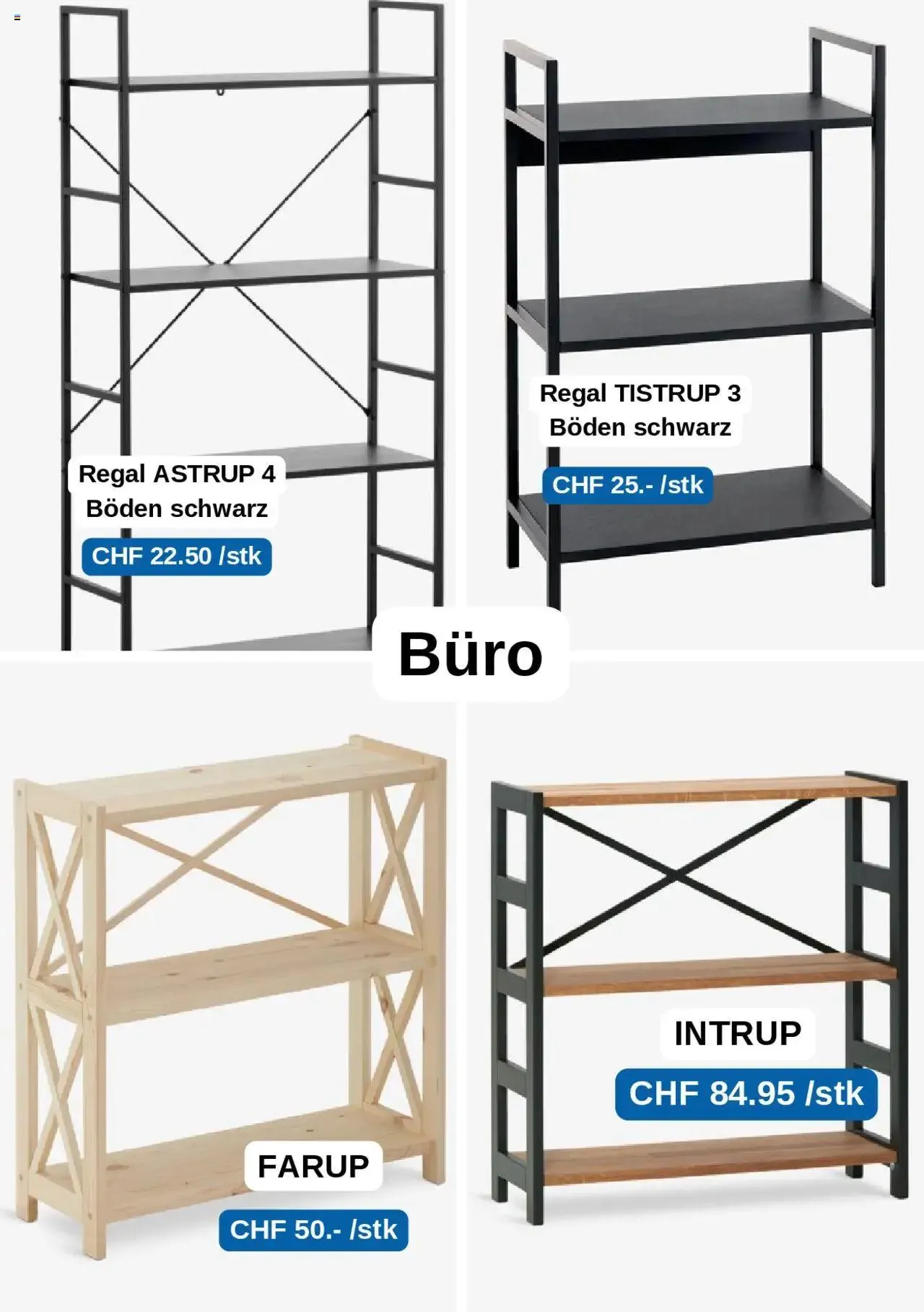 Regal ASTRUP 4 Böden schwarz

CHF 22.50 /stk

Regal TISTRUP 3 Böden schwarz

CHF 25.- /stk

Büro

FARUP

CHF 50.- /stk

INTRUP

CHF 84.95 /stk