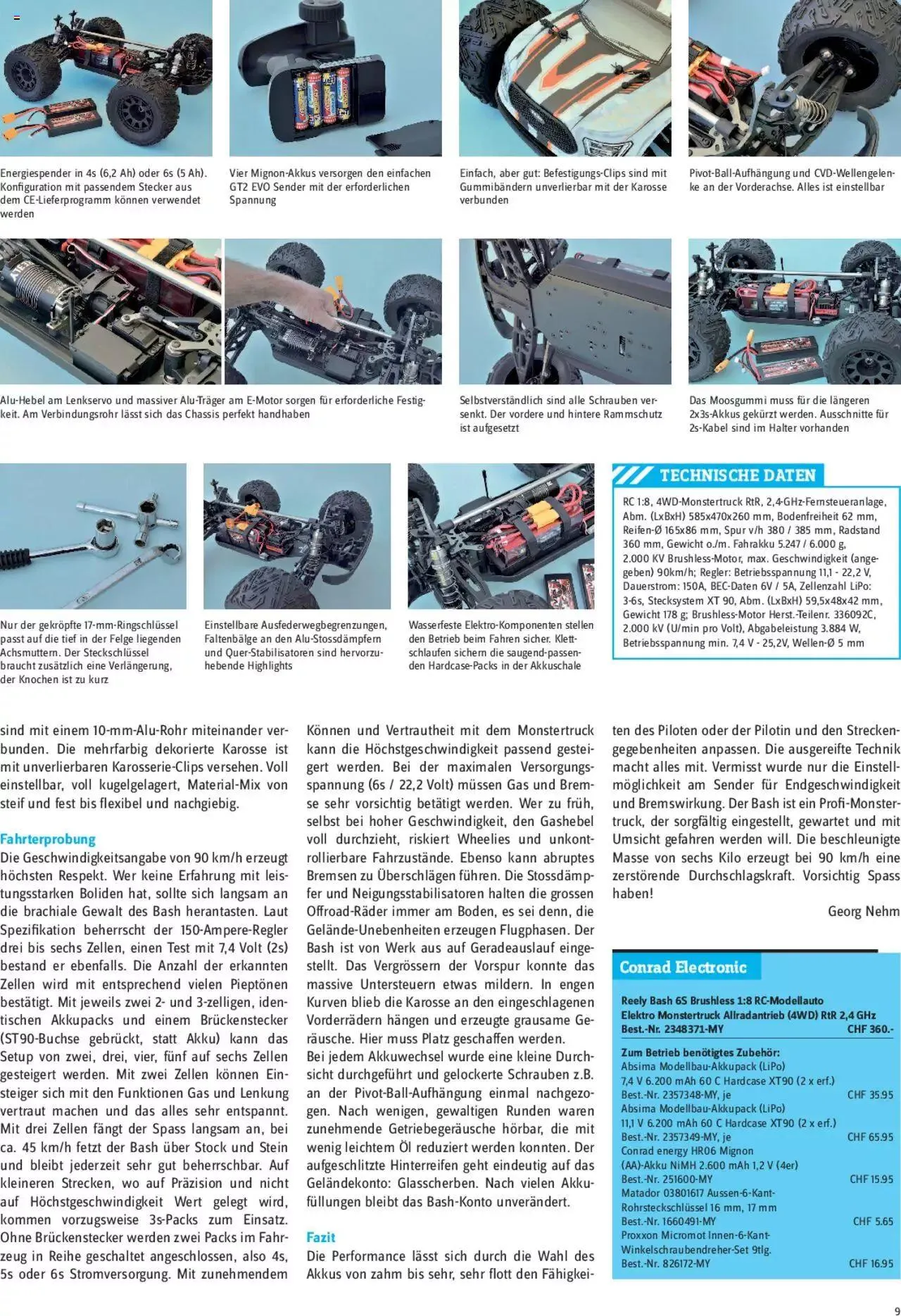 Energiespender in 4s (6,2 Ah) oder 6s (5 Ah). Konfiguration mit passendem Stecker aus dem CE-Lieferprogramm können verwendet werden

Vier Mignon-Akkus versorgen den einfachen GT2 EVO Sender mit der erforderlichen Spannung

Einfach, aber gut: Befestigungs-Clips sind mit Gummibändern unverlierbar mit der Karosse verbunden

Pivot-Ball-Aufhängung und CVD-Wellengelenke an der Vorderachse. Alles ist einstellbar

Alu-Hebel am Lenkservo und massiver Alu-Träger am E-Motor sorgen für erforderliche Festigkeit. Am Verbindungsrohr lässt sich das Chassis perfekt handhaben

Selbstverständlich sind alle Schrauben versenkt. Der vordere und hintere Rammschutz ist aufgesetzt

Das Moosgummi muss für die längeren 2x3s-Akkus gekürzt werden. Ausschnitte für 2s-Kabel sind im Halter vorhanden

Nur der gekröpfte 17-mm-Ringschlüssel passt auf die tief in der Felge liegenden Achsmuttern. Der Steckschlüssel braucht zusätzlich eine Verlängerung, der Knochen ist zu kurz

Einstellbare Ausfederwegbegrenzungen, Faltenbälge an den Alu-Stossdämpfern und Quer-Stabilisatoren sind hervorzuhebende Highlights

Wasserfeste Elektro-Komponenten stellen den Betrieb beim Fahren sicher. Klettschlaufen sichern die saugend-passenden Hardcase-Packs in der Akkuschale

TECHNISCHE DATEN

RC 1:8, 4WD-Monstertruck RtR, 2,4-GHz-Fernsteueranlage, Abm. (LxBxH) 585x470x260 mm, Bodenfreiheit 62 mm, Reifen-Ø 165x86 mm, Spur v/h 380 / 385 mm, Radstand 360 mm, Gewicht o./m. Fahrakku 5.247 / 6.000 g, 2.000 KV Brushless-Motor, max. Geschwindigkeit (angegeben) 90km/h; Regler: Betriebsspannung 11,1 - 22,2 V, Dauerstrom: 150A, BEC-Daten 6V / 5A, Zellenzahl LiPo: 3-6s, Stecksystem XT 90, Abm. (LxBxH) 59,5x48x42 mm, Gewicht 178 g; Brushless-Motor Herst.-Teilenr. 336092C, 2.000 kV (U/min pro Volt), Abgabeleistung 3.884 W, Betriebsspannung min. 7,4 V - 25,2V, Wellen-Ø 5 mm

sind mit einem 10-mm-Alu-Rohr miteinander verbunden. Die mehrfarbig dekorierte Karosse ist mit unverlierbaren Karosserie-Clips versehen. Voll einstellbar, voll kugelgelagert, Material-Mix von steif und fest bis flexibel und nachgiebig.

Fahrterprobung
Die Geschwindigkeitsangabe von 90 km/h erzeugt höchsten Respekt. Wer keine Erfahrung mit leistungsstarken Boliden hat, sollte sich langsam an die brachiale Gewalt des Bash herantasten. Laut Spezifikation beherrscht der 150-Ampere-Regler drei bis sechs Zellen, einen Test mit 7,4 Volt (2s) bestand er ebenfalls. Die Anzahl der erkannten Zellen wird mit entsprechend vielen Pieptönen bestätigt. Mit jeweils zwei 2- und 3-zelligen, identischen Akkupacks und einem Brückenstecker (ST90-Buchse gebrückt, statt Akku) kann das Setup von zwei, drei, vier, fünf auf sechs Zellen gesteigert werden. Mit zwei Zellen können Einsteiger sich mit den Funktionen Gas und Lenkung vertraut machen und das alles sehr entspannt. Mit drei Zellen fängt der Spass langsam an, bei ca. 45 km/h fetzt der Bash über Stock und Stein und bleibt jederzeit sehr gut beherrschbar. Auf kleineren Strecken, wo auf Präzision und nicht auf Höchstgeschwindigkeit Wert gelegt wird, kommen vorzugsweise 3s-Packs zum Einsatz. Ohne Brückenstecker werden zwei Packs im Fahrzeug in Reihe geschaltet angeschlossen, also 4s, 5s oder 6s Stromversorgung. Mit zunehmendem

Können und Vertrautheit mit dem Monstertruck kann die Höchstgeschwindigkeit passend gesteigert werden. Bei der maximalen Versorgungsspannung (6s / 22,2 Volt) müssen Gas und Bremse sehr vorsichtig betätigt werden. Wer zu früh, selbst bei hoher Geschwindigkeit, den Gashebel voll durchzieht, riskiert Wheelies und unkontrollierbare Fahrzustände. Ebenso kann abruptes Bremsen zu Überschlägen führen. Die Stossdämpfer und Neigungsstabilisatoren halten die grossen Offroad-Räder immer am Boden, es sei denn, die Gelände-Unebenheiten erzeugen Flugphasen. Der Bash ist von Werk aus auf Geradeauslauf eingestellt. Das Vergrössern der Vorspur konnte das massive Untersteuern etwas mildern. In engen Kurven blieb die Karosse an den eingeschlagenen Vorderrädern hängen und erzeugte grausame Geräusche. Hier muss Platz geschaffen werden.
Bei jedem Akkuwechsel wurde eine kleine Durchsicht durchgeführt und gelockerte Schrauben z.B. an der Pivot-Ball-Aufhängung einmal nachgezogen. Nach wenigen, gewaltigen Runden waren zunehmende Getriebegeräusche hörbar, die mit wenig leichtem Öl reduziert werden konnten. Der aufgeschlitzte Hinterreifen geht eindeutig auf das Geländekonto: Glasscherben. Nach vielen Akkufüllungen bleibt das Bash-Konto unverändert.

Fazit
Die Performance lässt sich durch die Wahl des Akkus von zahm bis sehr, sehr flott den Fähigkeiten des Piloten oder der Pilotin und den Streckengegebenheiten anpassen. Die ausgereifte Technik macht alles mit. Vermisst wurde nur die Einstellmöglichkeit am Sender für Endgeschwindigkeit und Bremswirkung. Der Bash ist ein Profi-Monstertruck, der sorgfältig eingestellt, gewartet und mit Umsicht gefahren werden will. Die beschleunigte Masse von sechs Kilo erzeugt bei 90 km/h eine zerstörende Durchschlagskraft. Vorsichtig Spass haben!

Georg Nehm

Conrad Electronic

Reely Bash 6S Brushless 1:8 RC-Modellauto Elektro Monstertruck Allradantrieb (4WD) RtR 2,4 GHz
Best.-Nr. 2348371-MY CHF 360.-

Zum Betrieb benötigtes Zubehör:
Absima Modellbau-Akkupack (LiPo) 7,4 V 6.200 mAh 60 C Hardcase XT90 (2 x erf.)
Best.-Nr. 2357348-MY, je CHF 35.95
Absima Modellbau-Akkupack (LiPo) 11,1 V 6.200 mAh 60 C Hardcase XT90 (2 x erf.)
Best.-Nr. 2357349-MY, je CHF 65.95
Conrad energy HR06 Mignon (AA)-Akku NiMH 2.600 mAh 1,2 V (4er)
Best.-Nr. 251600-MY CHF 15.95
Matador 03801617 Aussen-6-Kant-Rohrsteckschlüssel 16 mm, 17 mm
Best.-Nr. 1660491-MY CHF 5.65
Proxxon Micromot Innen-6-Kant-Winkelschraubendreher-Set 9tlg.
Best.-Nr. 826172-MY CHF 16.95

9