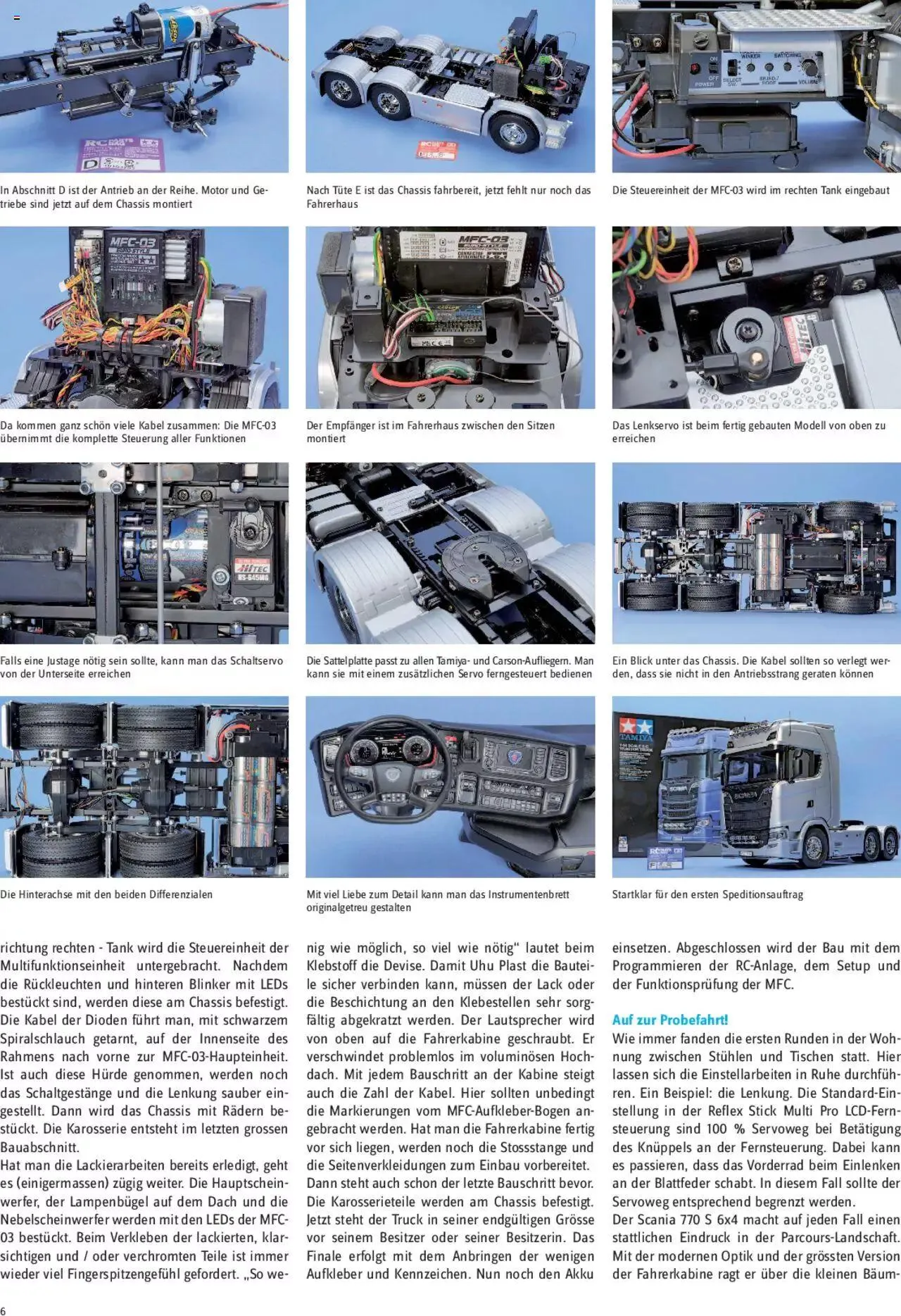 In Abschnitt D ist der Antrieb an der Reihe. Motor und Getriebe sind jetzt auf dem Chassis montiert

Nach Tüte E ist das Chassis fahrbereit, jetzt fehlt nur noch das Fahrerhaus

Die Steuereinheit der MFC-03 wird im rechten Tank eingebaut

Da kommen ganz schön viele Kabel zusammen: Die MFC-03 übernimmt die komplette Steuerung aller Funktionen

Der Empfänger ist im Fahrerhaus zwischen den Sitzen montiert

Das Lenkservo ist beim fertig gebauten Modell von oben zu erreichen

Falls eine Justage nötig sein sollte, kann man das Schaltservo von der Unterseite erreichen

Die Sattelplatte passt zu allen Tamiya- und Carson-Aufliegern. Man kann sie mit einem zusätzlichen Servo ferngesteuert bedienen

Ein Blick unter das Chassis. Die Kabel sollten so verlegt werden, dass sie nicht in den Antriebsstrang geraten können

Die Hinterachse mit den beiden Differenzialen

Mit viel Liebe zum Detail kann man das Instrumentenbrett originalgetreu gestalten

Startklar für den ersten Speditionsauftrag

richtung rechten - Tank wird die Steuereinheit der Multifunktionseinheit untergebracht. Nachdem die Rückleuchten und hinteren Blinker mit LEDs bestückt sind, werden diese am Chassis befestigt. Die Kabel der Dioden führt man, mit schwarzem Spiralschlauch getarnt, auf der Innenseite des Rahmens nach vorne zur MFC-03-Haupteinheit. Ist auch diese Hürde genommen, werden noch das Schaltgestänge und die Lenkung sauber eingestellt. Dann wird das Chassis mit Rädern bestückt. Die Karosserie entsteht im letzten grossen Bauabschnitt.
Hat man die Lackierarbeiten bereits erledigt, geht es (einigermassen) zügig weiter. Die Hauptscheinwerfer, der Lampenbügel auf dem Dach und die Nebelscheinwerfer werden mit den LEDs der MFC-03 bestückt. Beim Verkleben der lackierten, klarsichtigen und / oder verchromten Teile ist immer wieder viel Fingerspitzengefühl gefordert. „So wenig wie möglich, so viel wie nötig“ lautet beim Klebstoff die Devise. Damit Uhu Plast die Bauteile sicher verbinden kann, müssen der Lack oder die Beschichtung an den Klebestellen sehr sorgfältig abgekratzt werden. Der Lautsprecher wird von oben auf die Fahrerkabine geschraubt. Er verschwindet problemlos im voluminösen Hochdach. Mit jedem Bauschritt an der Kabine steigt auch die Zahl der Kabel. Hier sollten unbedingt die Markierungen vom MFC-Aufkleber-Bogen angebracht werden. Hat man die Fahrerkabine fertig vor sich liegen, werden noch die Stossstange und die Seitenverkleidungen zum Einbau vorbereitet.
Dann steht auch schon der letzte Bauschritt bevor. Die Karosserieteile werden am Chassis befestigt. Jetzt steht der Truck in seiner endgültigen Grösse vor seinem Besitzer oder seiner Besitzerin. Das Finale erfolgt mit dem Anbringen der wenigen Aufkleber und Kennzeichen. Nun noch den Akku einsetzen. Abgeschlossen wird der Bau mit dem Programmieren der RC-Anlage, dem Setup und der Funktionsprüfung der MFC.

Auf zur Probefahrt!
Wie immer fanden die ersten Runden in der Wohnung zwischen Stühlen und Tischen statt. Hier lassen sich die Einstellarbeiten in Ruhe durchführen. Ein Beispiel: die Lenkung. Die Standard-Einstellung in der Reflex Stick Multi Pro LCD-Fernsteuerung sind 100 % Servoweg bei Betätigung des Knüppels an der Fernsteuerung. Dabei kann es passieren, dass das Vorderrad beim Einlenken an der Blattfeder schabt. In diesem Fall sollte der Servoweg entsprechend begrenzt werden.
Der Scania 770 S 6x4 macht auf jeden Fall einen stattlichen Eindruck in der Parcours-Landschaft. Mit der modernen Optik und der grössten Version der Fahrerkabine ragt er über die kleinen Bäum-

6