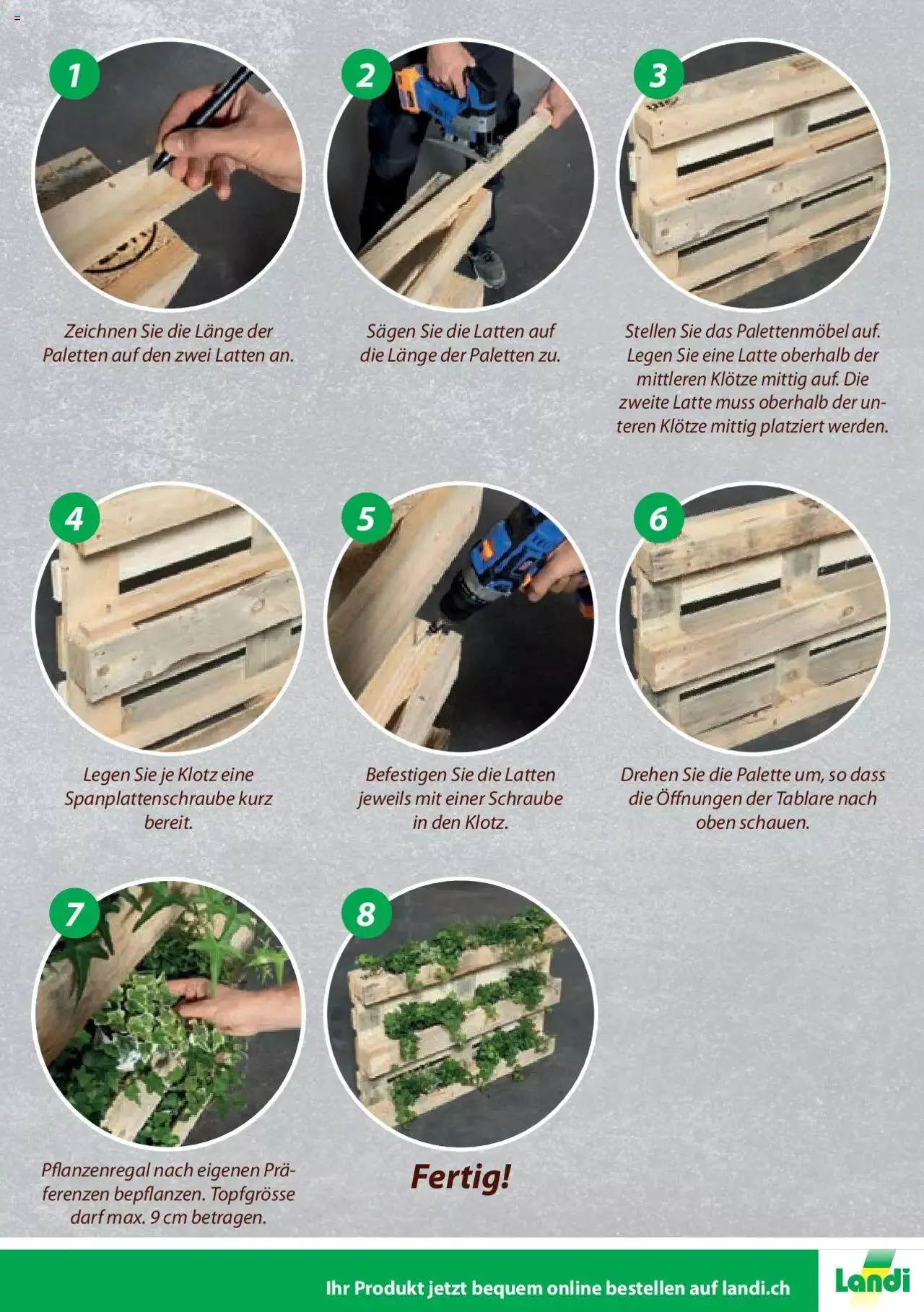 1

Zeichnen Sie die Länge der Paletten auf den zwei Latten an.

2

Sägen Sie die Latten auf die Länge der Paletten zu.

3

Stellen Sie das Palettenmöbel auf. Legen Sie eine Latte oberhalb der mittleren Klötze mittig auf. Die zweite Latte muss oberhalb der unteren Klötze mittig platziert werden.

4

Legen Sie je Klotz eine Spanplattenschraube kurz bereit.

5

Befestigen Sie die Latten jeweils mit einer Schraube in den Klotz.

6

Drehen Sie die Palette um, so dass die Öffnungen der Tablare nach oben schauen.

7

Pflanzenregal nach eigenen Präferenzen bepflanzen. Topfgrösse darf max. 9 cm betragen.

8

Fertig!

Ihr Produkt jetzt bequem online bestellen auf landi.ch

Landi