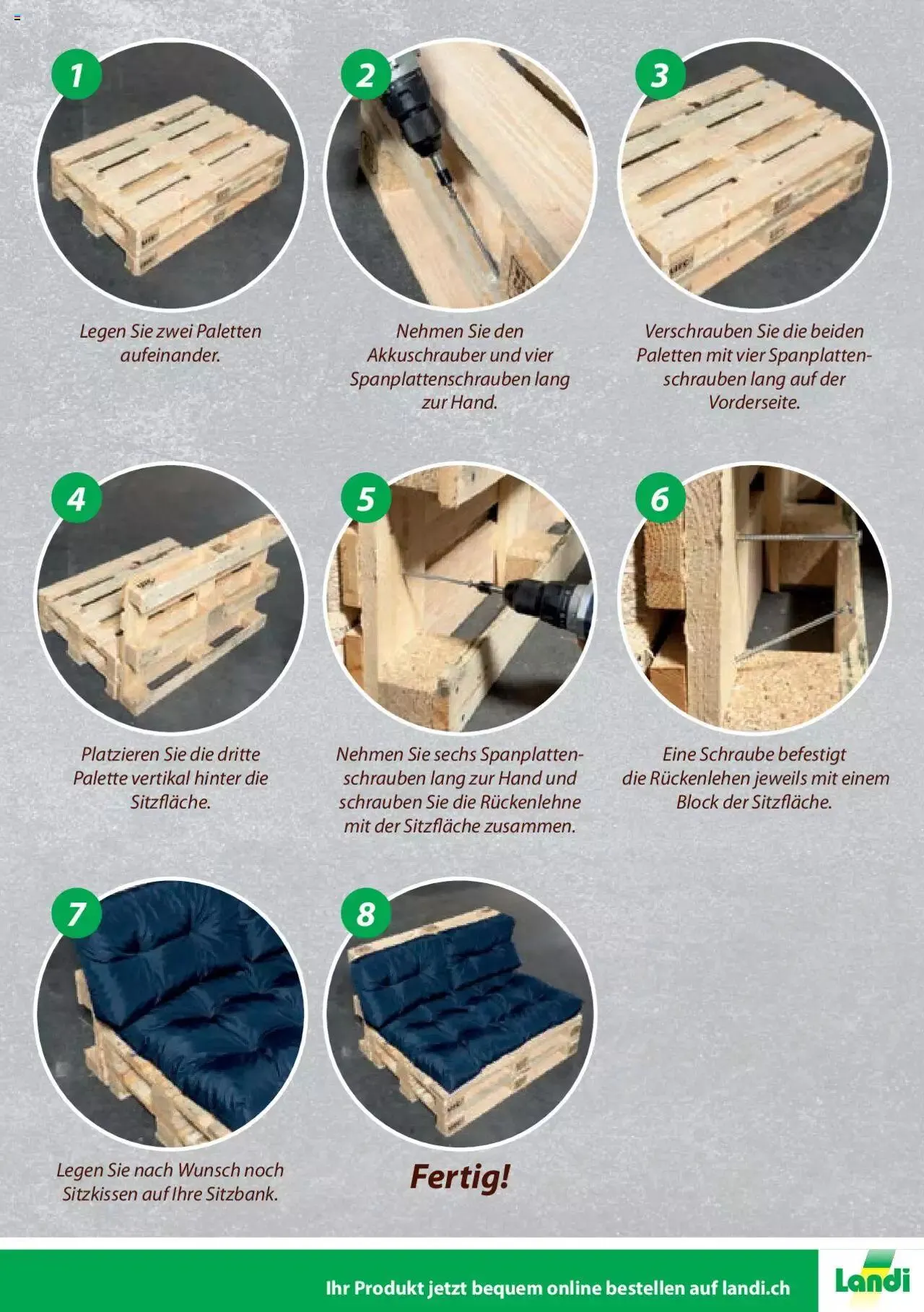 1

Legen Sie zwei Paletten aufeinander.

2

Nehmen Sie den Akkuschrauber und vier Spanplattenschrauben lang zur Hand.

3

Verschrauben Sie die beiden Paletten mit vier Spanplattenschrauben lang auf der Vorderseite.

4

Platzieren Sie die dritte Palette vertikal hinter die Sitzfläche.

5

Nehmen Sie sechs Spanplattenschrauben lang zur Hand und schrauben Sie die Rückenlehne mit der Sitzfläche zusammen.

6

Eine Schraube befestigt die Rückenlehen jeweils mit einem Block der Sitzfläche.

7

Legen Sie nach Wunsch noch Sitzkissen auf Ihre Sitzbank.

8

Fertig!

Ihr Produkt jetzt bequem online bestellen auf landi.ch

Landi