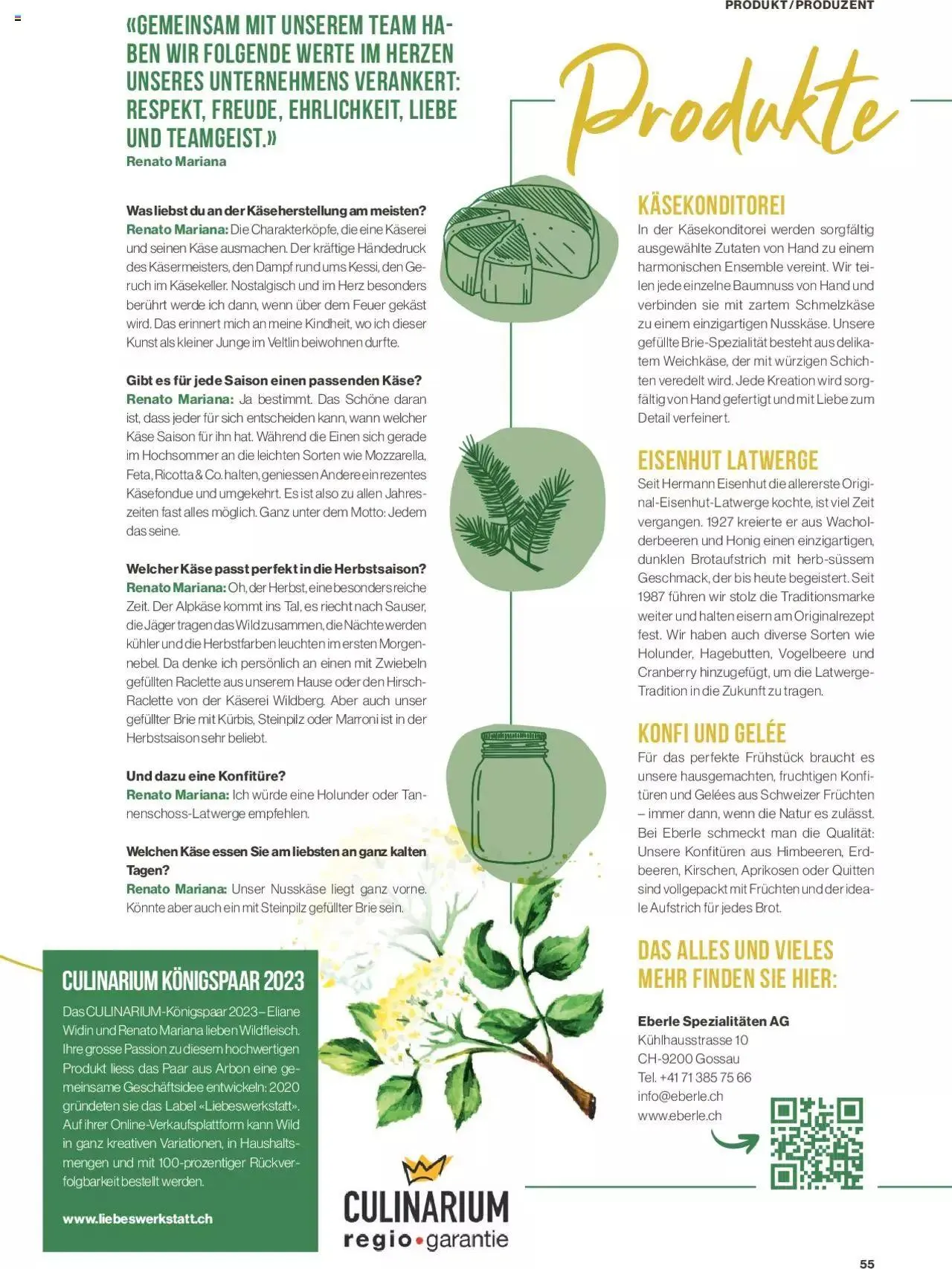 PRODUKT/PRODUZENT

«GEMEINSAM MIT UNSEREM TEAM HABEN WIR FOLGENDE WERTE IM HERZEN UNSERES UNTERNEHMENS VERANKERT: RESPEKT, FREUDE, EHRLICHKEIT, LIEBE UND TEAMGEIST.»
Renato Mariana

Was liebst du an der Käseherstellung am meisten?
Renato Mariana: Die Charakterköpfe, die eine Käserei und seinen Käse ausmachen. Der kräftige Händedruck des Käsermeisters, den Dampf rund ums Kessi, den Geruch im Käsekeller. Nostalgisch und im Herz besonders berührt werde ich dann, wenn über dem Feuer gekäst wird. Das erinnert mich an meine Kindheit, wo ich dieser Kunst als kleiner Junge im Veltlin beiwohnen durfte.

Gibt es für jede Saison einen passenden Käse?
Renato Mariana: Ja bestimmt. Das Schöne daran ist, dass jeder für sich entscheiden kann, wann welcher Käse Saison für ihn hat. Während die Einen sich gerade im Hochsommer an die leichten Sorten wie Mozzarella, Feta, Ricotta & Co. halten, geniessen Andere ein rezentes Käsefondue und umgekehrt. Es ist also zu allen Jahreszeiten fast alles möglich. Ganz unter dem Motto: Jedem das seine.

Welcher Käse passt perfekt in die Herbstsaison?
Renato Mariana: Oh, der Herbst, eine besonders reiche Zeit. Der Alpkäse kommt ins Tal, es riecht nach Sauser, die Jäger tragen das Wild zusammen, die Nächte werden kühler und die Herbstfarben leuchten im ersten Morgennebel. Da denke ich persönlich an einen mit Zwiebeln gefüllten Raclette aus unserem Hause oder den Hirsch-Raclette von der Käserei Wildberg. Aber auch unser gefüllter Brie mit Kürbis, Steinpilz oder Marroni ist in der Herbstsaison sehr beliebt.

Und dazu eine Konfitüre?
Renato Mariana: Ich würde eine Holunder oder Tannenschoss-Latwerge empfehlen.

Welchen Käse essen Sie am liebsten an ganz kalten Tagen?
Renato Mariana: Unser Nusskäse liegt ganz vorne. Könnte aber auch ein mit Steinpilz gefüllter Brie sein.

CULINARIUM KÖNIGSPAAR 2023
Das CULINARIUM-Königspaar 2023 – Eliane Widin und Renato Mariana lieben Wildfleisch. Ihre grosse Passion zu diesem hochwertigen Produkt liess das Paar aus Arbon eine gemeinsame Geschäftsidee entwickeln: 2020 gründeten sie das Label «Liebeswerkstatt». Auf ihrer Online-Verkaufsplattform kann Wild in ganz kreativen Variationen, in Haushaltsmengen und mit 100-prozentiger Rückverfolgbarkeit bestellt werden.

www.liebeswerkstatt.ch

CULINARIUM
regio•garantie

Produkte

KÄSEKONDITOREI
In der Käsekonditorei werden sorgfältig ausgewählte Zutaten von Hand zu einem harmonischen Ensemble vereint. Wir teilen jede einzelne Baumnuss von Hand und verbinden sie mit zartem Schmelzkäse zu einem einzigartigen Nusskäse. Unsere gefüllte Brie-Spezialität besteht aus delikatem Weichkäse, der mit würzigen Schichten veredelt wird. Jede Kreation wird sorgfältig von Hand gefertigt und mit Liebe zum Detail verfeinert.

EISENHUT LATWERGE
Seit Hermann Eisenhut die allererste Original-Eisenhut-Latwerge kochte, ist viel Zeit vergangen. 1927 kreierte er aus Wacholderbeeren und Honig einen einzigartigen, dunklen Brotaufstrich mit herb-süssem Geschmack, der bis heute begeistert. Seit 1987 führen wir stolz die Traditionsmarke weiter und halten eisern am Originalrezept fest. Wir haben auch diverse Sorten wie Holunder, Hagebutten, Vogelbeere und Cranberry hinzugefügt, um die Latwerge-Tradition in die Zukunft zu tragen.

KONFI UND GELÉE
Für das perfekte Frühstück braucht es unsere hausgemachten, fruchtigen Konfitüren und Gelées aus Schweizer Früchten – immer dann, wenn die Natur es zulässt. Bei Eberle schmeckt man die Qualität: Unsere Konfitüren aus Himbeeren, Erdbeeren, Kirschen, Aprikosen oder Quitten sind vollgepackt mit Früchten und der ideale Aufstrich für jedes Brot.

DAS ALLES UND VIELES MEHR FINDEN SIE HIER:

Eberle Spezialitäten AG
Kühlhausstrasse 10
CH-9200 Gossau
Tel. +41 71 385 75 66
info@eberle.ch
www.eberle.ch

55