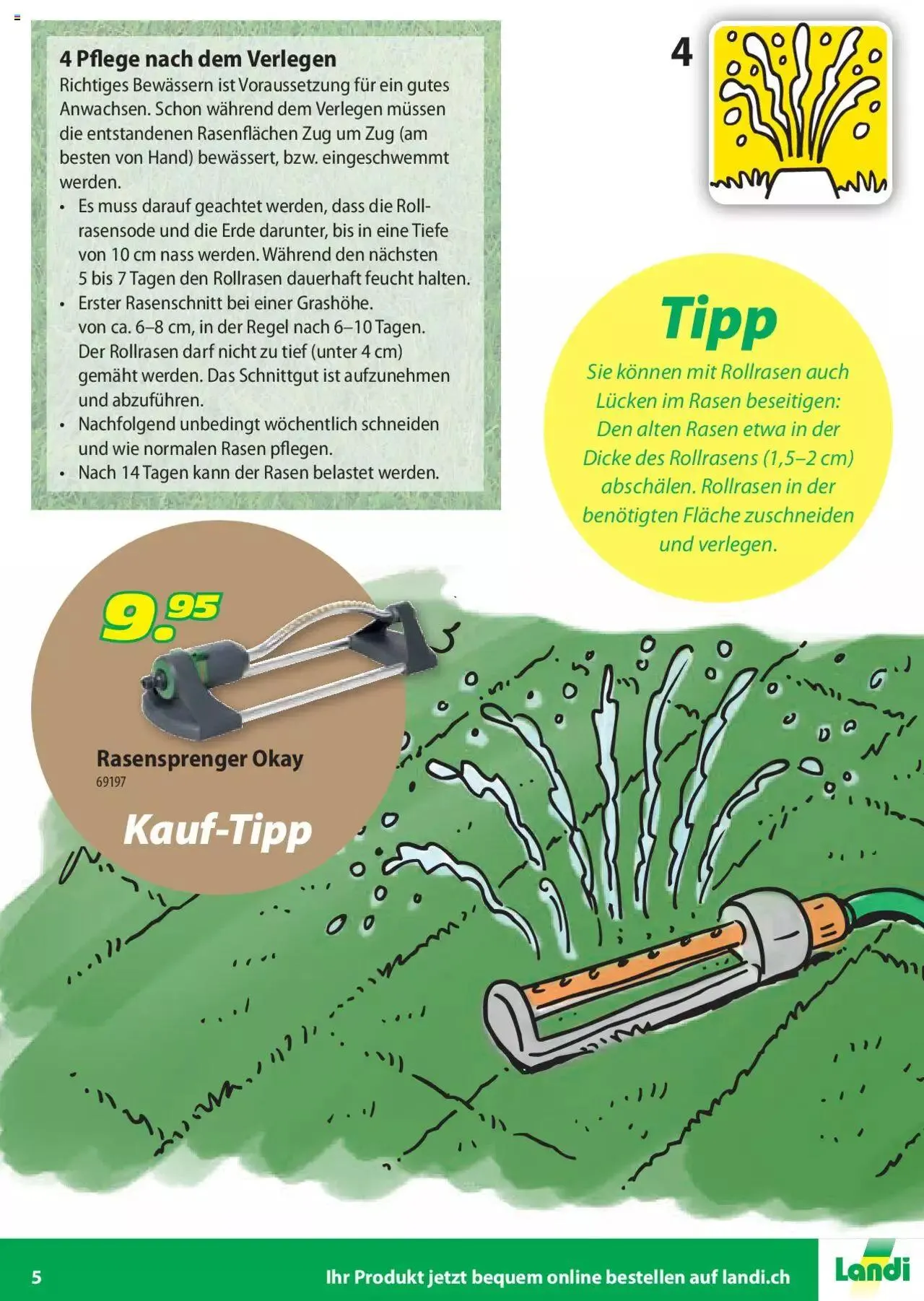 4 Pflege nach dem Verlegen

Richtiges Bewässern ist Voraussetzung für ein gutes Anwachsen. Schon während dem Verlegen müssen die entstandenen Rasenflächen Zug um Zug (am besten von Hand) bewässert, bzw. eingeschwemmt werden.

• Es muss darauf geachtet werden, dass die Rollrasensode und die Erde darunter, bis in eine Tiefe von 10 cm nass werden. Während den nächsten 5 bis 7 Tagen den Rollrasen dauerhaft feucht halten.
• Erster Rasenschnitt bei einer Grashöhe. von ca. 6–8 cm, in der Regel nach 6–10 Tagen. Der Rollrasen darf nicht zu tief (unter 4 cm) gemäht werden. Das Schnittgut ist aufzunehmen und abzuführen.
• Nachfolgend unbedingt wöchentlich schneiden und wie normalen Rasen pflegen.
• Nach 14 Tagen kann der Rasen belastet werden.

4

Tipp

Sie können mit Rollrasen auch Lücken im Rasen beseitigen: Den alten Rasen etwa in der Dicke des Rollrasens (1,5–2 cm) abschälen. Rollrasen in der benötigten Fläche zuschneiden und verlegen.

9.95

Rasensprenger Okay
69197

Kauf-Tipp

5

Ihr Produkt jetzt bequem online bestellen auf landi.ch

Landi