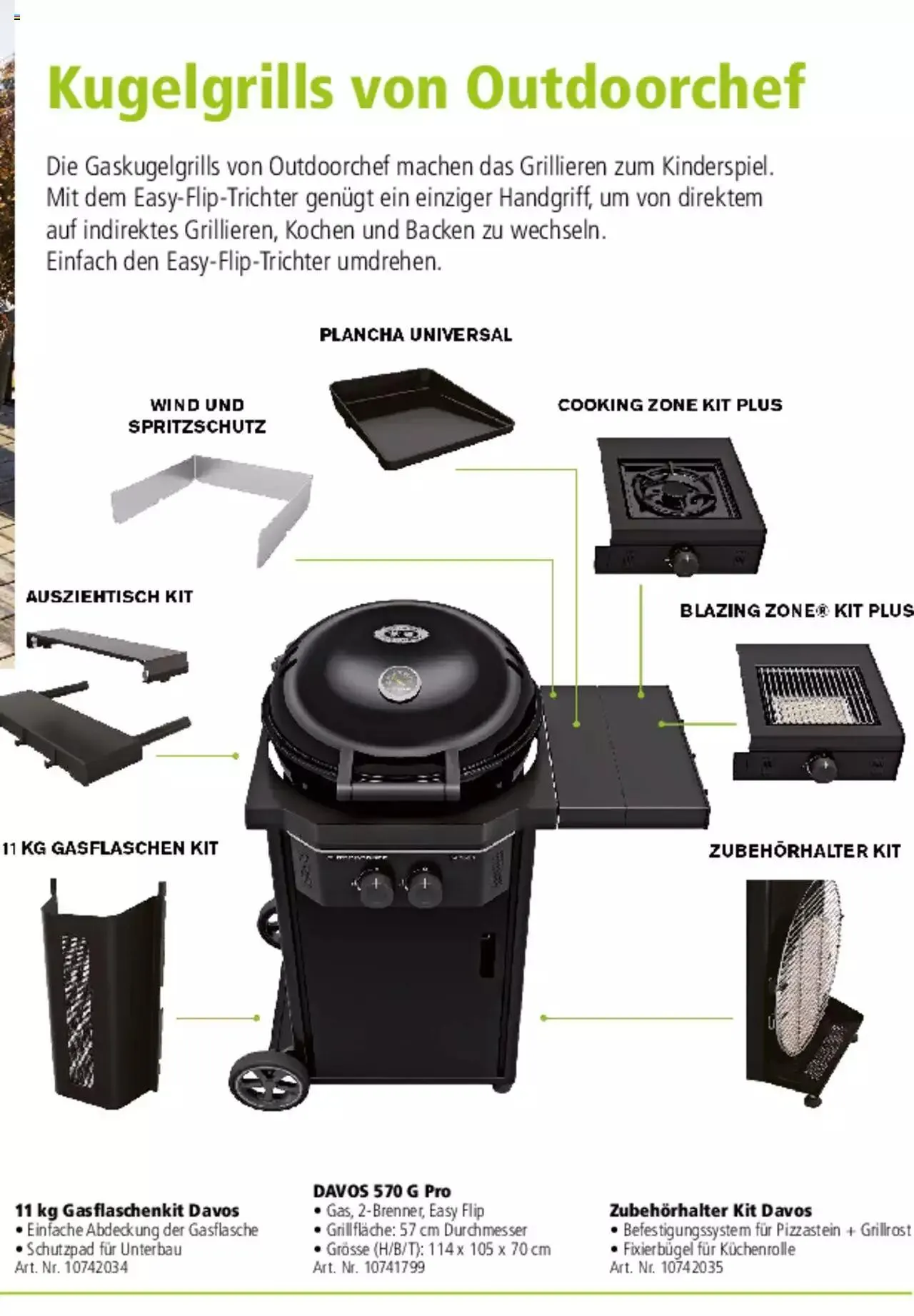 Kugelgrills von Outdoorchef

Die Gaskugelgrills von Outdoorchef machen das Grillieren zum Kinderspiel. Mit dem Easy-Flip-Trichter genügt ein einziger Handgriff, um von direktem auf indirektes Grillieren, Kochen und Backen zu wechseln. Einfach den Easy-Flip-Trichter umdrehen.

PLANCHA UNIVERSAL

WIND UND SPRITZSCHUTZ

COOKING ZONE KIT PLUS

AUSZIEHTISCH KIT

BLAZING ZONE® KIT PLUS

11 KG GASFLASCHEN KIT

ZUBEHÖRHALTER KIT

11 kg Gasflaschenkit Davos
• Einfache Abdeckung der Gasflasche
• Schutzpad für Unterbau
Art. Nr. 10742034

DAVOS 570 G Pro
• Gas, 2-Brenner, Easy Flip
• Grillfläche: 57 cm Durchmesser
• Grösse (H/B/T): 114 x 105 x 70 cm
Art. Nr. 10741799

Zubehörhalter Kit Davos
• Befestigungssystem für Pizzastein + Grillrost
• Fixierbügel für Küchenrolle
Art. Nr. 10742035