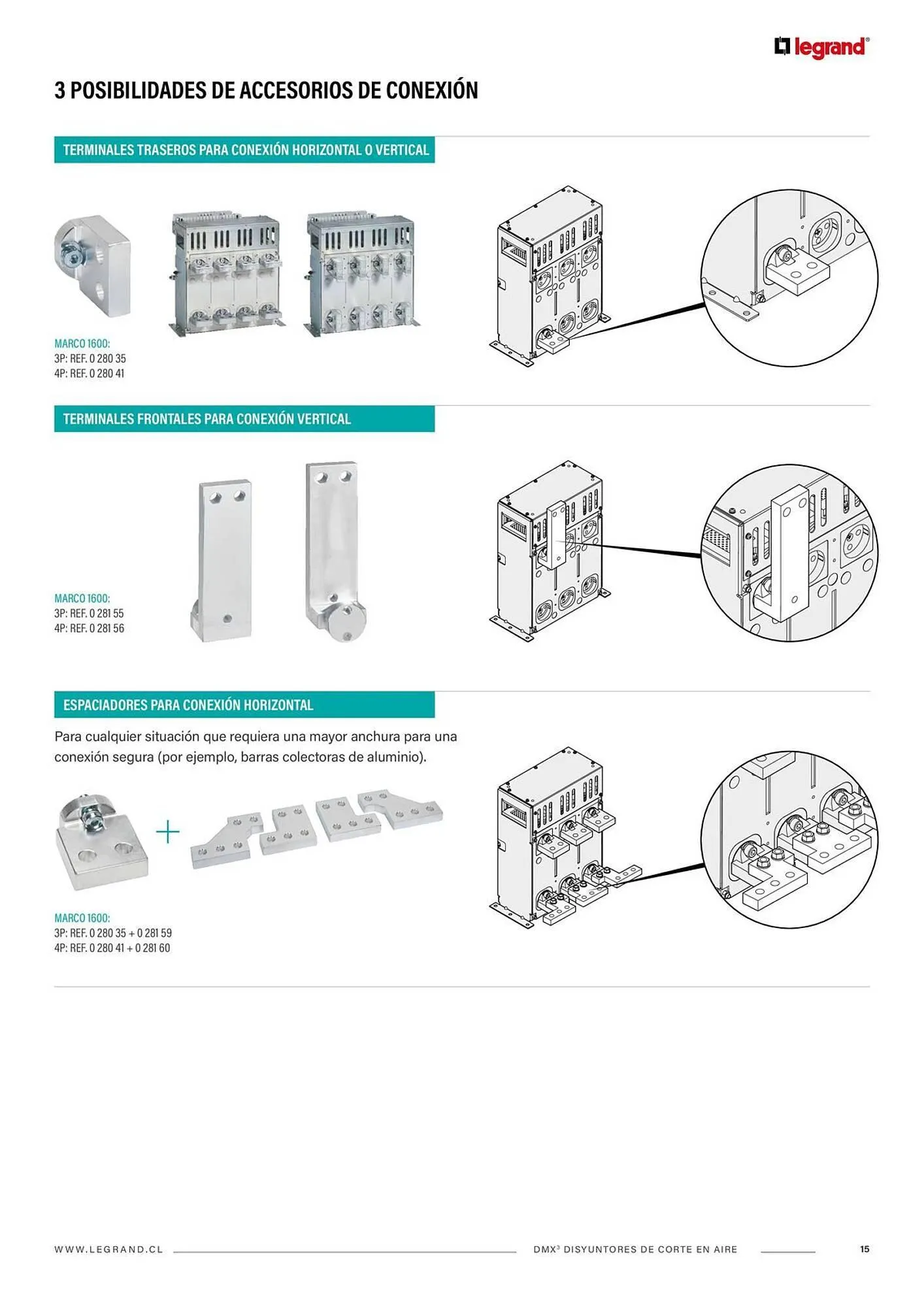 legrand®

3 POSIBILIDADES DE ACCESORIOS DE CONEXIÓN

TERMINALES TRASEROS PARA CONEXIÓN HORIZONTAL O VERTICAL

MARCO 1600:
3P: REF. 0 280 35
4P: REF. 0 280 41

TERMINALES FRONTALES PARA CONEXIÓN VERTICAL

MARCO 1600:
3P: REF. 0 281 55
4P: REF. 0 281 56

ESPACIADORES PARA CONEXIÓN HORIZONTAL

Para cualquier situación que requiera una mayor anchura para una conexión segura (por ejemplo, barras colectoras de aluminio).

+

MARCO 1600:
3P: REF. 0 280 35 + 0 281 59
4P: REF. 0 280 41 + 0 281 60

WWW.LEGRAND.CL DMX$^3$ DISYUNTORES DE CORTE EN AIRE 15