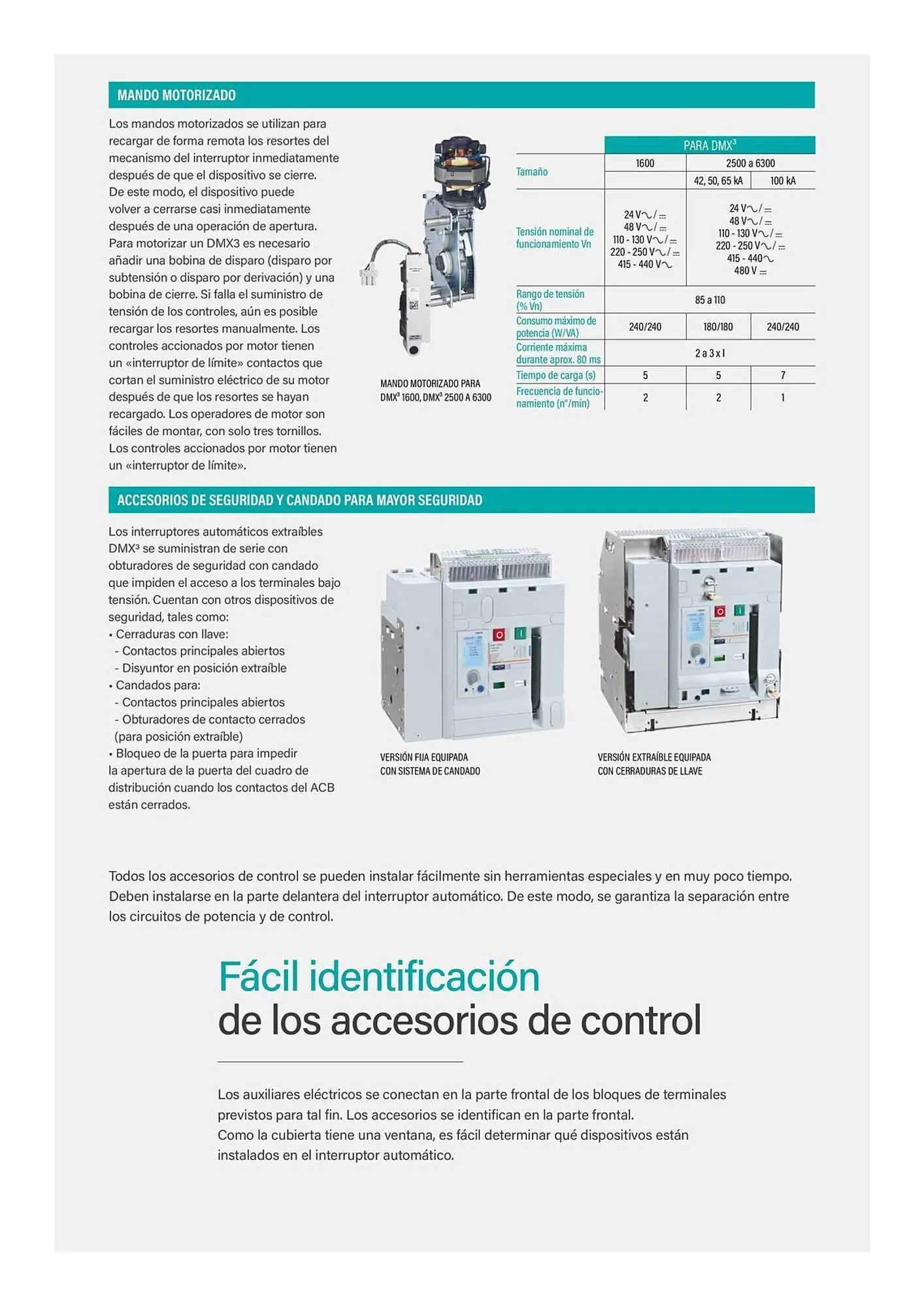 MANDO MOTORIZADO

Los mandos motorizados se utilizan para recargar de forma remota los resortes del mecanismo del interruptor inmediatamente después de que el dispositivo se cierre. De este modo, el dispositivo puede volver a cerrarse casi inmediatamente después de una operación de apertura. Para motorizar un DMX3 es necesario añadir una bobina de disparo (disparo por subtensión o disparo por derivación) y una bobina de cierre. Si falla el suministro de tensión de los controles, aún es posible recargar los resortes manualmente. Los controles accionados por motor tienen un «interruptor de límite» contactos que cortan el suministro eléctrico de su motor después de que los resortes se hayan recargado. Los operadores de motor son fáciles de montar, con solo tres tornillos. Los controles accionados por motor tienen un «interruptor de límite».

MANDO MOTORIZADO PARA DMX³ 1600, DMX³ 2500 A 6300

| | PARA DMX³ | | |
|---|---|---|---|
| Tamaño | 1600 | 2500 a 6300 | |
| | | 42, 50, 65 kA | 100 kA |
| Tensión nominal de funcionamiento Vn | 24 V∿/⎓ 48 V∿/⎓ 110 - 130 V∿/⎓ 220 - 250 V∿/⎓ 415 - 440 V∿ | 24 V∿/⎓ 48 V∿/⎓ 110 - 130 V∿/⎓ 220 - 250 V∿/⎓ 415 - 440∿ 480 V ⎓ | |
| Rango de tensión (% Vn) | 85 a 110 | | |
| Consumo máximo de potencia (W/VA) | 240/240 | 180/180 | 240/240 |
| Corriente máxima durante aprox. 80 ms | 2 a 3 x I | | |
| Tiempo de carga (s) | 5 | 5 | 7 |
| Frecuencia de funcionamiento (n°/min) | 2 | 2 | 1 |

ACCESORIOS DE SEGURIDAD Y CANDADO PARA MAYOR SEGURIDAD

Los interruptores automáticos extraíbles DMX³ se suministran de serie con obturadores de seguridad con candado que impiden el acceso a los terminales bajo tensión. Cuentan con otros dispositivos de seguridad, tales como:
• Cerraduras con llave:
- Contactos principales abiertos
- Disyuntor en posición extraíble
• Candados para:
- Contactos principales abiertos
- Obturadores de contacto cerrados (para posición extraíble)
• Bloqueo de la puerta para impedir la apertura de la puerta del cuadro de distribución cuando los contactos del ACB están cerrados.

VERSIÓN FIJA EQUIPADA CON SISTEMA DE CANDADO

VERSIÓN EXTRAÍBLE EQUIPADA CON CERRADURAS DE LLAVE

Todos los accesorios de control se pueden instalar fácilmente sin herramientas especiales y en muy poco tiempo. Deben instalarse en la parte delantera del interruptor automático. De este modo, se garantiza la separación entre los circuitos de potencia y de control.

Fácil identificación
de los accesorios de control

Los auxiliares eléctricos se conectan en la parte frontal de los bloques de terminales previstos para tal fin. Los accesorios se identifican en la parte frontal.
Como la cubierta tiene una ventana, es fácil determinar qué dispositivos están instalados en el interruptor automático.