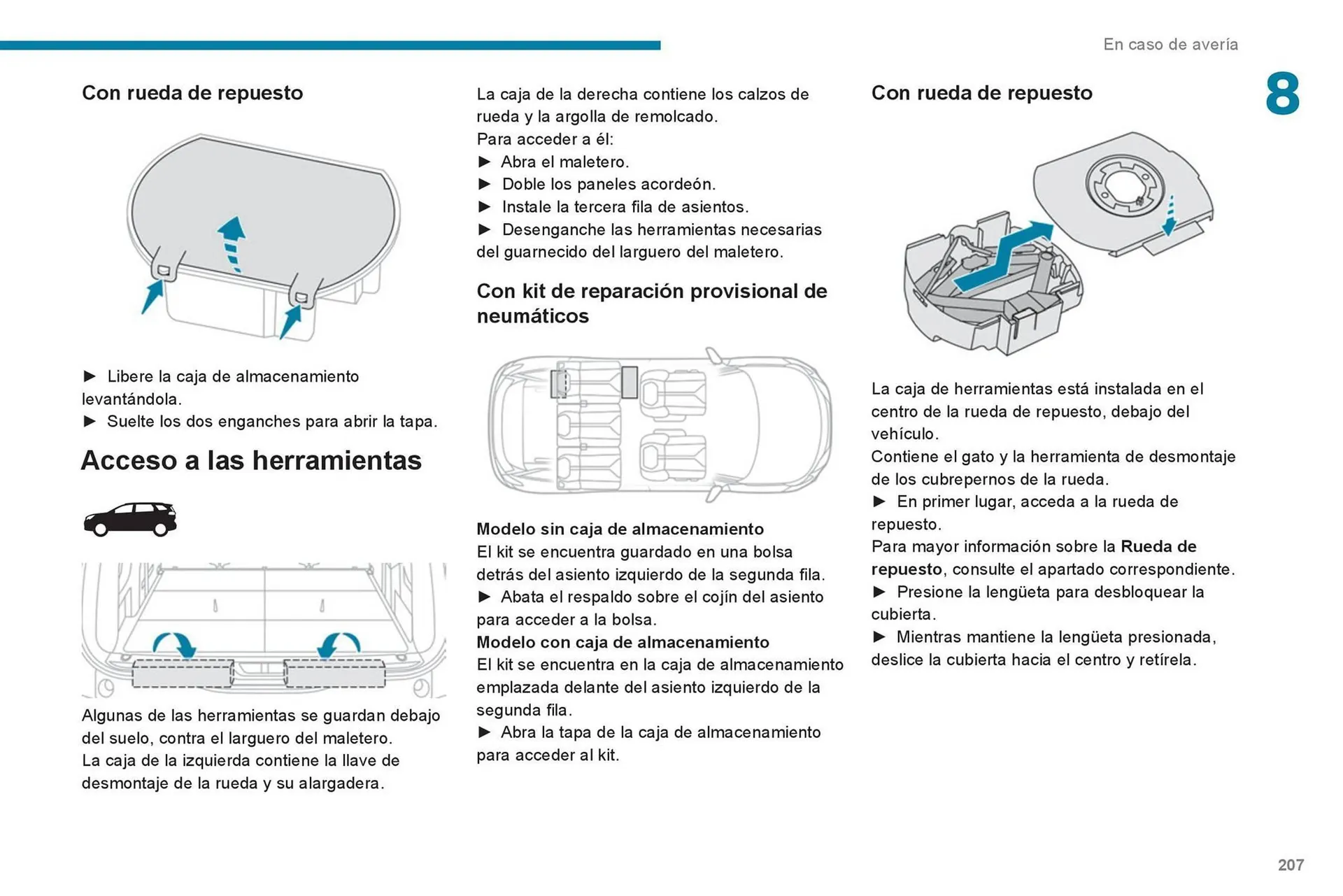 En caso de avería

8

Con rueda de repuesto

► Libere la caja de almacenamiento levantándola.
► Suelte los dos enganches para abrir la tapa.

Acceso a las herramientas

Algunas de las herramientas se guardan debajo del suelo, contra el larguero del maletero.
La caja de la izquierda contiene la llave de desmontaje de la rueda y su alargadera.

La caja de la derecha contiene los calzos de rueda y la argolla de remolcado.
Para acceder a él:
► Abra el maletero.
► Doble los paneles acordeón.
► Instale la tercera fila de asientos.
► Desenganche las herramientas necesarias del guarnecido del larguero del maletero.

Con kit de reparación provisional de neumáticos

Modelo sin caja de almacenamiento
El kit se encuentra guardado en una bolsa detrás del asiento izquierdo de la segunda fila.
► Abata el respaldo sobre el cojín del asiento para acceder a la bolsa.
Modelo con caja de almacenamiento
El kit se encuentra en la caja de almacenamiento emplazada delante del asiento izquierdo de la segunda fila.
► Abra la tapa de la caja de almacenamiento para acceder al kit.

Con rueda de repuesto

La caja de herramientas está instalada en el centro de la rueda de repuesto, debajo del vehículo.
Contiene el gato y la herramienta de desmontaje de los cubrepernos de la rueda.
► En primer lugar, acceda a la rueda de repuesto.
Para mayor información sobre la Rueda de repuesto, consulte el apartado correspondiente.
► Presione la lengüeta para desbloquear la cubierta.
► Mientras mantiene la lengüeta presionada, deslice la cubierta hacia el centro y retírela.

207