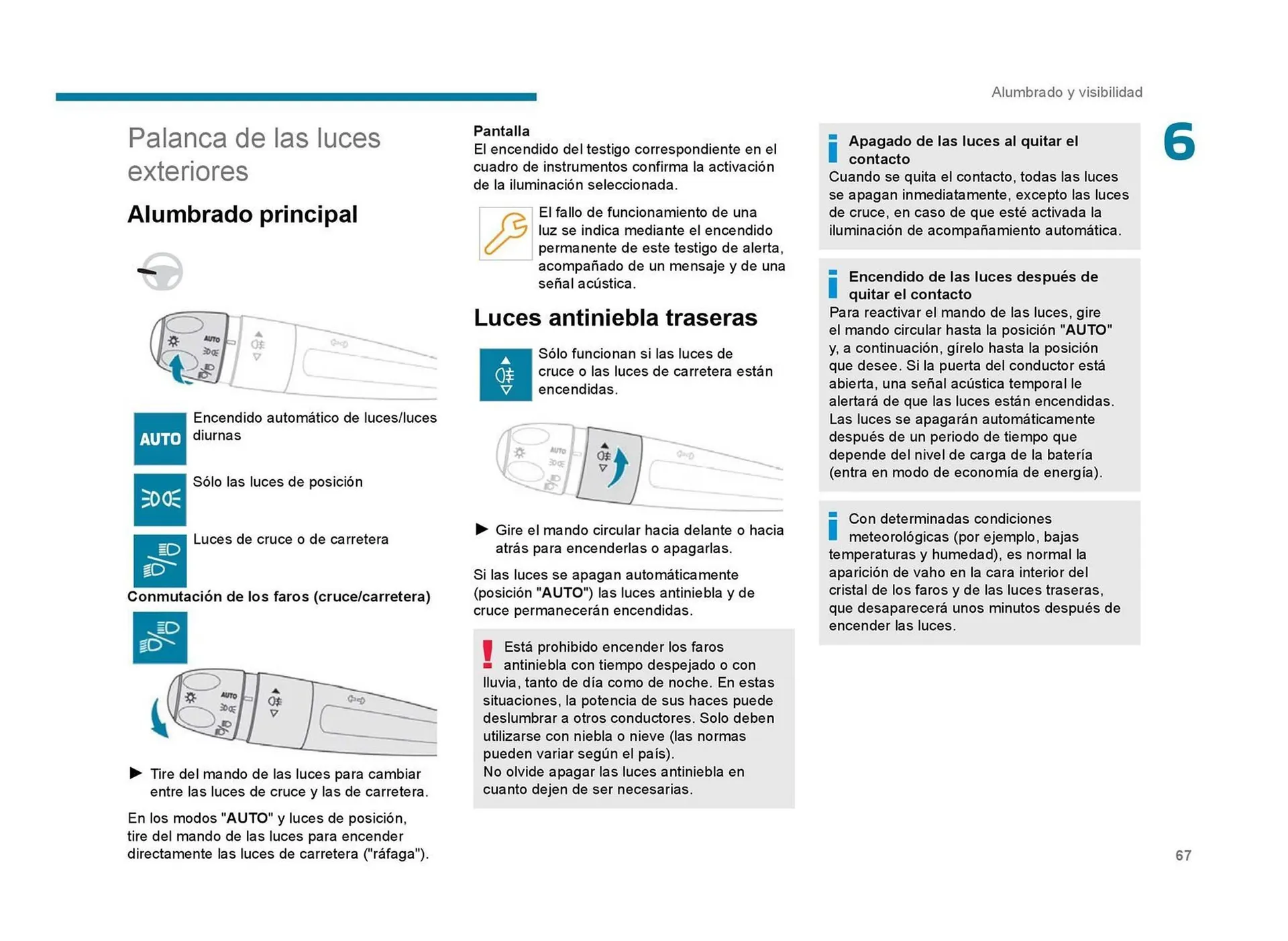 Alumbrado y visibilidad

6

Palanca de las luces exteriores

Alumbrado principal

AUTO

AUTO Encendido automático de luces/luces diurnas

Sólo las luces de posición

Luces de cruce o de carretera

Conmutación de los faros (cruce/carretera)

AUTO

► Tire del mando de las luces para cambiar entre las luces de cruce y las de carretera.

En los modos "AUTO" y luces de posición, tire del mando de las luces para encender directamente las luces de carretera ("ráfaga").

Pantalla
El encendido del testigo correspondiente en el cuadro de instrumentos confirma la activación de la iluminación seleccionada.

El fallo de funcionamiento de una luz se indica mediante el encendido permanente de este testigo de alerta, acompañado de un mensaje y de una señal acústica.

Luces antiniebla traseras

Sólo funcionan si las luces de cruce o las luces de carretera están encendidas.

AUTO

► Gire el mando circular hacia delante o hacia atrás para encenderlas o apagarlas.

Si las luces se apagan automáticamente (posición "AUTO") las luces antiniebla y de cruce permanecerán encendidas.

Está prohibido encender los faros antiniebla con tiempo despejado o con lluvia, tanto de día como de noche. En estas situaciones, la potencia de sus haces puede deslumbrar a otros conductores. Solo deben utilizarse con niebla o nieve (las normas pueden variar según el país).
No olvide apagar las luces antiniebla en cuanto dejen de ser necesarias.

Apagado de las luces al quitar el contacto
Cuando se quita el contacto, todas las luces se apagan inmediatamente, excepto las luces de cruce, en caso de que esté activada la iluminación de acompañamiento automática.

Encendido de las luces después de quitar el contacto
Para reactivar el mando de las luces, gire el mando circular hasta la posición "AUTO" y, a continuación, gírelo hasta la posición que desee. Si la puerta del conductor está abierta, una señal acústica temporal le alertará de que las luces están encendidas.
Las luces se apagarán automáticamente después de un periodo de tiempo que depende del nivel de carga de la batería (entra en modo de economía de energía).

Con determinadas condiciones meteorológicas (por ejemplo, bajas temperaturas y humedad), es normal la aparición de vaho en la cara interior del cristal de los faros y de las luces traseras, que desaparecerá unos minutos después de encender las luces.

67