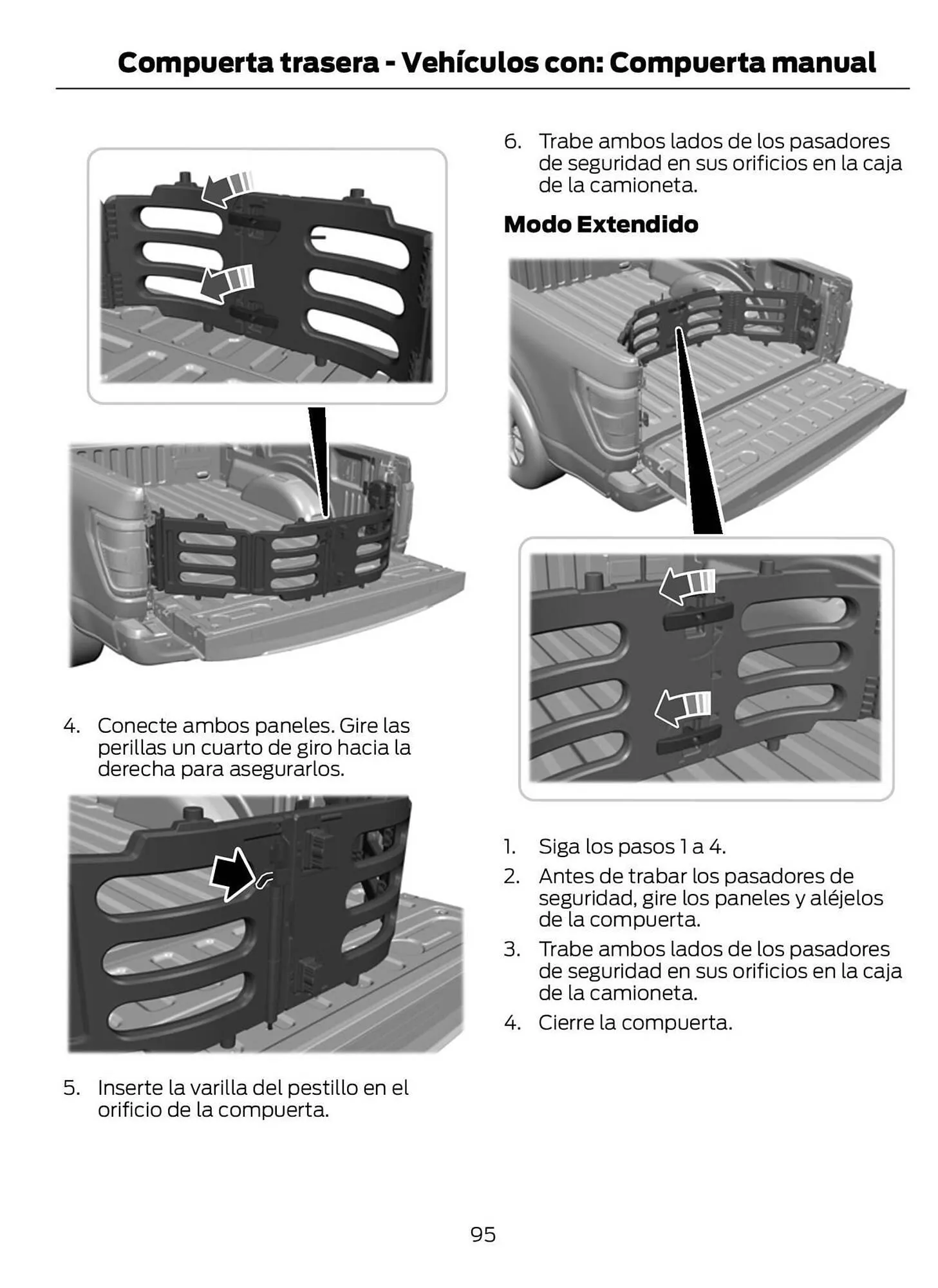 Compuerta trasera - Vehículos con: Compuerta manual

4. Conecte ambos paneles. Gire las perillas un cuarto de giro hacia la derecha para asegurarlos.

5. Inserte la varilla del pestillo en el orificio de la compuerta.

6. Trabe ambos lados de los pasadores de seguridad en sus orificios en la caja de la camioneta.

Modo Extendido

1. Siga los pasos 1 a 4.
2. Antes de trabar los pasadores de seguridad, gire los paneles y aléjelos de la compuerta.
3. Trabe ambos lados de los pasadores de seguridad en sus orificios en la caja de la camioneta.
4. Cierre la compuerta.

95