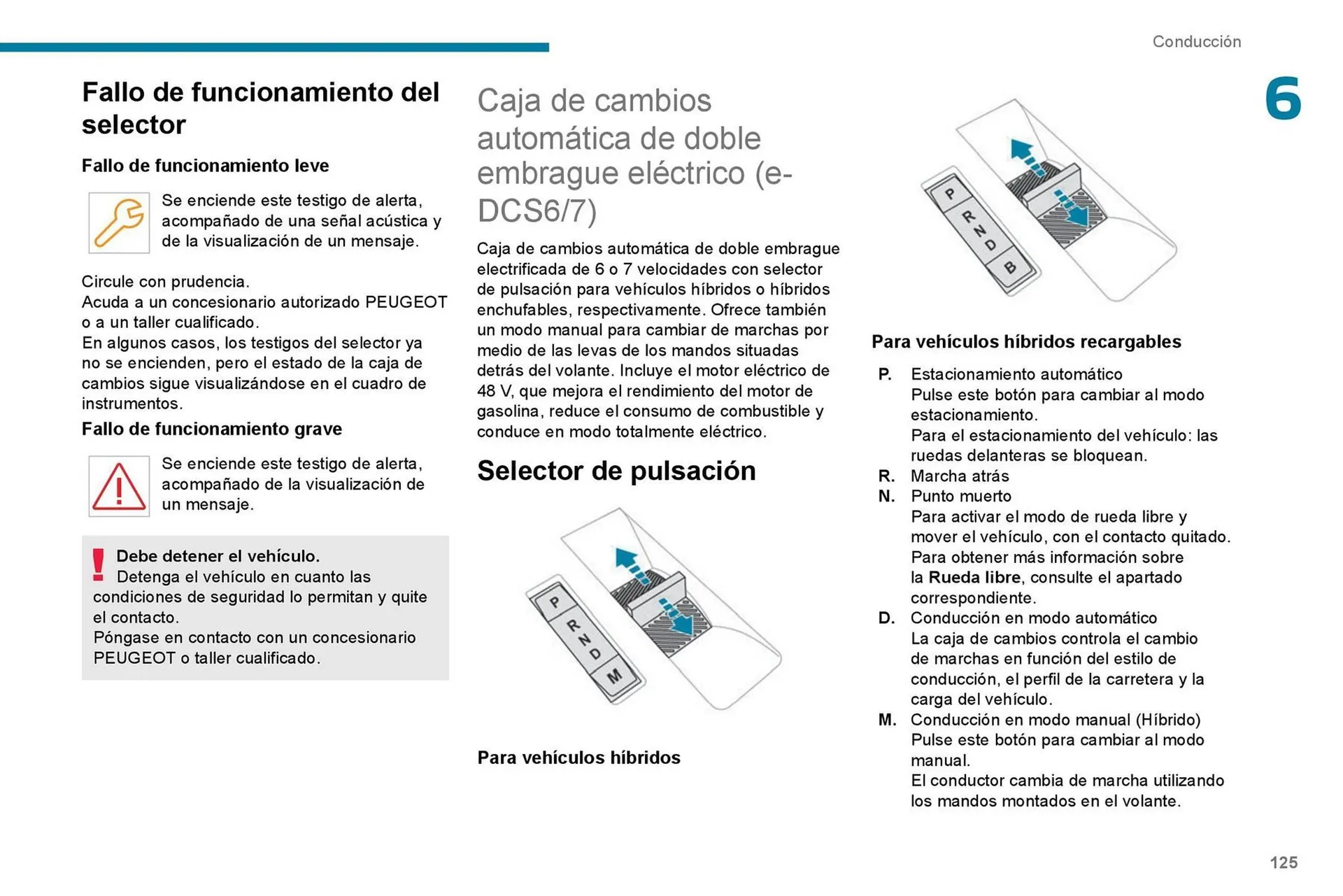 Conducción

6

Fallo de funcionamiento del selector

Fallo de funcionamiento leve

Se enciende este testigo de alerta, acompañado de una señal acústica y de la visualización de un mensaje.

Circule con prudencia.
Acuda a un concesionario autorizado PEUGEOT o a un taller cualificado.
En algunos casos, los testigos del selector ya no se encienden, pero el estado de la caja de cambios sigue visualizándose en el cuadro de instrumentos.

Fallo de funcionamiento grave

Se enciende este testigo de alerta, acompañado de la visualización de un mensaje.

Debe detener el vehículo.
Detenga el vehículo en cuanto las condiciones de seguridad lo permitan y quite el contacto.
Póngase en contacto con un concesionario PEUGEOT o taller cualificado.

Caja de cambios automática de doble embrague eléctrico (e-DCS6/7)

Caja de cambios automática de doble embrague electrificada de 6 o 7 velocidades con selector de pulsación para vehículos híbridos o híbridos enchufables, respectivamente. Ofrece también un modo manual para cambiar de marchas por medio de las levas de los mandos situadas detrás del volante. Incluye el motor eléctrico de 48 V, que mejora el rendimiento del motor de gasolina, reduce el consumo de combustible y conduce en modo totalmente eléctrico.

Selector de pulsación

P
R
N
D
M

Para vehículos híbridos

P
R
N
D
B

Para vehículos híbridos recargables

P. Estacionamiento automático
Pulse este botón para cambiar al modo estacionamiento.
Para el estacionamiento del vehículo: las ruedas delanteras se bloquean.
R. Marcha atrás
N. Punto muerto
Para activar el modo de rueda libre y mover el vehículo, con el contacto quitado.
Para obtener más información sobre la Rueda libre, consulte el apartado correspondiente.
D. Conducción en modo automático
La caja de cambios controla el cambio de marchas en función del estilo de conducción, el perfil de la carretera y la carga del vehículo.
M. Conducción en modo manual (Híbrido)
Pulse este botón para cambiar al modo manual.
El conductor cambia de marcha utilizando los mandos montados en el volante.

125