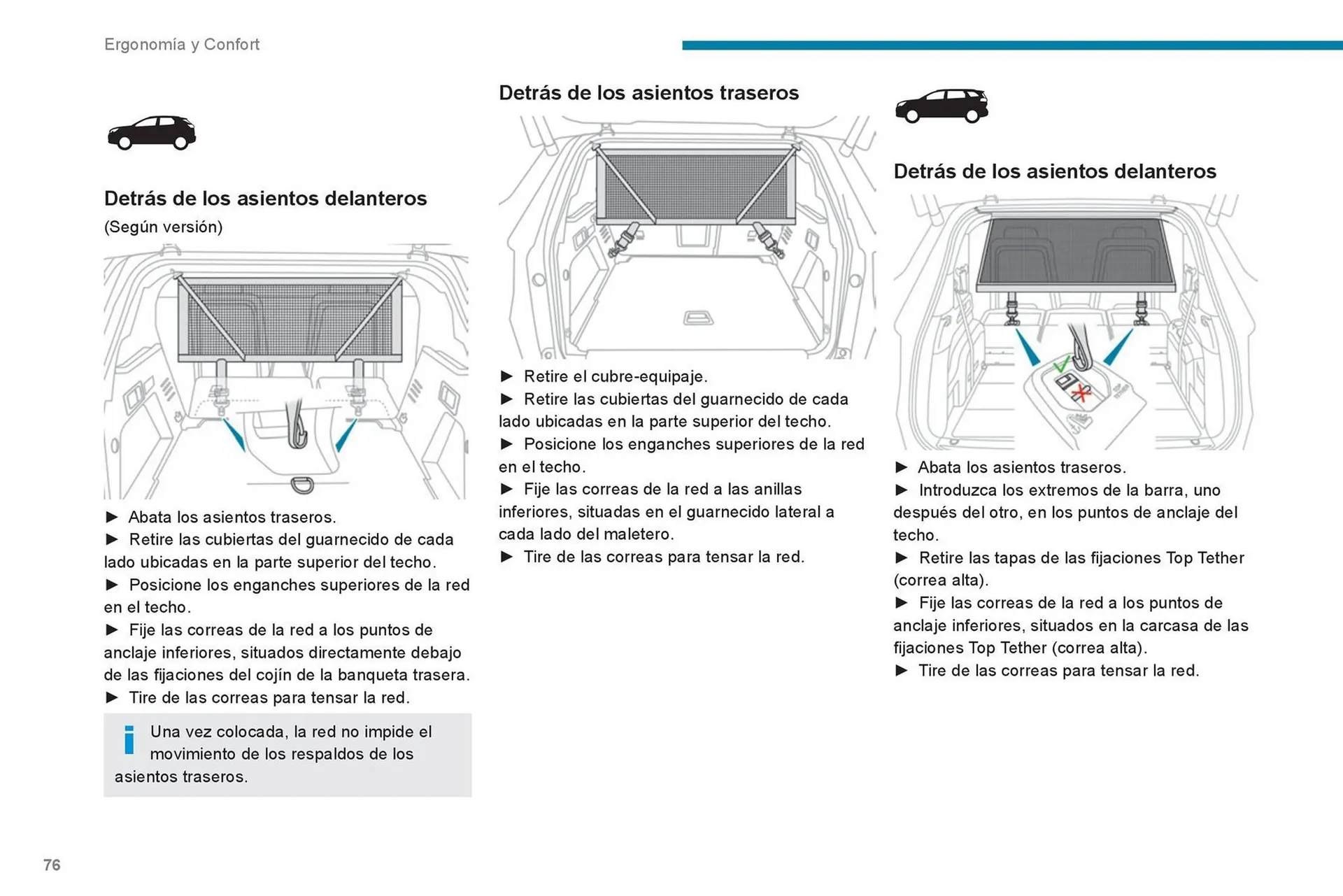 Ergonomía y Confort

Detrás de los asientos delanteros
(Según versión)

► Abata los asientos traseros.
► Retire las cubiertas del guarnecido de cada lado ubicadas en la parte superior del techo.
► Posicione los enganches superiores de la red en el techo.
► Fije las correas de la red a los puntos de anclaje inferiores, situados directamente debajo de las fijaciones del cojín de la banqueta trasera.
► Tire de las correas para tensar la red.

Una vez colocada, la red no impide el movimiento de los respaldos de los asientos traseros.

Detrás de los asientos traseros

► Retire el cubre-equipaje.
► Retire las cubiertas del guarnecido de cada lado ubicadas en la parte superior del techo.
► Posicione los enganches superiores de la red en el techo.
► Fije las correas de la red a las anillas inferiores, situadas en el guarnecido lateral a cada lado del maletero.
► Tire de las correas para tensar la red.

Detrás de los asientos delanteros

► Abata los asientos traseros.
► Introduzca los extremos de la barra, uno después del otro, en los puntos de anclaje del techo.
► Retire las tapas de las fijaciones Top Tether (correa alta).
► Fije las correas de la red a los puntos de anclaje inferiores, situados en la carcasa de las fijaciones Top Tether (correa alta).
► Tire de las correas para tensar la red.

76