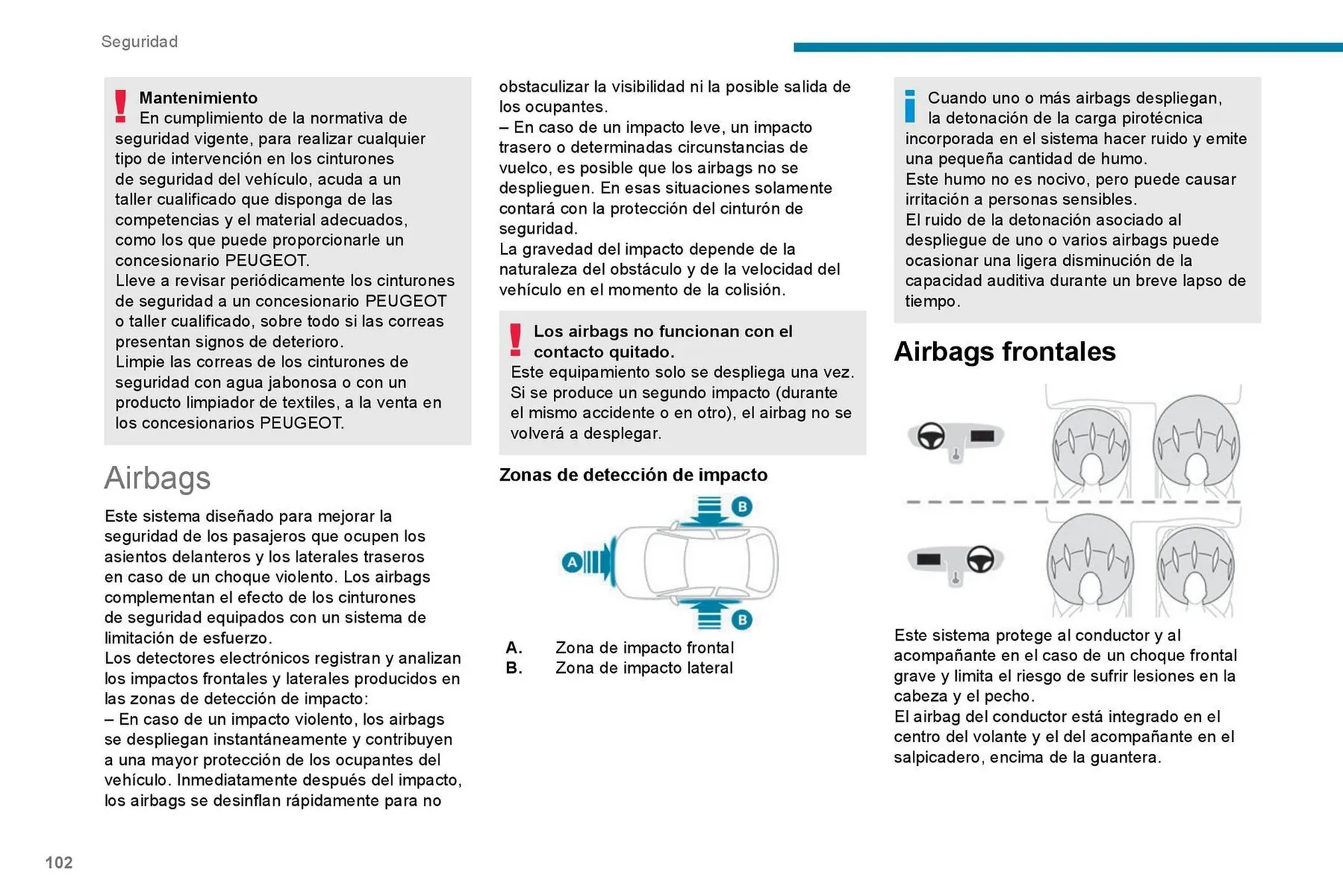 Seguridad

Mantenimiento
En cumplimiento de la normativa de seguridad vigente, para realizar cualquier tipo de intervención en los cinturones de seguridad del vehículo, acuda a un taller cualificado que disponga de las competencias y el material adecuados, como los que puede proporcionarle un concesionario PEUGEOT.
Lleve a revisar periódicamente los cinturones de seguridad a un concesionario PEUGEOT o taller cualificado, sobre todo si las correas presentan signos de deterioro.
Limpie las correas de los cinturones de seguridad con agua jabonosa o con un producto limpiador de textiles, a la venta en los concesionarios PEUGEOT.

Airbags

Este sistema diseñado para mejorar la seguridad de los pasajeros que ocupen los asientos delanteros y los laterales traseros en caso de un choque violento. Los airbags complementan el efecto de los cinturones de seguridad equipados con un sistema de limitación de esfuerzo.
Los detectores electrónicos registran y analizan los impactos frontales y laterales producidos en las zonas de detección de impacto:
– En caso de un impacto violento, los airbags se despliegan instantáneamente y contribuyen a una mayor protección de los ocupantes del vehículo. Inmediatamente después del impacto, los airbags se desinflan rápidamente para no obstaculizar la visibilidad ni la posible salida de los ocupantes.
– En caso de un impacto leve, un impacto trasero o determinadas circunstancias de vuelco, es posible que los airbags no se desplieguen. En esas situaciones solamente contará con la protección del cinturón de seguridad.
La gravedad del impacto depende de la naturaleza del obstáculo y de la velocidad del vehículo en el momento de la colisión.

Los airbags no funcionan con el contacto quitado.
Este equipamiento solo se despliega una vez. Si se produce un segundo impacto (durante el mismo accidente o en otro), el airbag no se volverá a desplegar.

Zonas de detección de impacto

B
A
B

A. Zona de impacto frontal
B. Zona de impacto lateral

Cuando uno o más airbags despliegan, la detonación de la carga pirotécnica incorporada en el sistema hacer ruido y emite una pequeña cantidad de humo.
Este humo no es nocivo, pero puede causar irritación a personas sensibles.
El ruido de la detonación asociado al despliegue de uno o varios airbags puede ocasionar una ligera disminución de la capacidad auditiva durante un breve lapso de tiempo.

Airbags frontales

Este sistema protege al conductor y al acompañante en el caso de un choque frontal grave y limita el riesgo de sufrir lesiones en la cabeza y el pecho.
El airbag del conductor está integrado en el centro del volante y el del acompañante en el salpicadero, encima de la guantera.

102