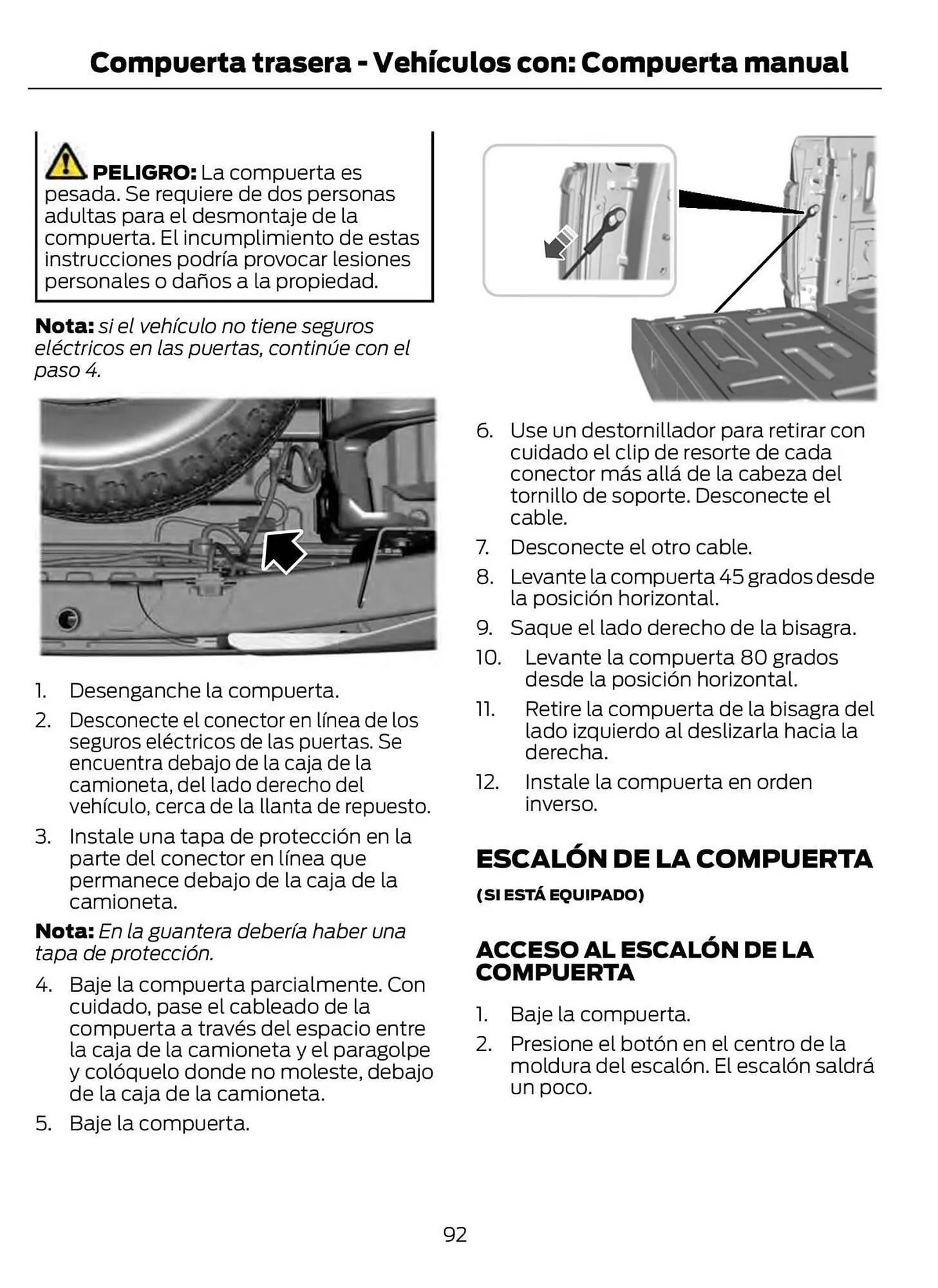 Compuerta trasera - Vehículos con: Compuerta manual

PELIGRO: La compuerta es pesada. Se requiere de dos personas adultas para el desmontaje de la compuerta. El incumplimiento de estas instrucciones podría provocar lesiones personales o daños a la propiedad.

Nota: si el vehículo no tiene seguros eléctricos en las puertas, continúe con el paso 4.

1. Desenganche la compuerta.
2. Desconecte el conector en línea de los seguros eléctricos de las puertas. Se encuentra debajo de la caja de la camioneta, del lado derecho del vehículo, cerca de la llanta de repuesto.
3. Instale una tapa de protección en la parte del conector en línea que permanece debajo de la caja de la camioneta.

Nota: En la guantera debería haber una tapa de protección.

4. Baje la compuerta parcialmente. Con cuidado, pase el cableado de la compuerta a través del espacio entre la caja de la camioneta y el paragolpe y colóquelo donde no moleste, debajo de la caja de la camioneta.
5. Baje la compuerta.

6. Use un destornillador para retirar con cuidado el clip de resorte de cada conector más allá de la cabeza del tornillo de soporte. Desconecte el cable.
7. Desconecte el otro cable.
8. Levante la compuerta 45 grados desde la posición horizontal.
9. Saque el lado derecho de la bisagra.
10. Levante la compuerta 80 grados desde la posición horizontal.
11. Retire la compuerta de la bisagra del lado izquierdo al deslizarla hacia la derecha.
12. Instale la compuerta en orden inverso.

ESCALÓN DE LA COMPUERTA

(SI ESTÁ EQUIPADO)

ACCESO AL ESCALÓN DE LA COMPUERTA

1. Baje la compuerta.
2. Presione el botón en el centro de la moldura del escalón. El escalón saldrá un poco.

92