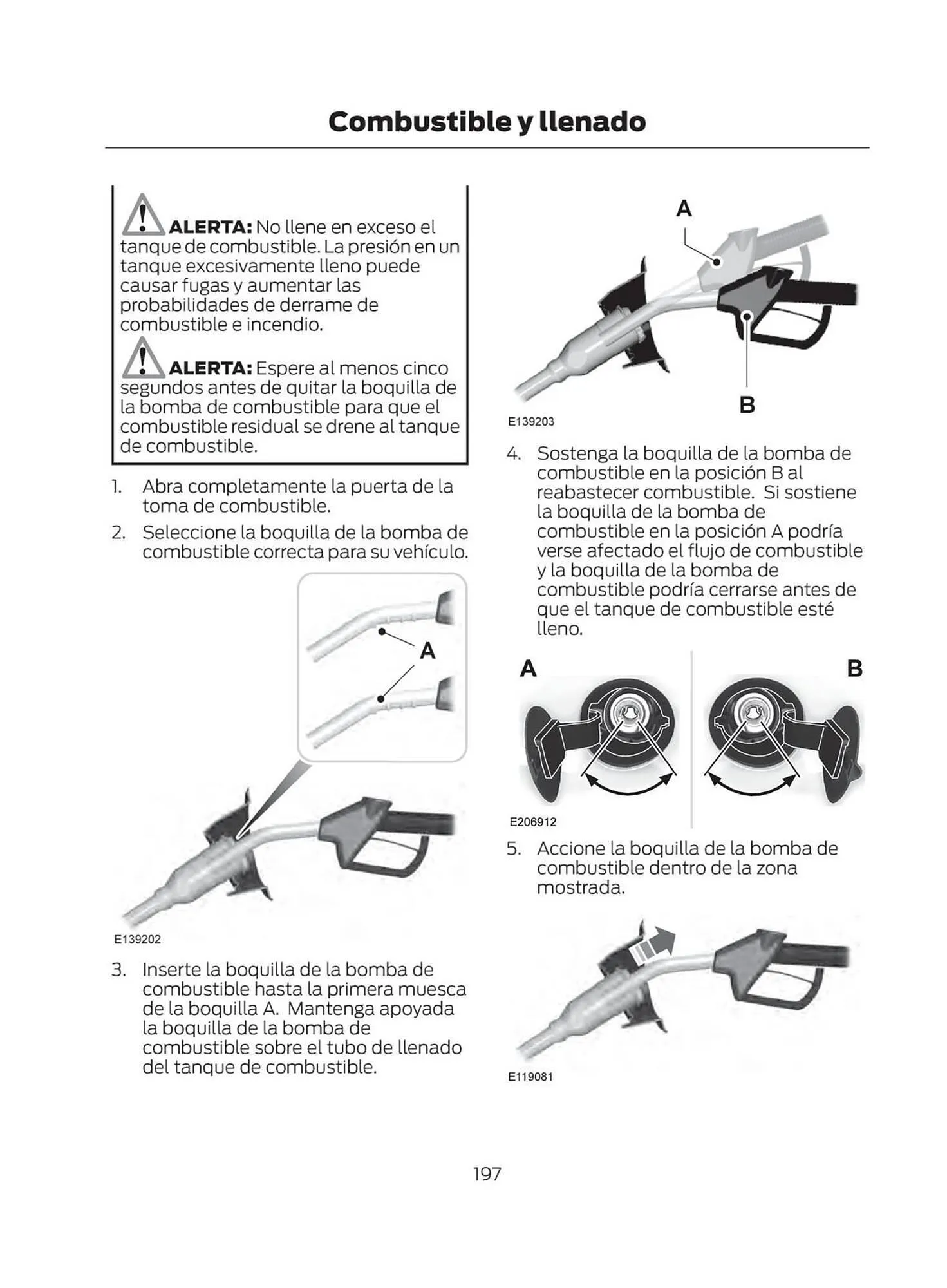 Combustible y llenado

ALERTA: No llene en exceso el tanque de combustible. La presión en un tanque excesivamente lleno puede causar fugas y aumentar las probabilidades de derrame de combustible e incendio.

ALERTA: Espere al menos cinco segundos antes de quitar la boquilla de la bomba de combustible para que el combustible residual se drene al tanque de combustible.

1. Abra completamente la puerta de la toma de combustible.
2. Seleccione la boquilla de la bomba de combustible correcta para su vehículo.

A

E139202

3. Inserte la boquilla de la bomba de combustible hasta la primera muesca de la boquilla A. Mantenga apoyada la boquilla de la bomba de combustible sobre el tubo de llenado del tanque de combustible.

A

B

E139203

4. Sostenga la boquilla de la bomba de combustible en la posición B al reabastecer combustible. Si sostiene la boquilla de la bomba de combustible en la posición A podría verse afectado el flujo de combustible y la boquilla de la bomba de combustible podría cerrarse antes de que el tanque de combustible esté lleno.

A

B

E206912

5. Accione la boquilla de la bomba de combustible dentro de la zona mostrada.

E119081

197