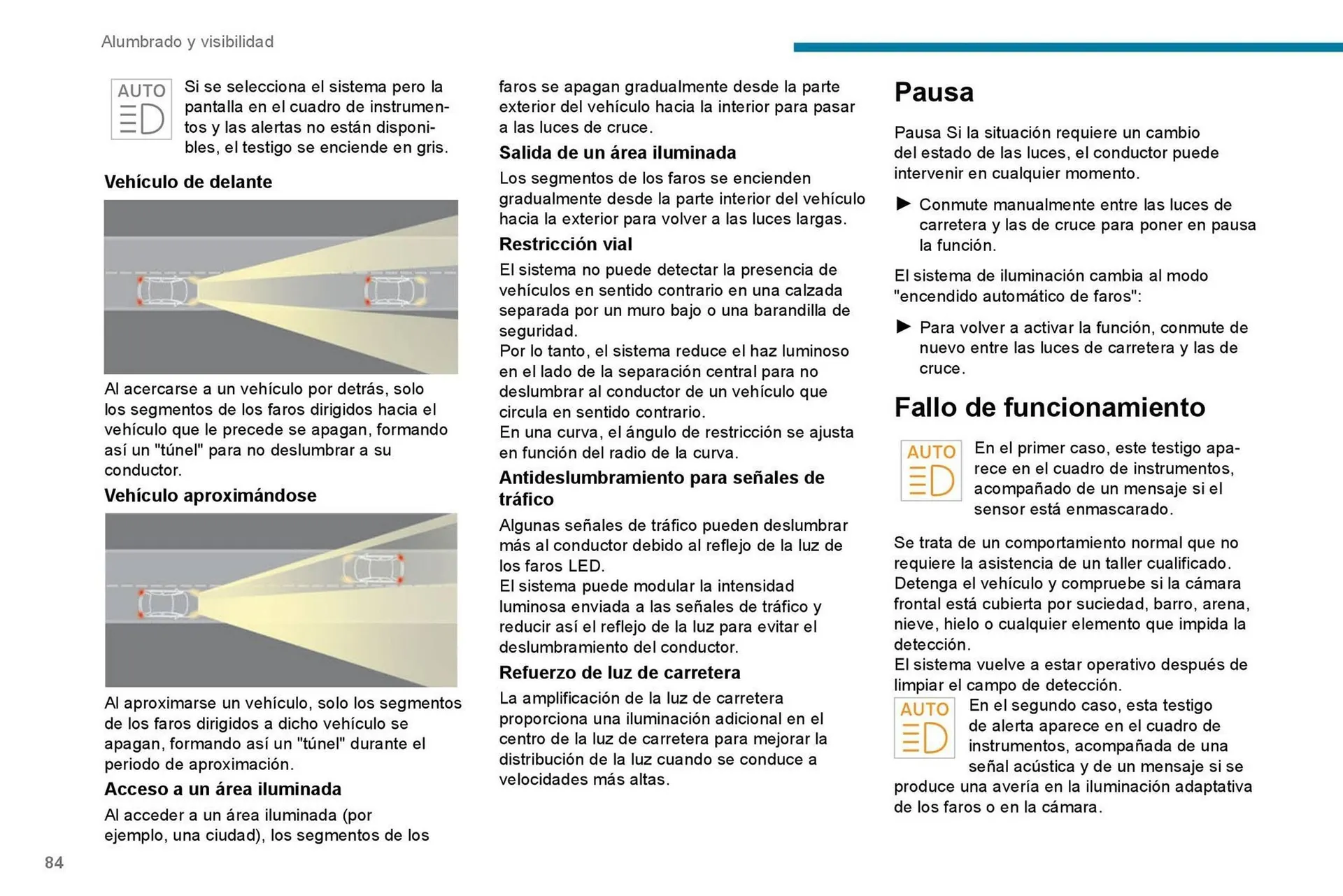 Alumbrado y visibilidad

AUTO

Si se selecciona el sistema pero la pantalla en el cuadro de instrumentos y las alertas no están disponibles, el testigo se enciende en gris.

Vehículo de delante

Al acercarse a un vehículo por detrás, solo los segmentos de los faros dirigidos hacia el vehículo que le precede se apagan, formando así un "túnel" para no deslumbrar a su conductor.

Vehículo aproximándose

Al aproximarse un vehículo, solo los segmentos de los faros dirigidos a dicho vehículo se apagan, formando así un "túnel" durante el periodo de aproximación.

Acceso a un área iluminada

Al acceder a un área iluminada (por ejemplo, una ciudad), los segmentos de los faros se apagan gradualmente desde la parte exterior del vehículo hacia la interior para pasar a las luces de cruce.

Salida de un área iluminada

Los segmentos de los faros se encienden gradualmente desde la parte interior del vehículo hacia la exterior para volver a las luces largas.

Restricción vial

El sistema no puede detectar la presencia de vehículos en sentido contrario en una calzada separada por un muro bajo o una barandilla de seguridad.
Por lo tanto, el sistema reduce el haz luminoso en el lado de la separación central para no deslumbrar al conductor de un vehículo que circula en sentido contrario.
En una curva, el ángulo de restricción se ajusta en función del radio de la curva.

Antideslumbramiento para señales de tráfico

Algunas señales de tráfico pueden deslumbrar más al conductor debido al reflejo de la luz de los faros LED.
El sistema puede modular la intensidad luminosa enviada a las señales de tráfico y reducir así el reflejo de la luz para evitar el deslumbramiento del conductor.

Refuerzo de luz de carretera

La amplificación de la luz de carretera proporciona una iluminación adicional en el centro de la luz de carretera para mejorar la distribución de la luz cuando se conduce a velocidades más altas.

Pausa

Pausa Si la situación requiere un cambio del estado de las luces, el conductor puede intervenir en cualquier momento.

► Conmute manualmente entre las luces de carretera y las de cruce para poner en pausa la función.

El sistema de iluminación cambia al modo "encendido automático de faros":

► Para volver a activar la función, conmute de nuevo entre las luces de carretera y las de cruce.

Fallo de funcionamiento

AUTO

En el primer caso, este testigo aparece en el cuadro de instrumentos, acompañado de un mensaje si el sensor está enmascarado.

Se trata de un comportamiento normal que no requiere la asistencia de un taller cualificado.
Detenga el vehículo y compruebe si la cámara frontal está cubierta por suciedad, barro, arena, nieve, hielo o cualquier elemento que impida la detección.
El sistema vuelve a estar operativo después de limpiar el campo de detección.

AUTO

En el segundo caso, esta testigo de alerta aparece en el cuadro de instrumentos, acompañada de una señal acústica y de un mensaje si se produce una avería en la iluminación adaptativa de los faros o en la cámara.

84