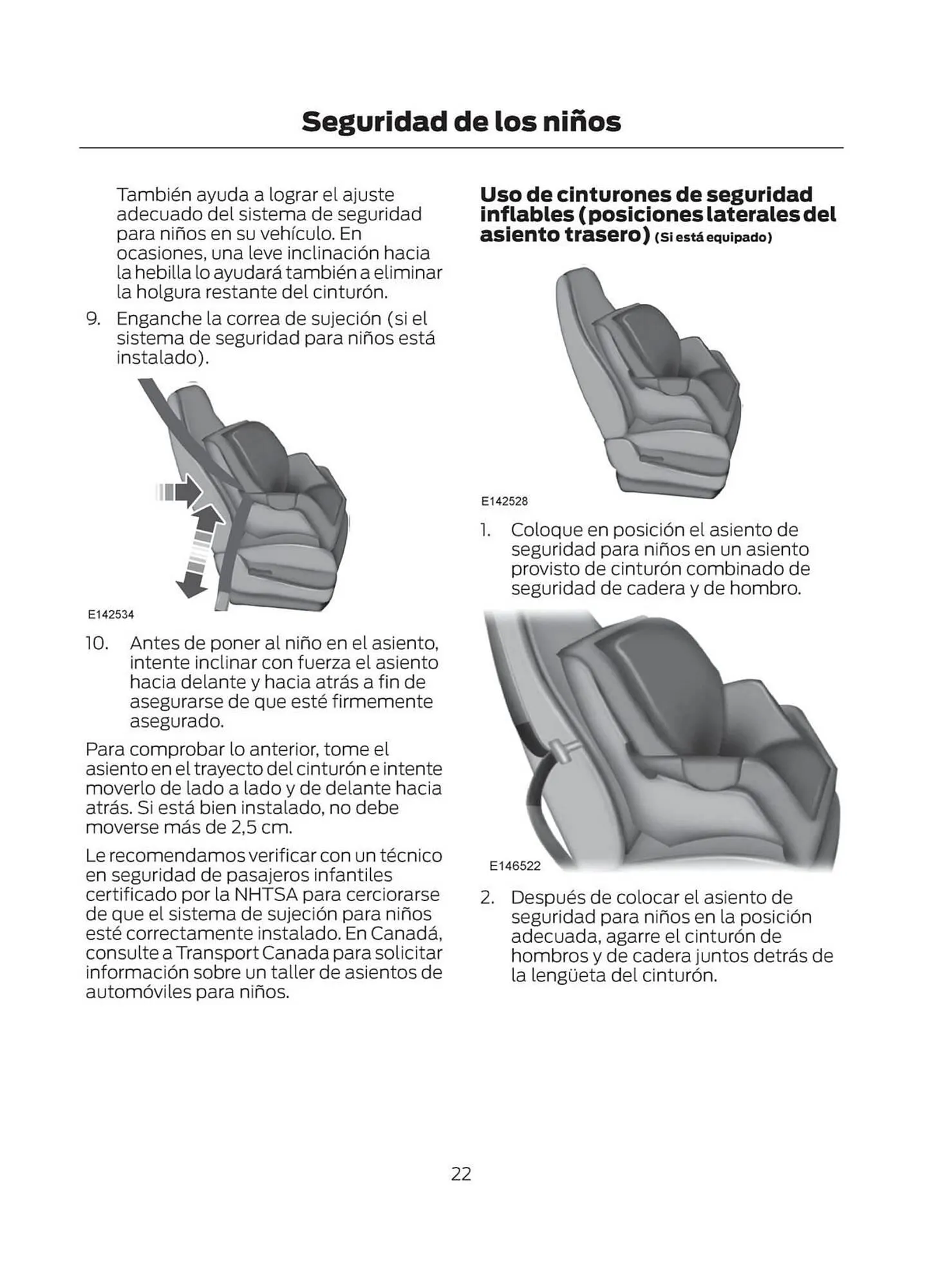 Seguridad de los niños

También ayuda a lograr el ajuste adecuado del sistema de seguridad para niños en su vehículo. En ocasiones, una leve inclinación hacia la hebilla lo ayudará también a eliminar la holgura restante del cinturón.

9. Enganche la correa de sujeción (si el sistema de seguridad para niños está instalado).

E142534

10. Antes de poner al niño en el asiento, intente inclinar con fuerza el asiento hacia delante y hacia atrás a fin de asegurarse de que esté firmemente asegurado.

Para comprobar lo anterior, tome el asiento en el trayecto del cinturón e intente moverlo de lado a lado y de delante hacia atrás. Si está bien instalado, no debe moverse más de 2,5 cm.

Le recomendamos verificar con un técnico en seguridad de pasajeros infantiles certificado por la NHTSA para cerciorarse de que el sistema de sujeción para niños esté correctamente instalado. En Canadá, consulte a Transport Canada para solicitar información sobre un taller de asientos de automóviles para niños.

Uso de cinturones de seguridad inflables (posiciones laterales del asiento trasero) (Si está equipado)

E142528

1. Coloque en posición el asiento de seguridad para niños en un asiento provisto de cinturón combinado de seguridad de cadera y de hombro.

E146522

2. Después de colocar el asiento de seguridad para niños en la posición adecuada, agarre el cinturón de hombros y de cadera juntos detrás de la lengüeta del cinturón.

22