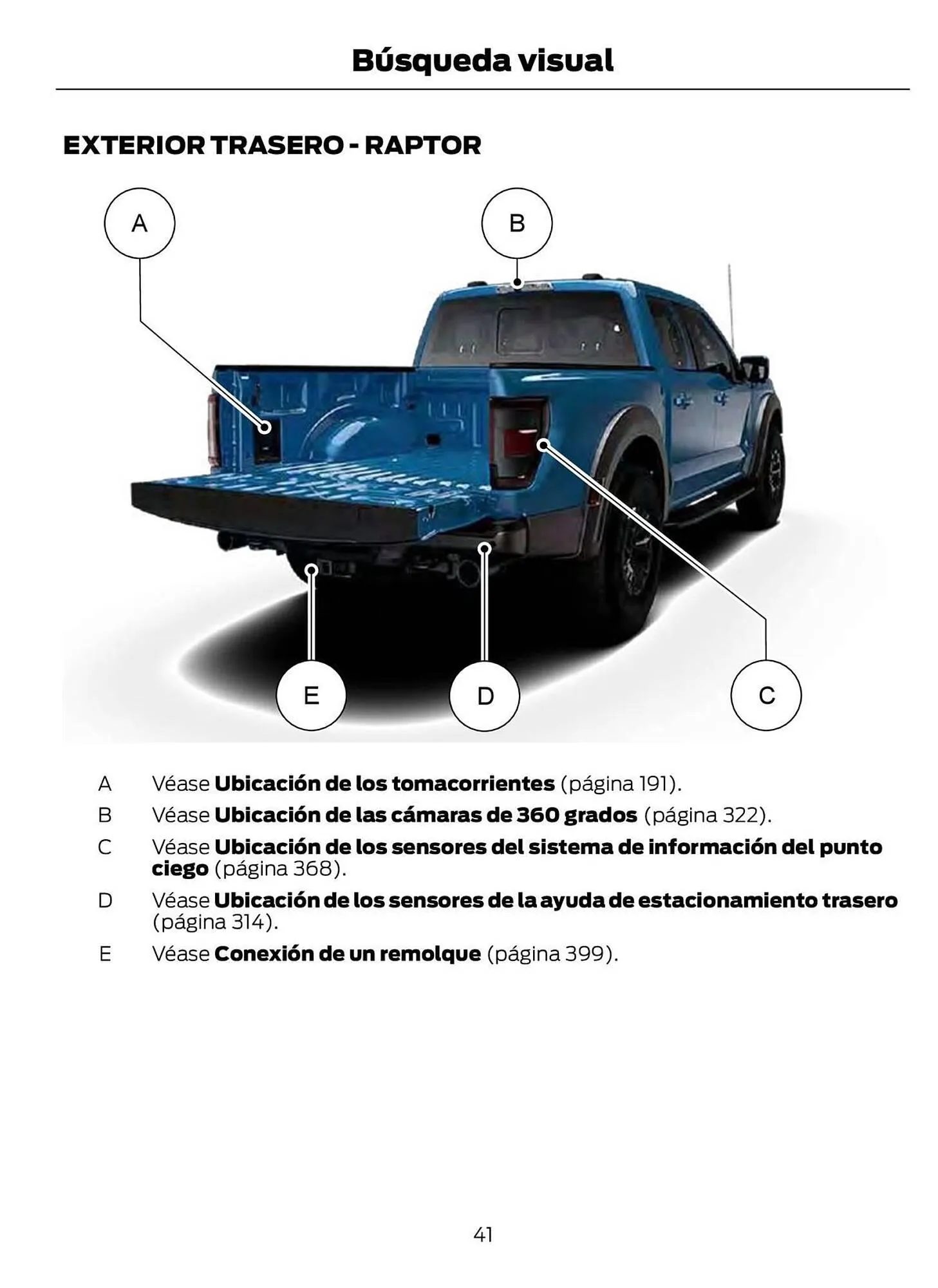 Búsqueda visual

EXTERIOR TRASERO - RAPTOR

A

B

E

D

C

A Véase Ubicación de los tomacorrientes (página 191).

B Véase Ubicación de las cámaras de 360 grados (página 322).

C Véase Ubicación de los sensores del sistema de información del punto ciego (página 368).

D Véase Ubicación de los sensores de la ayuda de estacionamiento trasero (página 314).

E Véase Conexión de un remolque (página 399).

41