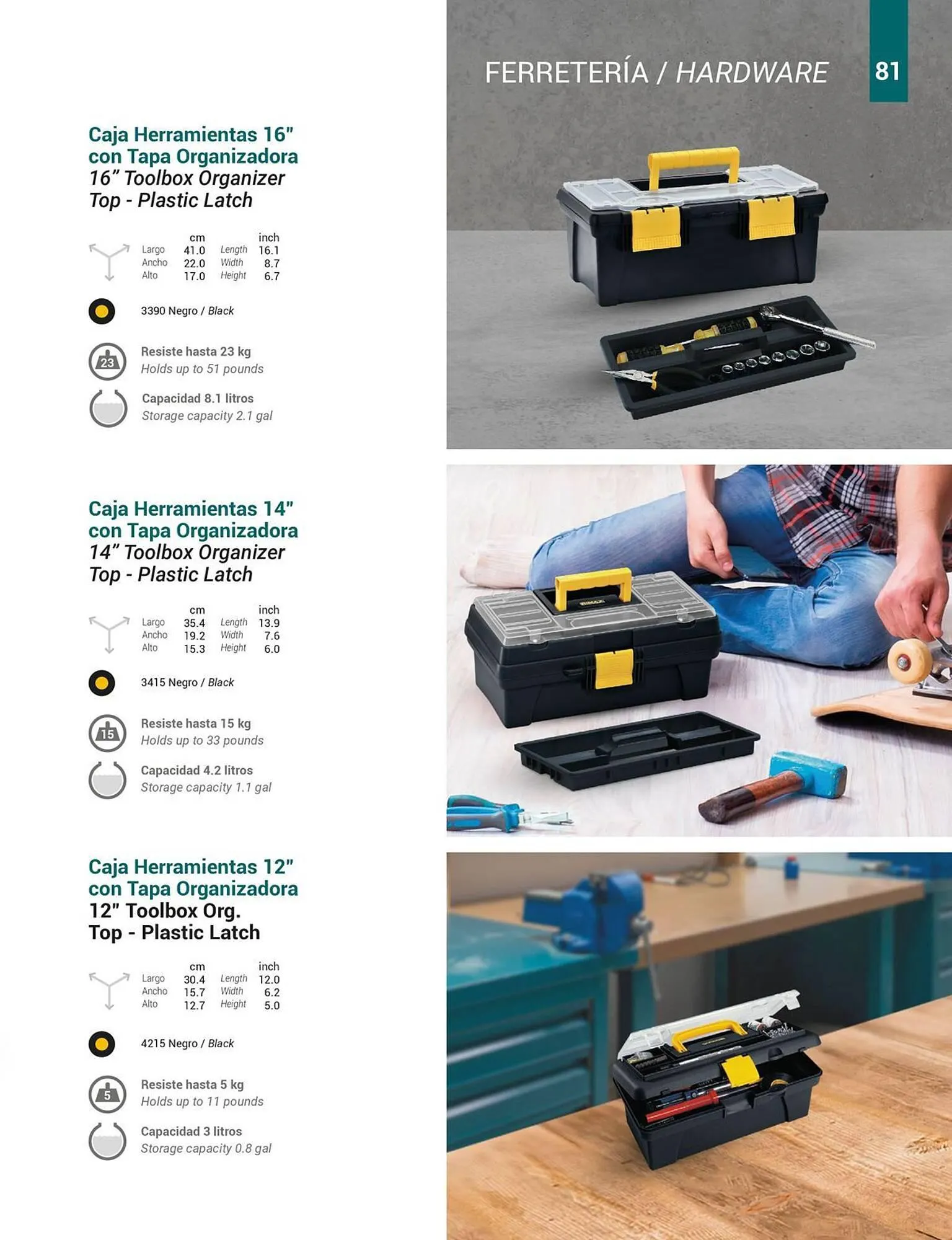 FERRETERÍA / HARDWARE

81

Caja Herramientas 16"
con Tapa Organizadora
16" Toolbox Organizer
Top - Plastic Latch

| | cm | | inch |
|---|---|---|---|
| Largo | 41.0 | Length | 16.1 |
| Ancho | 22.0 | Width | 8.7 |
| Alto | 17.0 | Height | 6.7 |

3390 Negro / Black

23

Resiste hasta 23 kg
Holds up to 51 pounds

Capacidad 8.1 litros
Storage capacity 2.1 gal

Caja Herramientas 14"
con Tapa Organizadora
14" Toolbox Organizer
Top - Plastic Latch

| | cm | | inch |
|---|---|---|---|
| Largo | 35.4 | Length | 13.9 |
| Ancho | 19.2 | Width | 7.6 |
| Alto | 15.3 | Height | 6.0 |

3415 Negro / Black

15

Resiste hasta 15 kg
Holds up to 33 pounds

Capacidad 4.2 litros
Storage capacity 1.1 gal

Caja Herramientas 12"
con Tapa Organizadora
12" Toolbox Org.
Top - Plastic Latch

| | cm | | inch |
|---|---|---|---|
| Largo | 30.4 | Length | 12.0 |
| Ancho | 15.7 | Width | 6.2 |
| Alto | 12.7 | Height | 5.0 |

4215 Negro / Black

5

Resiste hasta 5 kg
Holds up to 11 pounds

Capacidad 3 litros
Storage capacity 0.8 gal