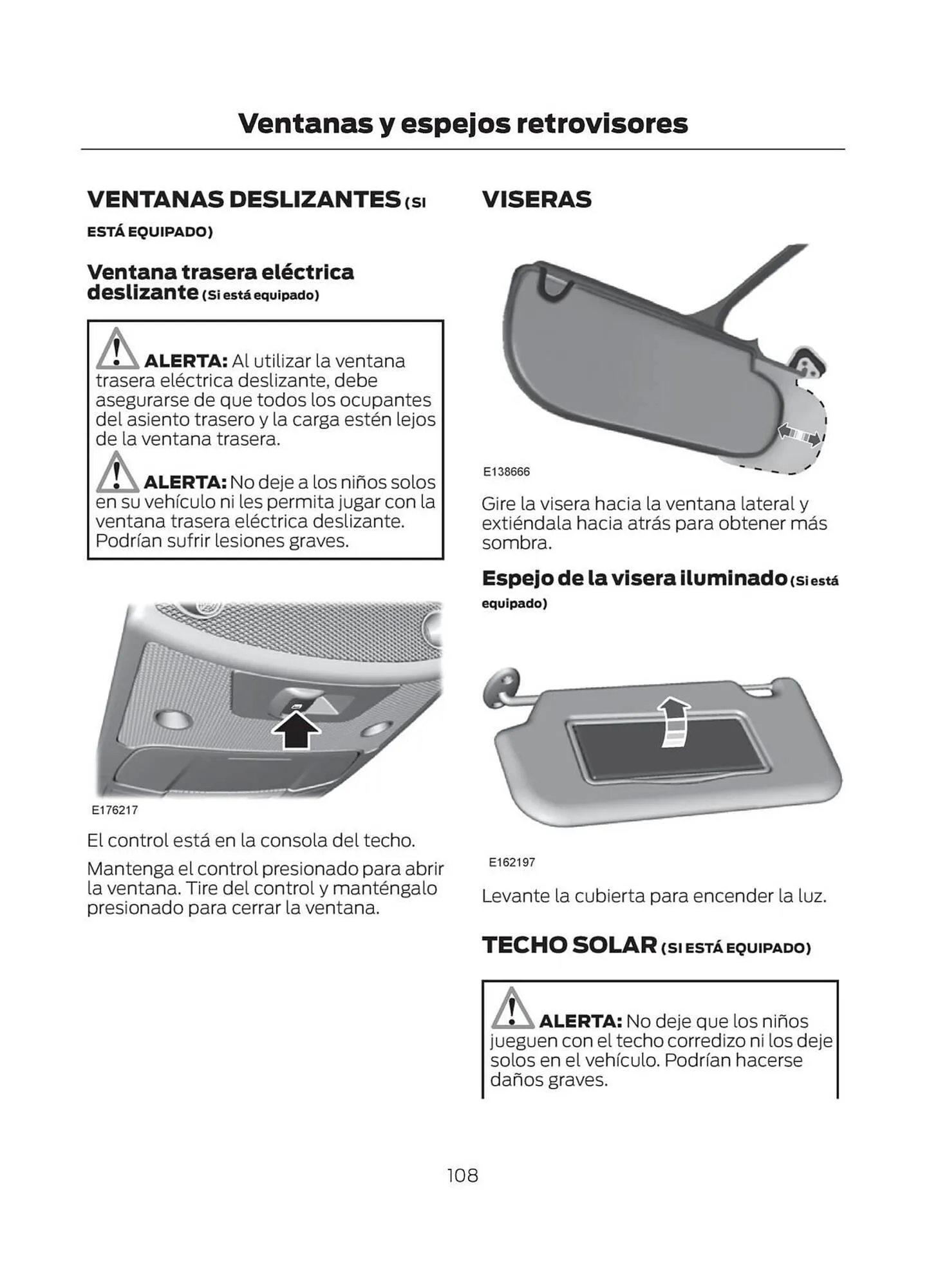 Ventanas y espejos retrovisores

VENTANAS DESLIZANTES (SI ESTÁ EQUIPADO)

Ventana trasera eléctrica deslizante (Si está equipado)

ALERTA: Al utilizar la ventana trasera eléctrica deslizante, debe asegurarse de que todos los ocupantes del asiento trasero y la carga estén lejos de la ventana trasera.

ALERTA: No deje a los niños solos en su vehículo ni les permita jugar con la ventana trasera eléctrica deslizante. Podrían sufrir lesiones graves.

E176217

El control está en la consola del techo.

Mantenga el control presionado para abrir la ventana. Tire del control y manténgalo presionado para cerrar la ventana.

VISERAS

E138666

Gire la visera hacia la ventana lateral y extiéndala hacia atrás para obtener más sombra.

Espejo de la visera iluminado (Si está equipado)

E162197

Levante la cubierta para encender la luz.

TECHO SOLAR (SI ESTÁ EQUIPADO)

ALERTA: No deje que los niños jueguen con el techo corredizo ni los deje solos en el vehículo. Podrían hacerse daños graves.

108