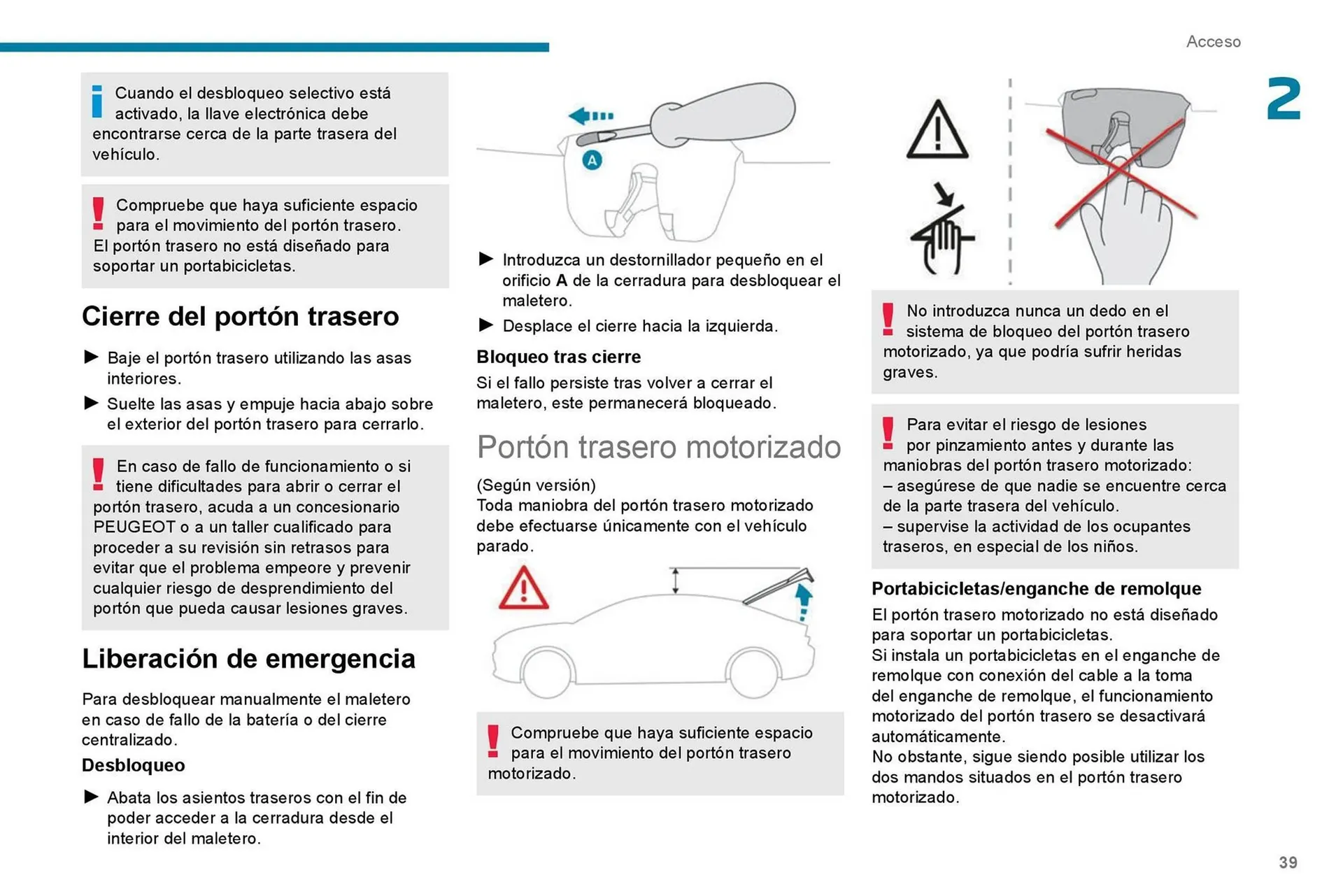 Acceso

2

Cuando el desbloqueo selectivo está activado, la llave electrónica debe encontrarse cerca de la parte trasera del vehículo.

Compruebe que haya suficiente espacio para el movimiento del portón trasero.
El portón trasero no está diseñado para soportar un portabicicletas.

Cierre del portón trasero

► Baje el portón trasero utilizando las asas interiores.
► Suelte las asas y empuje hacia abajo sobre el exterior del portón trasero para cerrarlo.

En caso de fallo de funcionamiento o si tiene dificultades para abrir o cerrar el portón trasero, acuda a un concesionario PEUGEOT o a un taller cualificado para proceder a su revisión sin retrasos para evitar que el problema empeore y prevenir cualquier riesgo de desprendimiento del portón que pueda causar lesiones graves.

Liberación de emergencia

Para desbloquear manualmente el maletero en caso de fallo de la batería o del cierre centralizado.

Desbloqueo

► Abata los asientos traseros con el fin de poder acceder a la cerradura desde el interior del maletero.

A

► Introduzca un destornillador pequeño en el orificio A de la cerradura para desbloquear el maletero.
► Desplace el cierre hacia la izquierda.

Bloqueo tras cierre

Si el fallo persiste tras volver a cerrar el maletero, este permanecerá bloqueado.

Portón trasero motorizado

(Según versión)
Toda maniobra del portón trasero motorizado debe efectuarse únicamente con el vehículo parado.

Compruebe que haya suficiente espacio para el movimiento del portón trasero motorizado.

No introduzca nunca un dedo en el sistema de bloqueo del portón trasero motorizado, ya que podría sufrir heridas graves.

Para evitar el riesgo de lesiones por pinzamiento antes y durante las maniobras del portón trasero motorizado:
– asegúrese de que nadie se encuentre cerca de la parte trasera del vehículo.
– supervise la actividad de los ocupantes traseros, en especial de los niños.

Portabicicletas/enganche de remolque

El portón trasero motorizado no está diseñado para soportar un portabicicletas.
Si instala un portabicicletas en el enganche de remolque con conexión del cable a la toma del enganche de remolque, el funcionamiento motorizado del portón trasero se desactivará automáticamente.
No obstante, sigue siendo posible utilizar los dos mandos situados en el portón trasero motorizado.

39