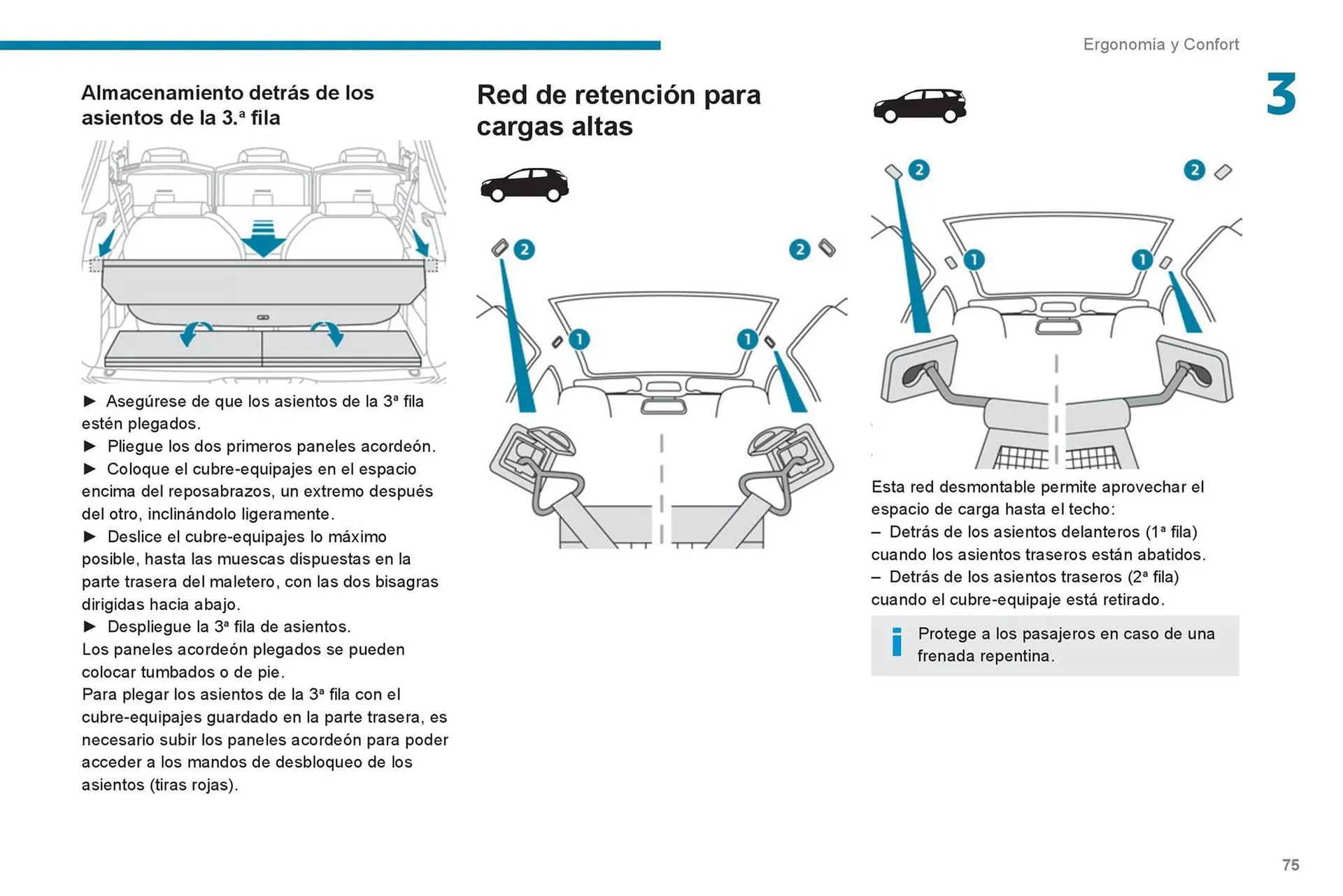 Ergonomía y Confort

3

Almacenamiento detrás de los asientos de la 3.ª fila

► Asegúrese de que los asientos de la 3ª fila estén plegados.
► Pliegue los dos primeros paneles acordeón.
► Coloque el cubre-equipajes en el espacio encima del reposabrazos, un extremo después del otro, inclinándolo ligeramente.
► Deslice el cubre-equipajes lo máximo posible, hasta las muescas dispuestas en la parte trasera del maletero, con las dos bisagras dirigidas hacia abajo.
► Despliegue la 3ª fila de asientos.
Los paneles acordeón plegados se pueden colocar tumbados o de pie.
Para plegar los asientos de la 3ª fila con el cubre-equipajes guardado en la parte trasera, es necesario subir los paneles acordeón para poder acceder a los mandos de desbloqueo de los asientos (tiras rojas).

Red de retención para cargas altas

2 2
1 1

2 2
1 1

Esta red desmontable permite aprovechar el espacio de carga hasta el techo:
– Detrás de los asientos delanteros (1ª fila) cuando los asientos traseros están abatidos.
– Detrás de los asientos traseros (2ª fila) cuando el cubre-equipaje está retirado.

Protege a los pasajeros en caso de una frenada repentina.

75