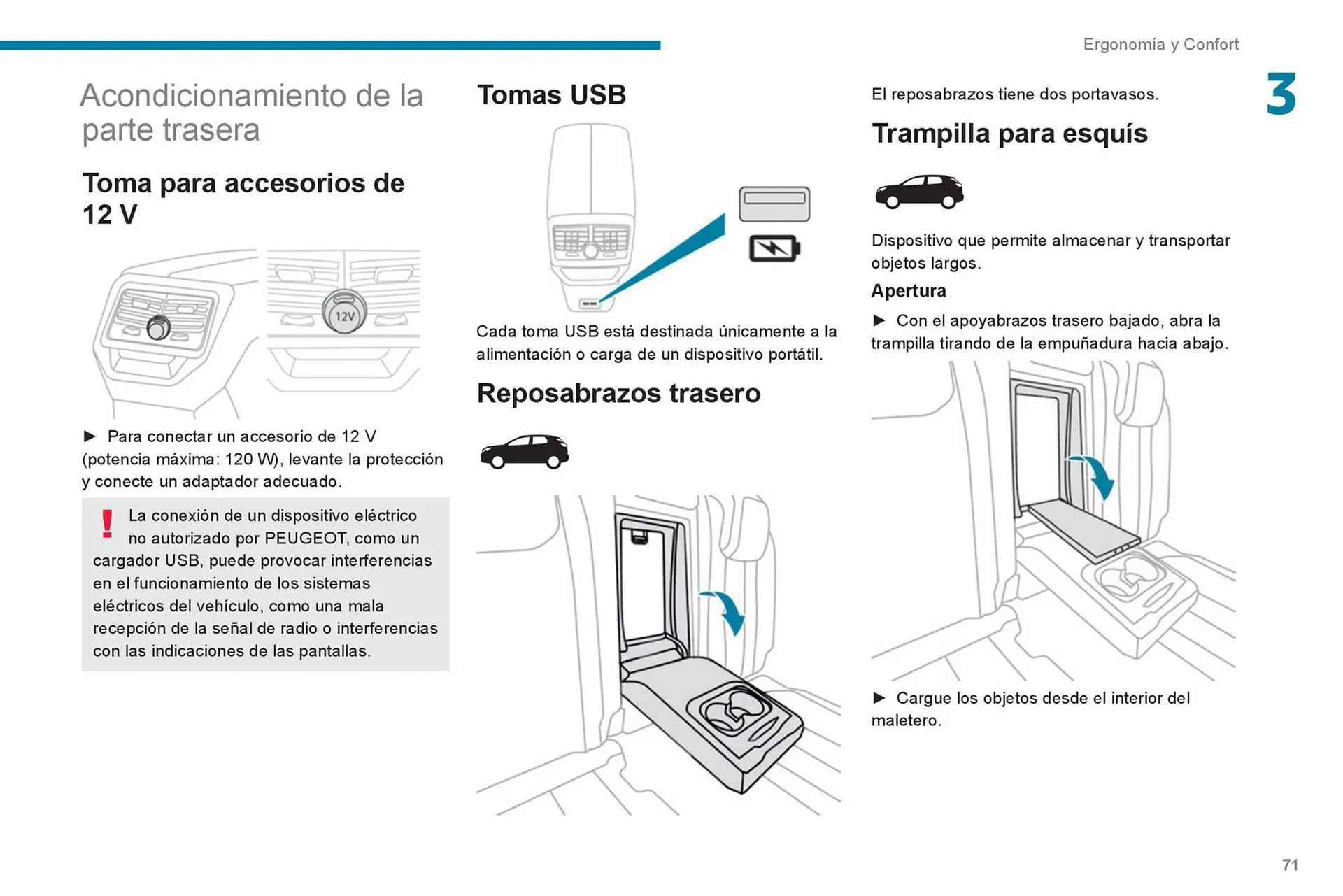 Ergonomía y Confort

3

Acondicionamiento de la parte trasera

Toma para accesorios de 12 V

12V

► Para conectar un accesorio de 12 V (potencia máxima: 120 W), levante la protección y conecte un adaptador adecuado.

! La conexión de un dispositivo eléctrico no autorizado por PEUGEOT, como un cargador USB, puede provocar interferencias en el funcionamiento de los sistemas eléctricos del vehículo, como una mala recepción de la señal de radio o interferencias con las indicaciones de las pantallas.

Tomas USB

Cada toma USB está destinada únicamente a la alimentación o carga de un dispositivo portátil.

Reposabrazos trasero

El reposabrazos tiene dos portavasos.

Trampilla para esquís

Dispositivo que permite almacenar y transportar objetos largos.

Apertura

► Con el apoyabrazos trasero bajado, abra la trampilla tirando de la empuñadura hacia abajo.

► Cargue los objetos desde el interior del maletero.

71