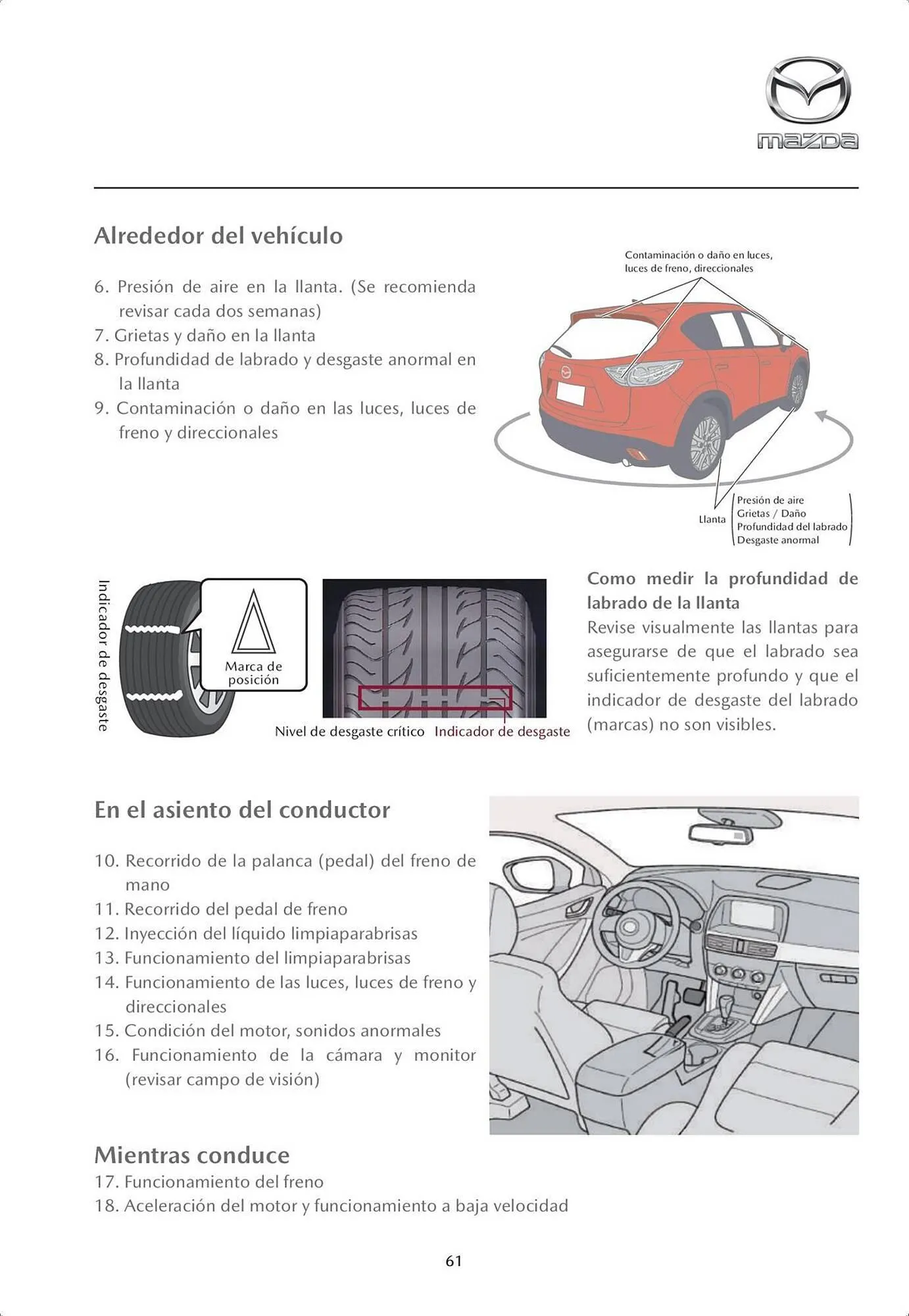 mazda

Alrededor del vehículo

6. Presión de aire en la llanta. (Se recomienda revisar cada dos semanas)
7. Grietas y daño en la llanta
8. Profundidad de labrado y desgaste anormal en la llanta
9. Contaminación o daño en las luces, luces de freno y direccionales

Contaminación o daño en luces, luces de freno, direccionales

Llanta
Presión de aire
Grietas / Daño
Profundidad del labrado
Desgaste anormal

Indicador de desgaste

Marca de posición

Nivel de desgaste crítico Indicador de desgaste

Como medir la profundidad de labrado de la llanta
Revise visualmente las llantas para asegurarse de que el labrado sea suficientemente profundo y que el indicador de desgaste del labrado (marcas) no son visibles.

En el asiento del conductor

10. Recorrido de la palanca (pedal) del freno de mano
11. Recorrido del pedal de freno
12. Inyección del líquido limpiaparabrisas
13. Funcionamiento del limpiaparabrisas
14. Funcionamiento de las luces, luces de freno y direccionales
15. Condición del motor, sonidos anormales
16. Funcionamiento de la cámara y monitor (revisar campo de visión)

Mientras conduce
17. Funcionamiento del freno
18. Aceleración del motor y funcionamiento a baja velocidad

61