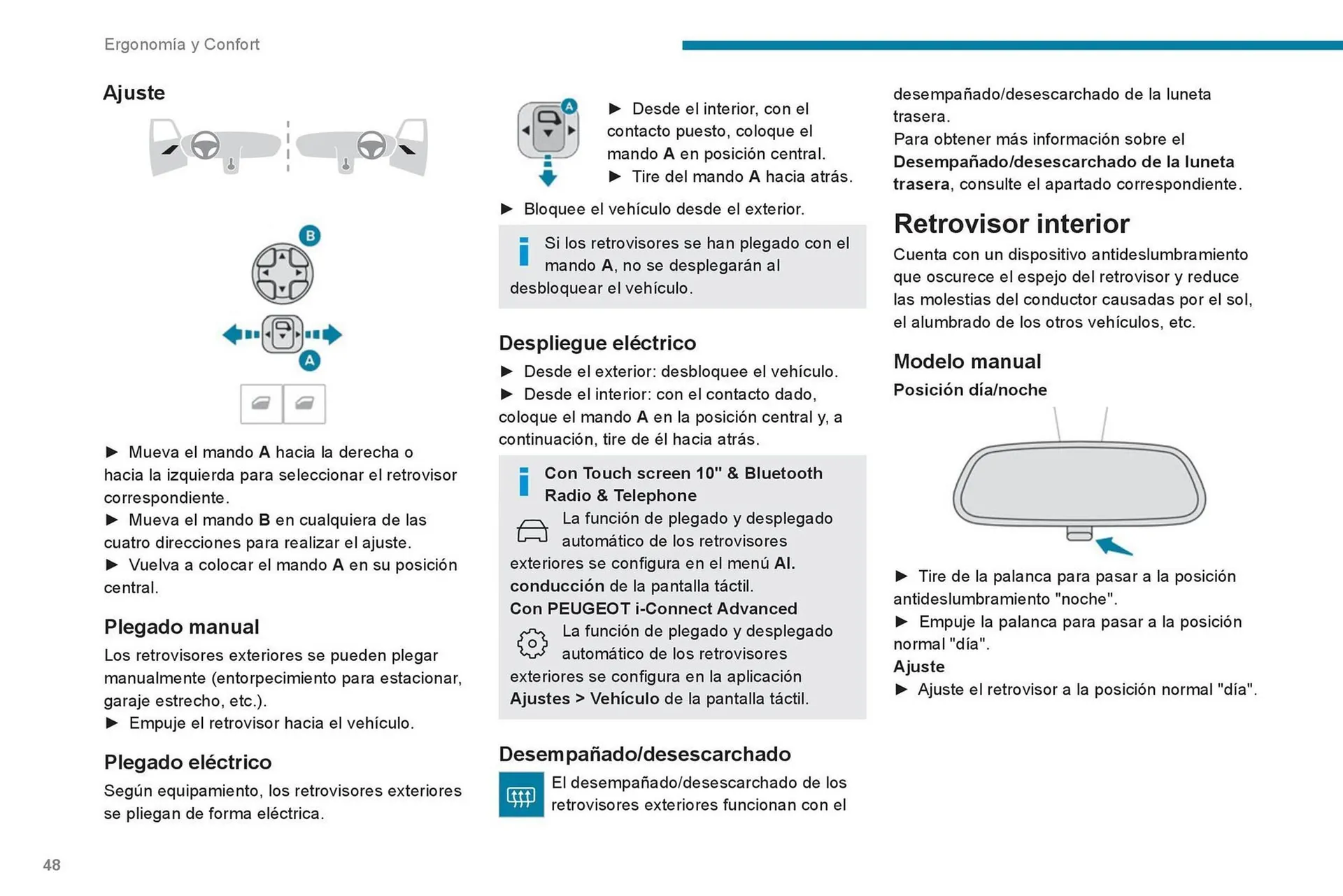 Ergonomía y Confort

Ajuste

B

A

► Mueva el mando A hacia la derecha o hacia la izquierda para seleccionar el retrovisor correspondiente.
► Mueva el mando B en cualquiera de las cuatro direcciones para realizar el ajuste.
► Vuelva a colocar el mando A en su posición central.

Plegado manual
Los retrovisores exteriores se pueden plegar manualmente (entorpecimiento para estacionar, garaje estrecho, etc.).
► Empuje el retrovisor hacia el vehículo.

Plegado eléctrico
Según equipamiento, los retrovisores exteriores se pliegan de forma eléctrica.

A

► Desde el interior, con el contacto puesto, coloque el mando A en posición central.
► Tire del mando A hacia atrás.
► Bloquee el vehículo desde el exterior.

Si los retrovisores se han plegado con el mando A, no se desplegarán al desbloquear el vehículo.

Despliegue eléctrico
► Desde el exterior: desbloquee el vehículo.
► Desde el interior: con el contacto dado, coloque el mando A en la posición central y, a continuación, tire de él hacia atrás.

Con Touch screen 10" & Bluetooth Radio & Telephone
La función de plegado y desplegado automático de los retrovisores exteriores se configura en el menú Al. conducción de la pantalla táctil.
Con PEUGEOT i-Connect Advanced
La función de plegado y desplegado automático de los retrovisores exteriores se configura en la aplicación Ajustes > Vehículo de la pantalla táctil.

Desempañado/desescarchado
El desempañado/desescarchado de los retrovisores exteriores funcionan con el desempañado/desescarchado de la luneta trasera.
Para obtener más información sobre el Desempañado/desescarchado de la luneta trasera, consulte el apartado correspondiente.

Retrovisor interior
Cuenta con un dispositivo antideslumbramiento que oscurece el espejo del retrovisor y reduce las molestias del conductor causadas por el sol, el alumbrado de los otros vehículos, etc.

Modelo manual
Posición día/noche

► Tire de la palanca para pasar a la posición antideslumbramiento "noche".
► Empuje la palanca para pasar a la posición normal "día".
Ajuste
► Ajuste el retrovisor a la posición normal "día".

48