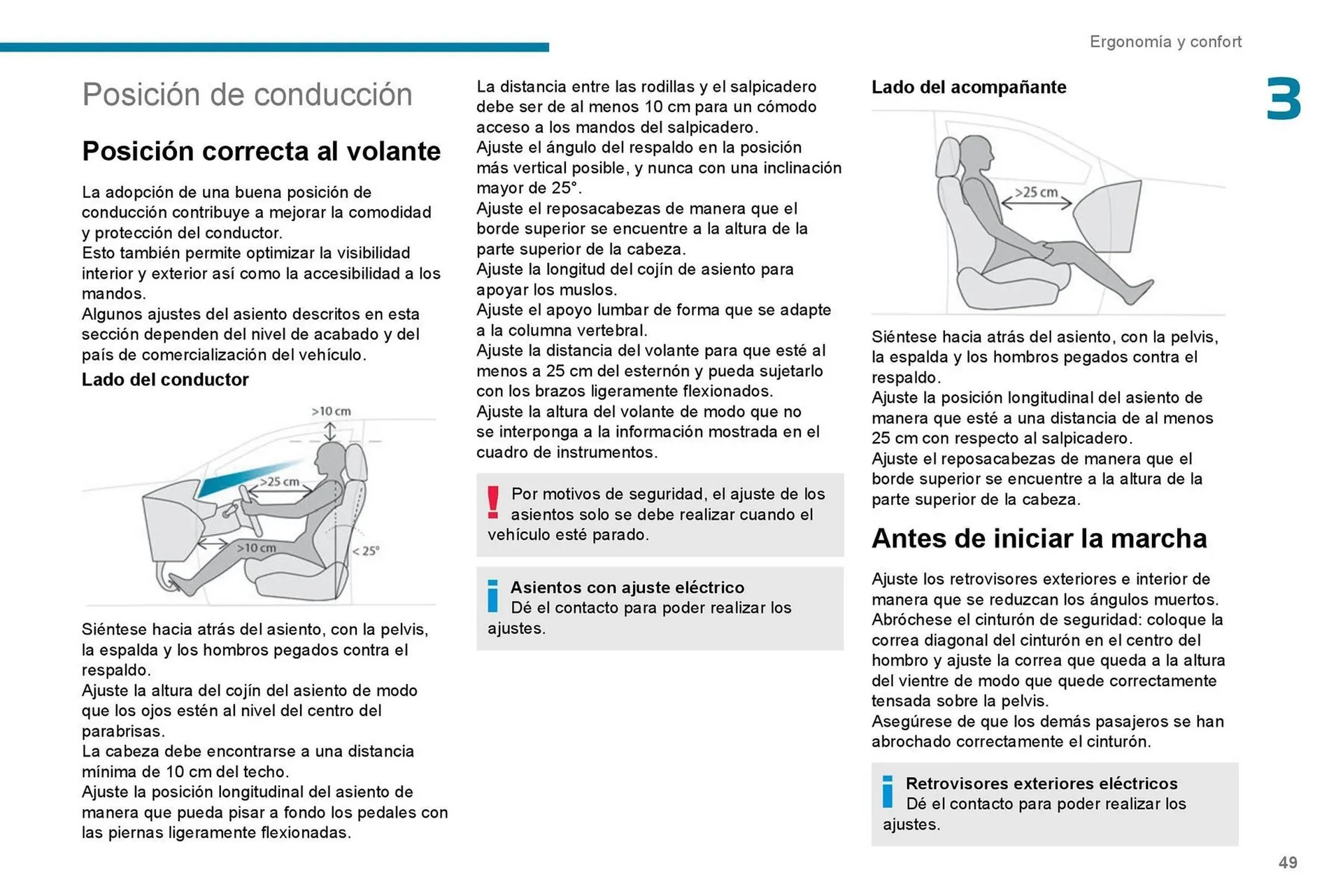 Ergonomía y confort

3

Posición de conducción

Posición correcta al volante

La adopción de una buena posición de conducción contribuye a mejorar la comodidad y protección del conductor.
Esto también permite optimizar la visibilidad interior y exterior así como la accesibilidad a los mandos.
Algunos ajustes del asiento descritos en esta sección dependen del nivel de acabado y del país de comercialización del vehículo.

Lado del conductor

>10 cm
>25 cm
>10 cm
< 25°

Siéntese hacia atrás del asiento, con la pelvis, la espalda y los hombros pegados contra el respaldo.
Ajuste la altura del cojín del asiento de modo que los ojos estén al nivel del centro del parabrisas.
La cabeza debe encontrarse a una distancia mínima de 10 cm del techo.
Ajuste la posición longitudinal del asiento de manera que pueda pisar a fondo los pedales con las piernas ligeramente flexionadas.

La distancia entre las rodillas y el salpicadero debe ser de al menos 10 cm para un cómodo acceso a los mandos del salpicadero.
Ajuste el ángulo del respaldo en la posición más vertical posible, y nunca con una inclinación mayor de 25°.
Ajuste el reposacabezas de manera que el borde superior se encuentre a la altura de la parte superior de la cabeza.
Ajuste la longitud del cojín de asiento para apoyar los muslos.
Ajuste el apoyo lumbar de forma que se adapte a la columna vertebral.
Ajuste la distancia del volante para que esté al menos a 25 cm del esternón y pueda sujetarlo con los brazos ligeramente flexionados.
Ajuste la altura del volante de modo que no se interponga a la información mostrada en el cuadro de instrumentos.

Por motivos de seguridad, el ajuste de los asientos solo se debe realizar cuando el vehículo esté parado.

Asientos con ajuste eléctrico
Dé el contacto para poder realizar los ajustes.

Lado del acompañante

>25 cm

Siéntese hacia atrás del asiento, con la pelvis, la espalda y los hombros pegados contra el respaldo.
Ajuste la posición longitudinal del asiento de manera que esté a una distancia de al menos 25 cm con respecto al salpicadero.
Ajuste el reposacabezas de manera que el borde superior se encuentre a la altura de la parte superior de la cabeza.

Antes de iniciar la marcha

Ajuste los retrovisores exteriores e interior de manera que se reduzcan los ángulos muertos.
Abróchese el cinturón de seguridad: coloque la correa diagonal del cinturón en el centro del hombro y ajuste la correa que queda a la altura del vientre de modo que quede correctamente tensada sobre la pelvis.
Asegúrese de que los demás pasajeros se han abrochado correctamente el cinturón.

Retrovisores exteriores eléctricos
Dé el contacto para poder realizar los ajustes.

49