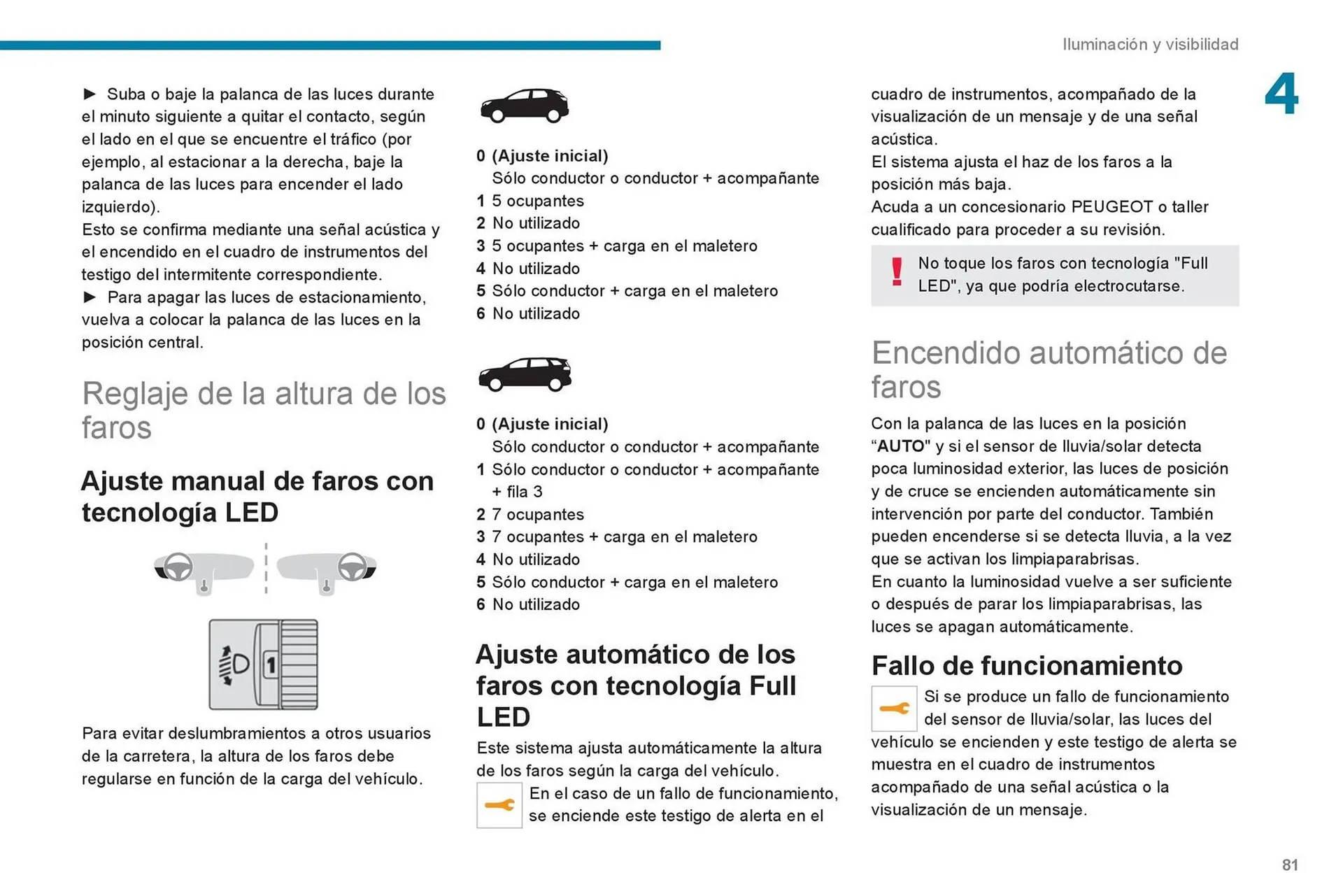 Iluminación y visibilidad

4

► Suba o baje la palanca de las luces durante el minuto siguiente a quitar el contacto, según el lado en el que se encuentre el tráfico (por ejemplo, al estacionar a la derecha, baje la palanca de las luces para encender el lado izquierdo).
Esto se confirma mediante una señal acústica y el encendido en el cuadro de instrumentos del testigo del intermitente correspondiente.
► Para apagar las luces de estacionamiento, vuelva a colocar la palanca de las luces en la posición central.

Reglaje de la altura de los faros

Ajuste manual de faros con tecnología LED

1

Para evitar deslumbramientos a otros usuarios de la carretera, la altura de los faros debe regularse en función de la carga del vehículo.

0 (Ajuste inicial)
Sólo conductor o conductor + acompañante
1 5 ocupantes
2 No utilizado
3 5 ocupantes + carga en el maletero
4 No utilizado
5 Sólo conductor + carga en el maletero
6 No utilizado

0 (Ajuste inicial)
Sólo conductor o conductor + acompañante
1 Sólo conductor o conductor + acompañante + fila 3
2 7 ocupantes
3 7 ocupantes + carga en el maletero
4 No utilizado
5 Sólo conductor + carga en el maletero
6 No utilizado

Ajuste automático de los faros con tecnología Full LED

Este sistema ajusta automáticamente la altura de los faros según la carga del vehículo.
En el caso de un fallo de funcionamiento, se enciende este testigo de alerta en el cuadro de instrumentos, acompañado de la visualización de un mensaje y de una señal acústica.
El sistema ajusta el haz de los faros a la posición más baja.
Acuda a un concesionario PEUGEOT o taller cualificado para proceder a su revisión.

No toque los faros con tecnología "Full LED", ya que podría electrocutarse.

Encendido automático de faros

Con la palanca de las luces en la posición “AUTO" y si el sensor de lluvia/solar detecta poca luminosidad exterior, las luces de posición y de cruce se encienden automáticamente sin intervención por parte del conductor. También pueden encenderse si se detecta lluvia, a la vez que se activan los limpiaparabrisas.
En cuanto la luminosidad vuelve a ser suficiente o después de parar los limpiaparabrisas, las luces se apagan automáticamente.

Fallo de funcionamiento

Si se produce un fallo de funcionamiento del sensor de lluvia/solar, las luces del vehículo se encienden y este testigo de alerta se muestra en el cuadro de instrumentos acompañado de una señal acústica o la visualización de un mensaje.

81