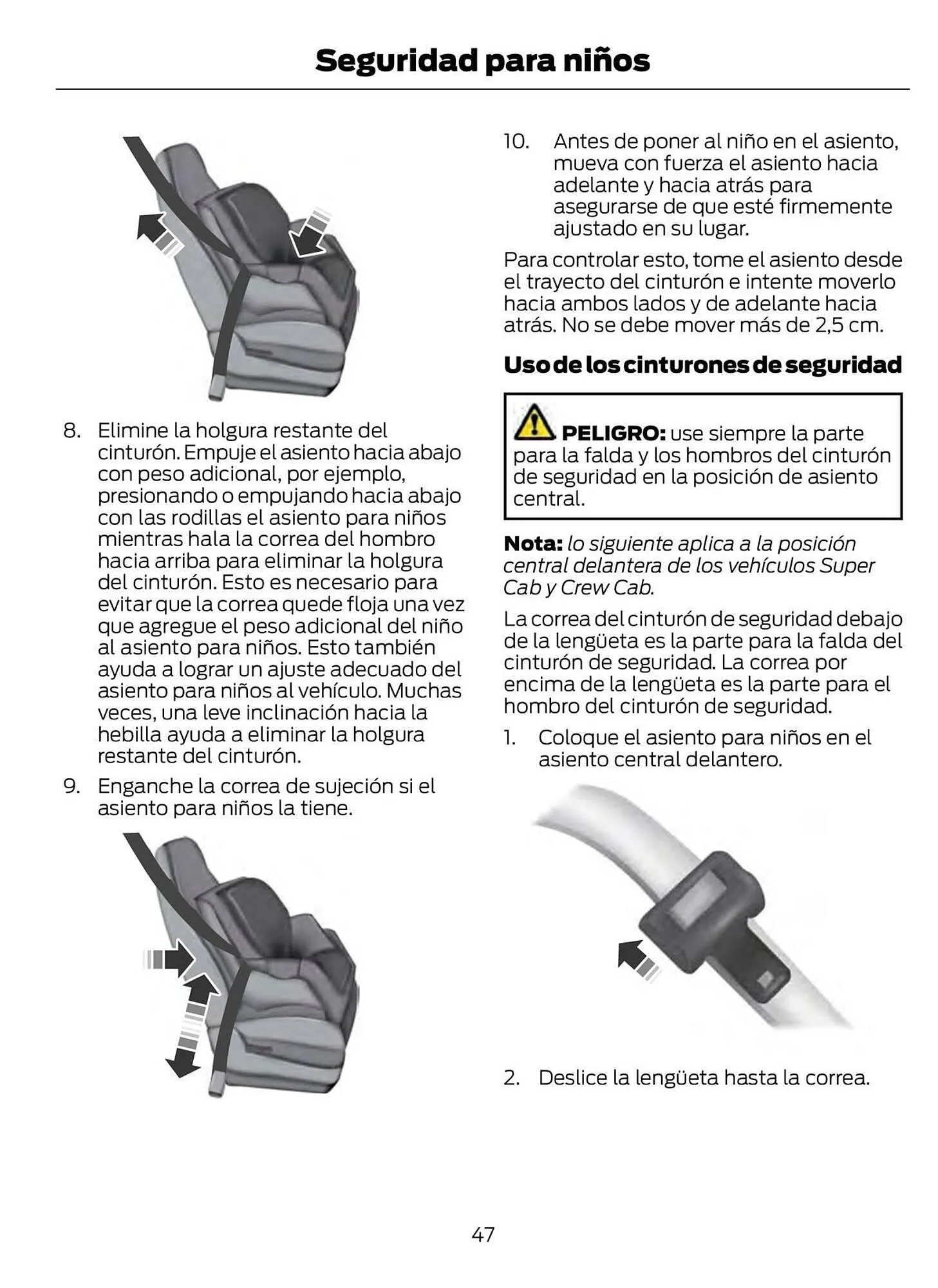 Seguridad para niños

8. Elimine la holgura restante del cinturón. Empuje el asiento hacia abajo con peso adicional, por ejemplo, presionando o empujando hacia abajo con las rodillas el asiento para niños mientras hala la correa del hombro hacia arriba para eliminar la holgura del cinturón. Esto es necesario para evitar que la correa quede floja una vez que agregue el peso adicional del niño al asiento para niños. Esto también ayuda a lograr un ajuste adecuado del asiento para niños al vehículo. Muchas veces, una leve inclinación hacia la hebilla ayuda a eliminar la holgura restante del cinturón.

9. Enganche la correa de sujeción si el asiento para niños la tiene.

10. Antes de poner al niño en el asiento, mueva con fuerza el asiento hacia adelante y hacia atrás para asegurarse de que esté firmemente ajustado en su lugar.

Para controlar esto, tome el asiento desde el trayecto del cinturón e intente moverlo hacia ambos lados y de adelante hacia atrás. No se debe mover más de 2,5 cm.

Uso de los cinturones de seguridad

PELIGRO: use siempre la parte para la falda y los hombros del cinturón de seguridad en la posición de asiento central.

Nota: lo siguiente aplica a la posición central delantera de los vehículos Super Cab y Crew Cab.

La correa del cinturón de seguridad debajo de la lengüeta es la parte para la falda del cinturón de seguridad. La correa por encima de la lengüeta es la parte para el hombro del cinturón de seguridad.

1. Coloque el asiento para niños en el asiento central delantero.

2. Deslice la lengüeta hasta la correa.

47