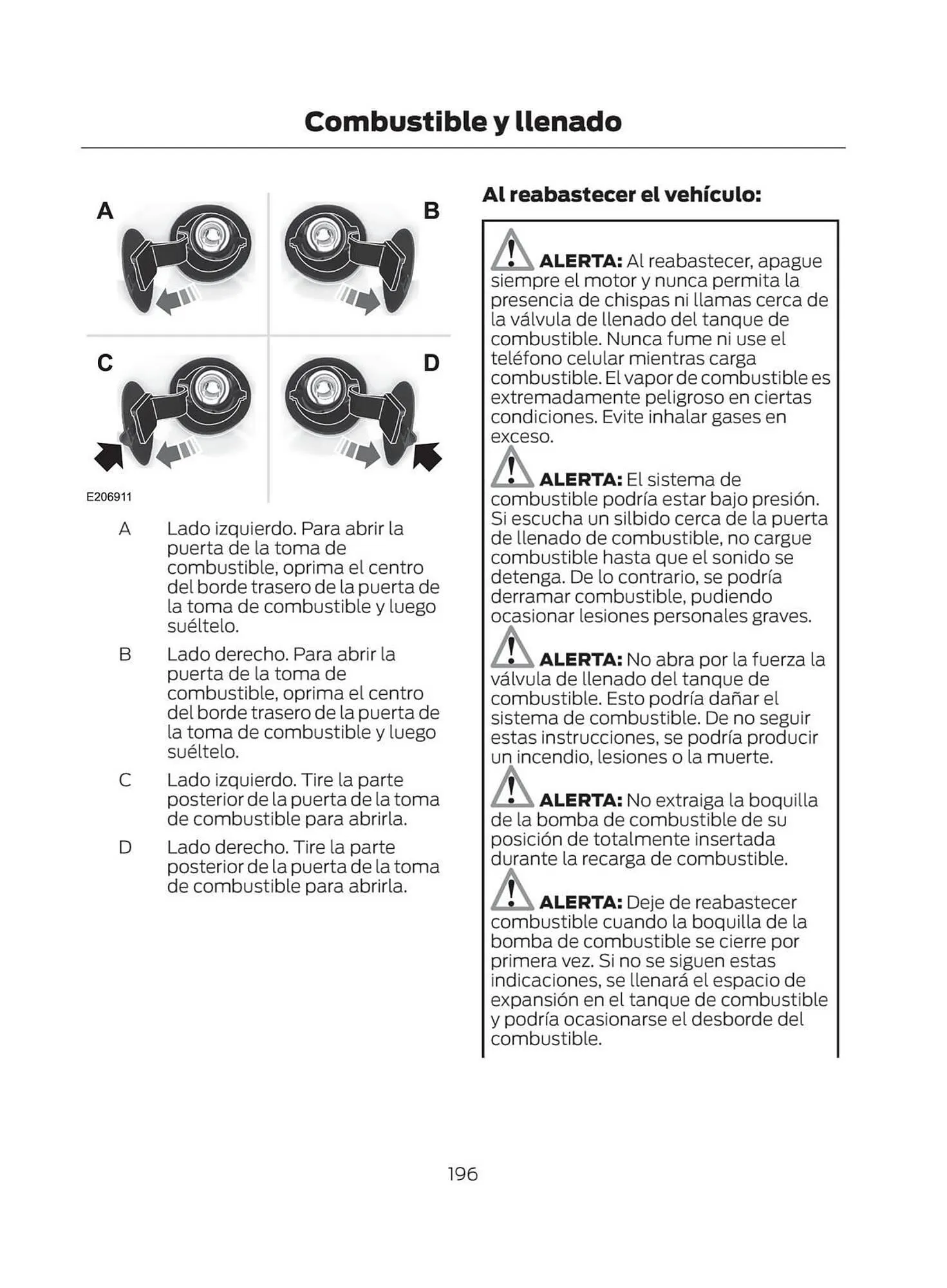 Combustible y llenado

A

B

C

D

E206911

A Lado izquierdo. Para abrir la puerta de la toma de combustible, oprima el centro del borde trasero de la puerta de la toma de combustible y luego suéltelo.

B Lado derecho. Para abrir la puerta de la toma de combustible, oprima el centro del borde trasero de la puerta de la toma de combustible y luego suéltelo.

C Lado izquierdo. Tire la parte posterior de la puerta de la toma de combustible para abrirla.

D Lado derecho. Tire la parte posterior de la puerta de la toma de combustible para abrirla.

Al reabastecer el vehículo:

ALERTA: Al reabastecer, apague siempre el motor y nunca permita la presencia de chispas ni llamas cerca de la válvula de llenado del tanque de combustible. Nunca fume ni use el teléfono celular mientras carga combustible. El vapor de combustible es extremadamente peligroso en ciertas condiciones. Evite inhalar gases en exceso.

ALERTA: El sistema de combustible podría estar bajo presión. Si escucha un silbido cerca de la puerta de llenado de combustible, no cargue combustible hasta que el sonido se detenga. De lo contrario, se podría derramar combustible, pudiendo ocasionar lesiones personales graves.

ALERTA: No abra por la fuerza la válvula de llenado del tanque de combustible. Esto podría dañar el sistema de combustible. De no seguir estas instrucciones, se podría producir un incendio, lesiones o la muerte.

ALERTA: No extraiga la boquilla de la bomba de combustible de su posición de totalmente insertada durante la recarga de combustible.

ALERTA: Deje de reabastecer combustible cuando la boquilla de la bomba de combustible se cierre por primera vez. Si no se siguen estas indicaciones, se llenará el espacio de expansión en el tanque de combustible y podría ocasionarse el desborde del combustible.

196