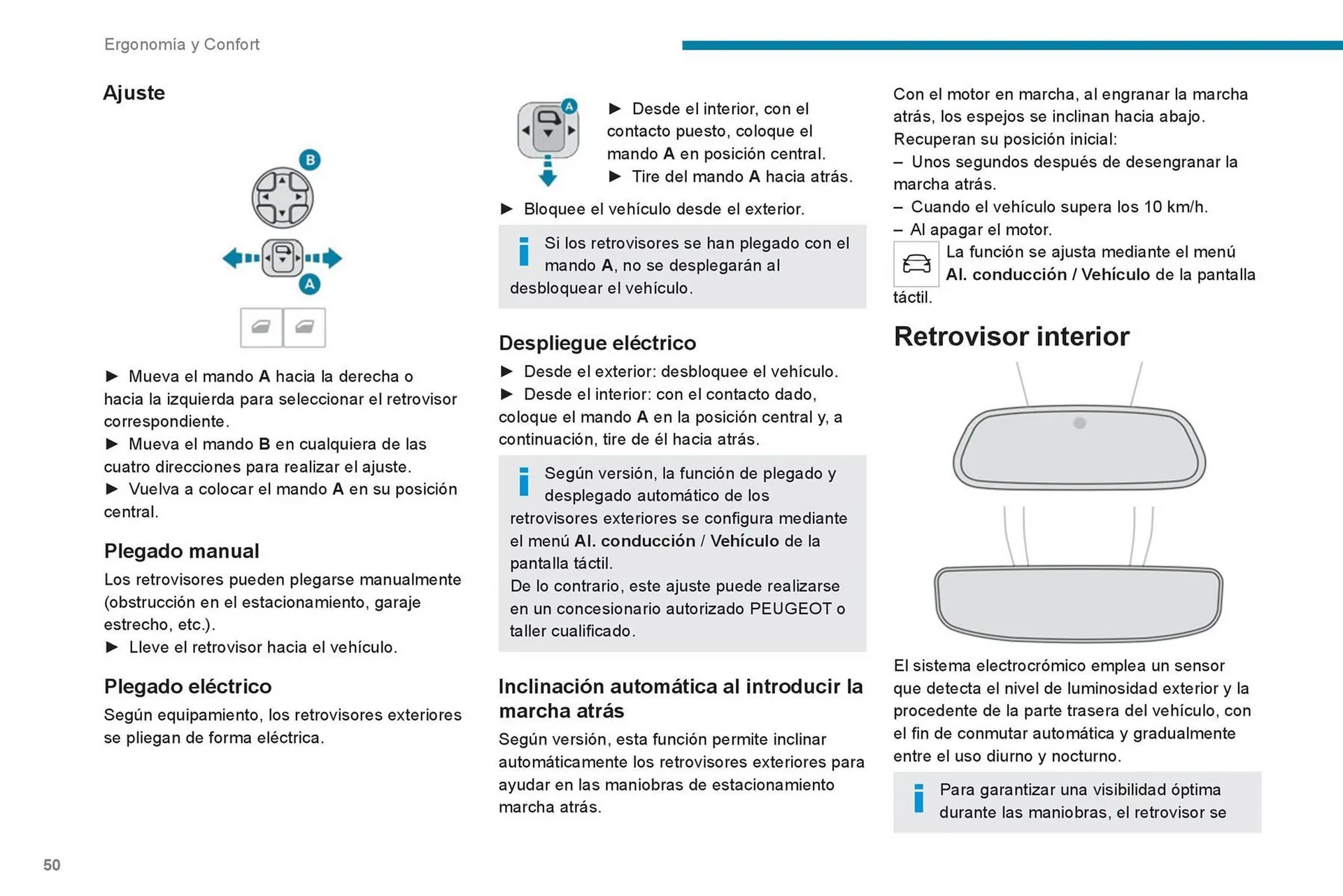 Ergonomía y Confort

Ajuste

B

A

► Mueva el mando A hacia la derecha o hacia la izquierda para seleccionar el retrovisor correspondiente.
► Mueva el mando B en cualquiera de las cuatro direcciones para realizar el ajuste.
► Vuelva a colocar el mando A en su posición central.

Plegado manual

Los retrovisores pueden plegarse manualmente (obstrucción en el estacionamiento, garaje estrecho, etc.).
► Lleve el retrovisor hacia el vehículo.

Plegado eléctrico

Según equipamiento, los retrovisores exteriores se pliegan de forma eléctrica.

A

► Desde el interior, con el contacto puesto, coloque el mando A en posición central.
► Tire del mando A hacia atrás.
► Bloquee el vehículo desde el exterior.

Si los retrovisores se han plegado con el mando A, no se desplegarán al desbloquear el vehículo.

Despliegue eléctrico

► Desde el exterior: desbloquee el vehículo.
► Desde el interior: con el contacto dado, coloque el mando A en la posición central y, a continuación, tire de él hacia atrás.

Según versión, la función de plegado y desplegado automático de los retrovisores exteriores se configura mediante el menú Al. conducción / Vehículo de la pantalla táctil.
De lo contrario, este ajuste puede realizarse en un concesionario autorizado PEUGEOT o taller cualificado.

Inclinación automática al introducir la marcha atrás

Según versión, esta función permite inclinar automáticamente los retrovisores exteriores para ayudar en las maniobras de estacionamiento marcha atrás.

Con el motor en marcha, al engranar la marcha atrás, los espejos se inclinan hacia abajo.
Recuperan su posición inicial:
– Unos segundos después de desengranar la marcha atrás.
– Cuando el vehículo supera los 10 km/h.
– Al apagar el motor.

La función se ajusta mediante el menú Al. conducción / Vehículo de la pantalla táctil.

Retrovisor interior

El sistema electrocrómico emplea un sensor que detecta el nivel de luminosidad exterior y la procedente de la parte trasera del vehículo, con el fin de conmutar automática y gradualmente entre el uso diurno y nocturno.

Para garantizar una visibilidad óptima durante las maniobras, el retrovisor se

50