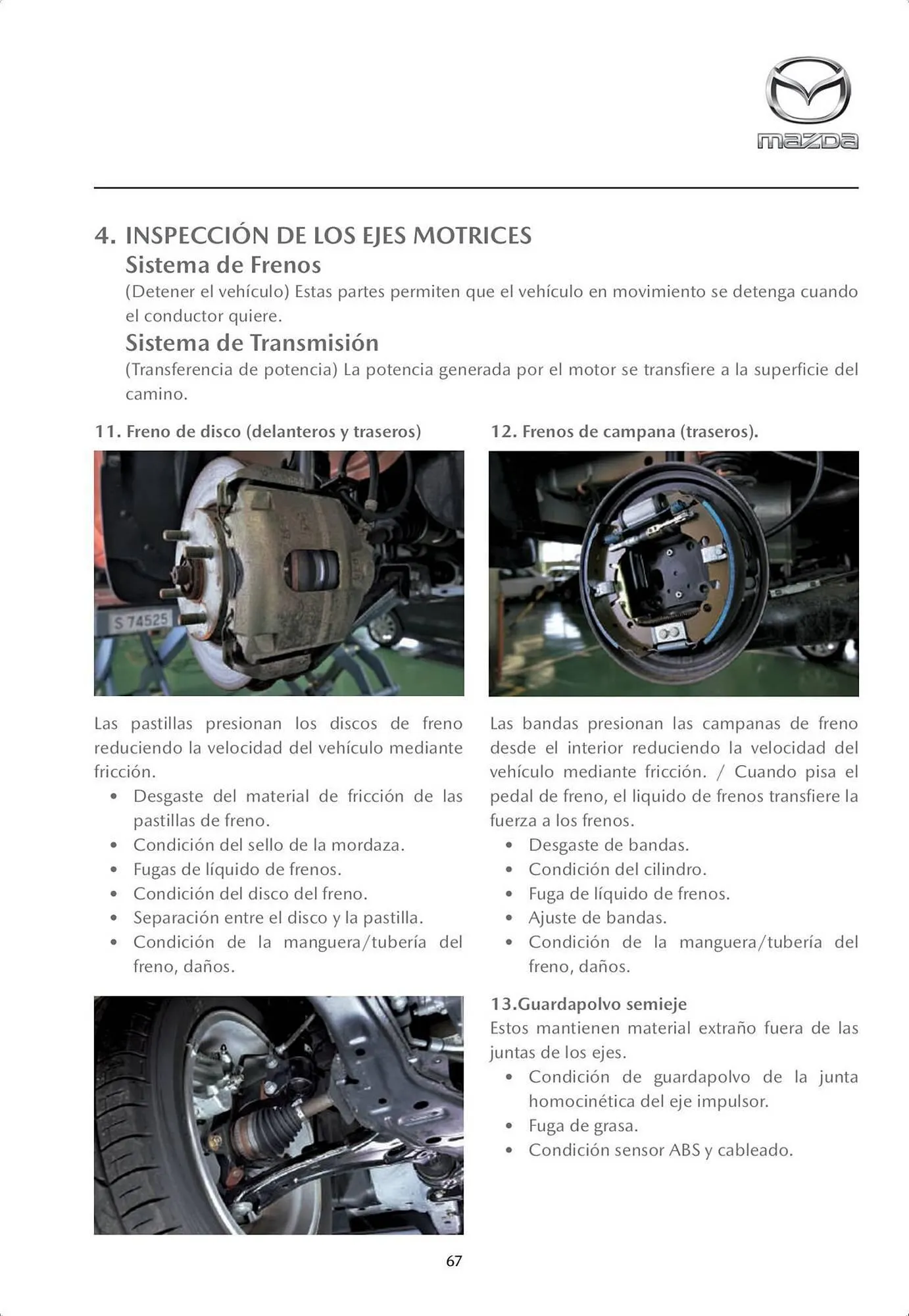 mazda

4. INSPECCIÓN DE LOS EJES MOTRICES
Sistema de Frenos
(Detener el vehículo) Estas partes permiten que el vehículo en movimiento se detenga cuando el conductor quiere.
Sistema de Transmisión
(Transferencia de potencia) La potencia generada por el motor se transfiere a la superficie del camino.

11. Freno de disco (delanteros y traseros)

S 74525

Las pastillas presionan los discos de freno reduciendo la velocidad del vehículo mediante fricción.
• Desgaste del material de fricción de las pastillas de freno.
• Condición del sello de la mordaza.
• Fugas de líquido de frenos.
• Condición del disco del freno.
• Separación entre el disco y la pastilla.
• Condición de la manguera/tubería del freno, daños.

12. Frenos de campana (traseros).

Las bandas presionan las campanas de freno desde el interior reduciendo la velocidad del vehículo mediante fricción. / Cuando pisa el pedal de freno, el liquido de frenos transfiere la fuerza a los frenos.
• Desgaste de bandas.
• Condición del cilindro.
• Fuga de líquido de frenos.
• Ajuste de bandas.
• Condición de la manguera/tubería del freno, daños.

13.Guardapolvo semieje
Estos mantienen material extraño fuera de las juntas de los ejes.
• Condición de guardapolvo de la junta homocinética del eje impulsor.
• Fuga de grasa.
• Condición sensor ABS y cableado.

67