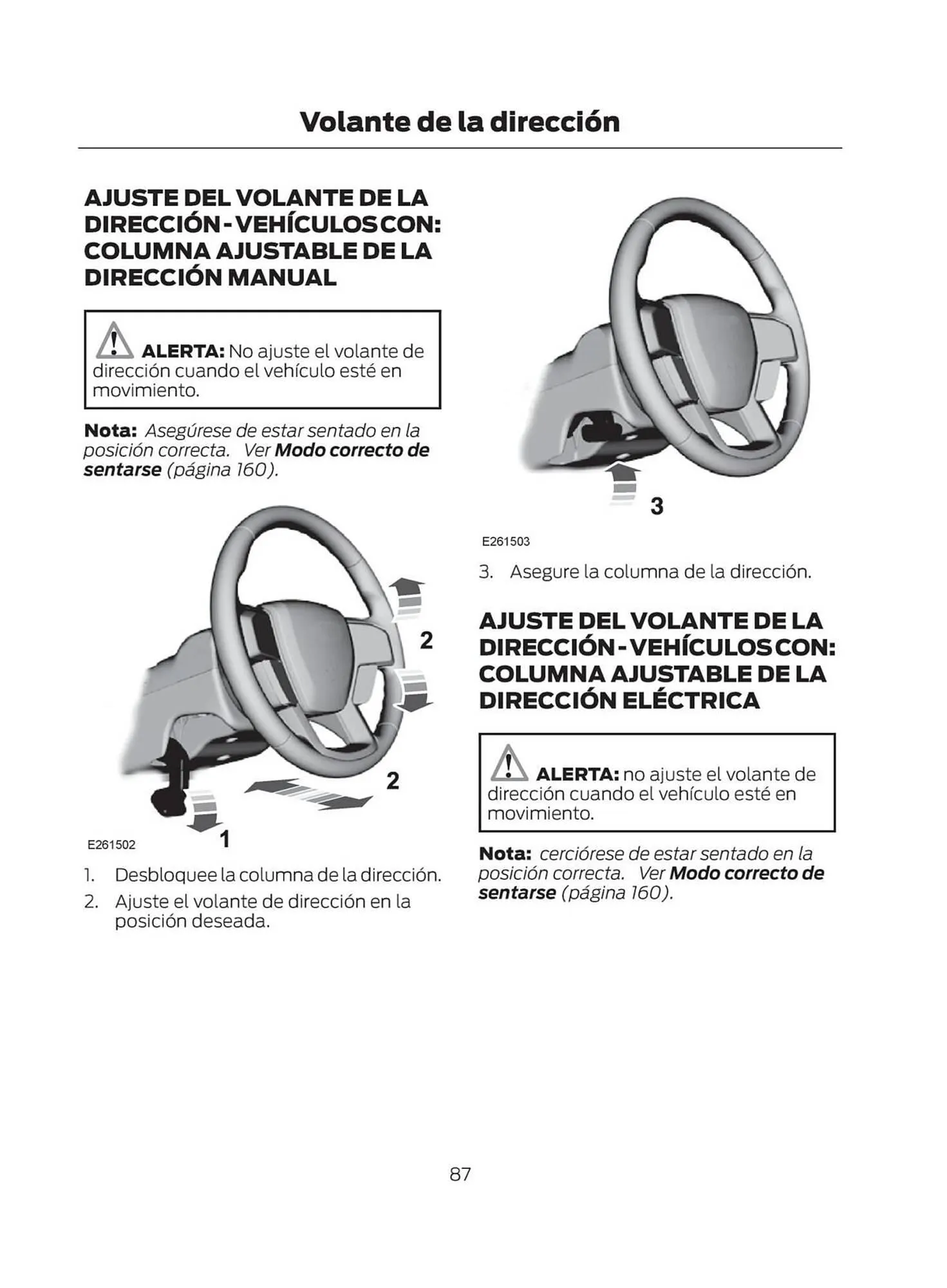 Volante de la dirección

AJUSTE DEL VOLANTE DE LA DIRECCIÓN - VEHÍCULOS CON: COLUMNA AJUSTABLE DE LA DIRECCIÓN MANUAL

ALERTA: No ajuste el volante de dirección cuando el vehículo esté en movimiento.

Nota: Asegúrese de estar sentado en la posición correcta. Ver Modo correcto de sentarse (página 160).

2

2

1

E261502

1. Desbloquee la columna de la dirección.
2. Ajuste el volante de dirección en la posición deseada.

3

E261503

3. Asegure la columna de la dirección.

AJUSTE DEL VOLANTE DE LA DIRECCIÓN - VEHÍCULOS CON: COLUMNA AJUSTABLE DE LA DIRECCIÓN ELÉCTRICA

ALERTA: no ajuste el volante de dirección cuando el vehículo esté en movimiento.

Nota: cerciórese de estar sentado en la posición correcta. Ver Modo correcto de sentarse (página 160).

87