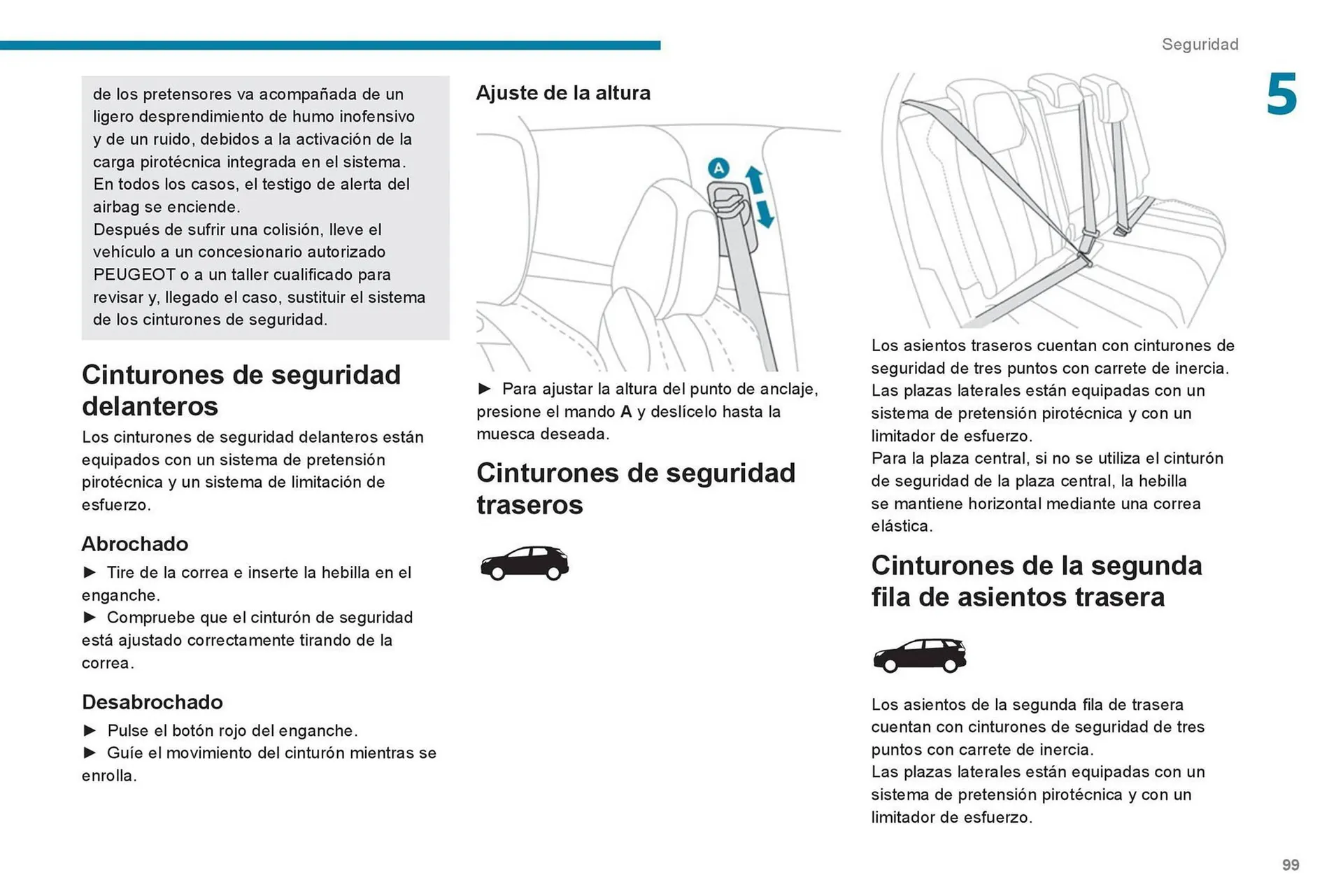 Seguridad

5

de los pretensores va acompañada de un ligero desprendimiento de humo inofensivo y de un ruido, debidos a la activación de la carga pirotécnica integrada en el sistema.
En todos los casos, el testigo de alerta del airbag se enciende.
Después de sufrir una colisión, lleve el vehículo a un concesionario autorizado PEUGEOT o a un taller cualificado para revisar y, llegado el caso, sustituir el sistema de los cinturones de seguridad.

Cinturones de seguridad delanteros

Los cinturones de seguridad delanteros están equipados con un sistema de pretensión pirotécnica y un sistema de limitación de esfuerzo.

Abrochado

► Tire de la correa e inserte la hebilla en el enganche.
► Compruebe que el cinturón de seguridad está ajustado correctamente tirando de la correa.

Desabrochado

► Pulse el botón rojo del enganche.
► Guíe el movimiento del cinturón mientras se enrolla.

Ajuste de la altura

A

► Para ajustar la altura del punto de anclaje, presione el mando A y deslícelo hasta la muesca deseada.

Cinturones de seguridad traseros

Los asientos traseros cuentan con cinturones de seguridad de tres puntos con carrete de inercia.
Las plazas laterales están equipadas con un sistema de pretensión pirotécnica y con un limitador de esfuerzo.
Para la plaza central, si no se utiliza el cinturón de seguridad de la plaza central, la hebilla se mantiene horizontal mediante una correa elástica.

Cinturones de la segunda fila de asientos trasera

Los asientos de la segunda fila de trasera cuentan con cinturones de seguridad de tres puntos con carrete de inercia.
Las plazas laterales están equipadas con un sistema de pretensión pirotécnica y con un limitador de esfuerzo.

99