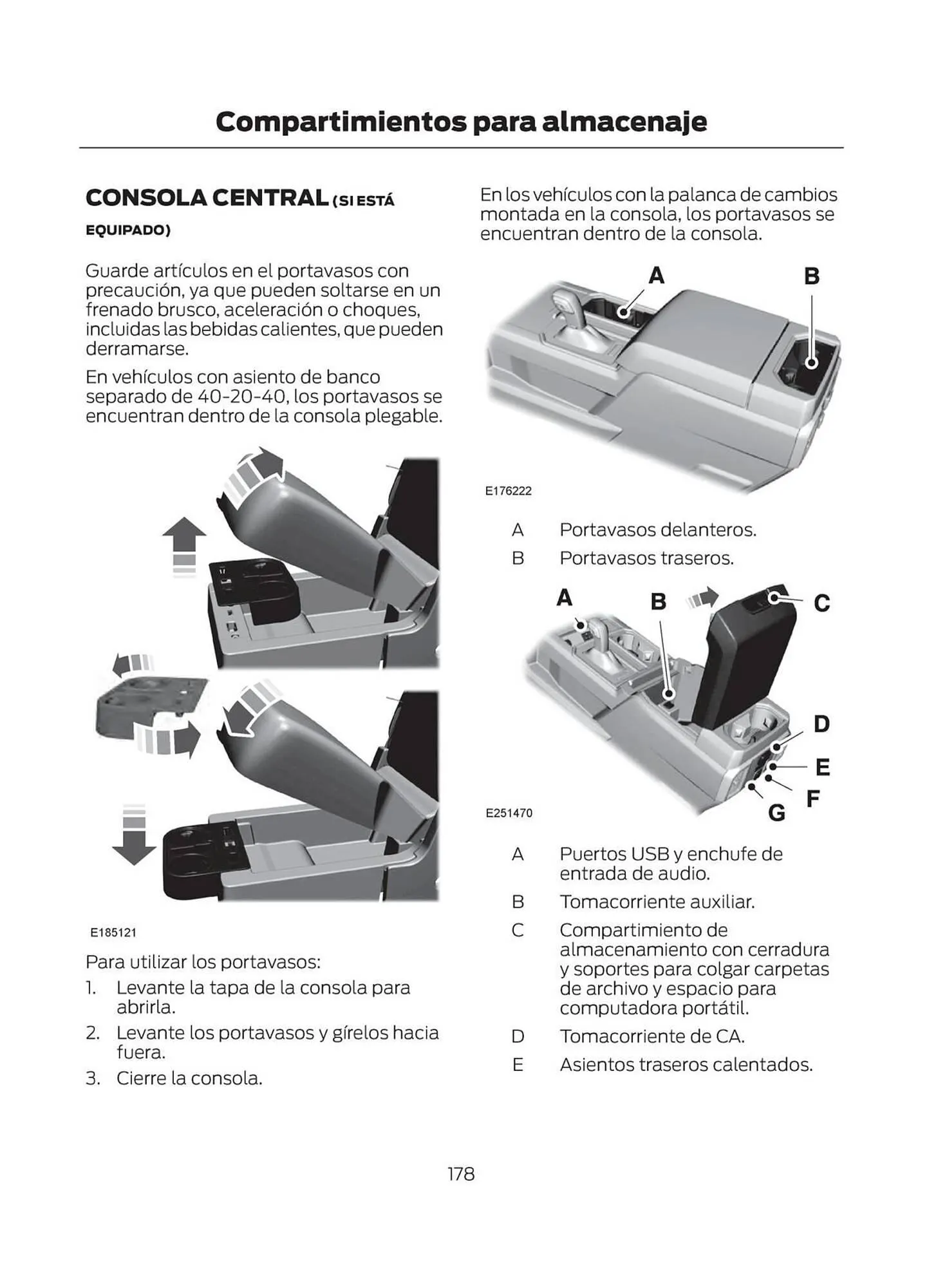 Compartimientos para almacenaje

CONSOLA CENTRAL (SI ESTÁ EQUIPADO)

Guarde artículos en el portavasos con precaución, ya que pueden soltarse en un frenado brusco, aceleración o choques, incluidas las bebidas calientes, que pueden derramarse.

En vehículos con asiento de banco separado de 40-20-40, los portavasos se encuentran dentro de la consola plegable.

E185121

Para utilizar los portavasos:

1. Levante la tapa de la consola para abrirla.

2. Levante los portavasos y gírelos hacia fuera.

3. Cierre la consola.

En los vehículos con la palanca de cambios montada en la consola, los portavasos se encuentran dentro de la consola.

A

B

E176222

A Portavasos delanteros.

B Portavasos traseros.

A

B

C

D

E

F

G

E251470

A Puertos USB y enchufe de entrada de audio.

B Tomacorriente auxiliar.

C Compartimiento de almacenamiento con cerradura y soportes para colgar carpetas de archivo y espacio para computadora portátil.

D Tomacorriente de CA.

E Asientos traseros calentados.

178